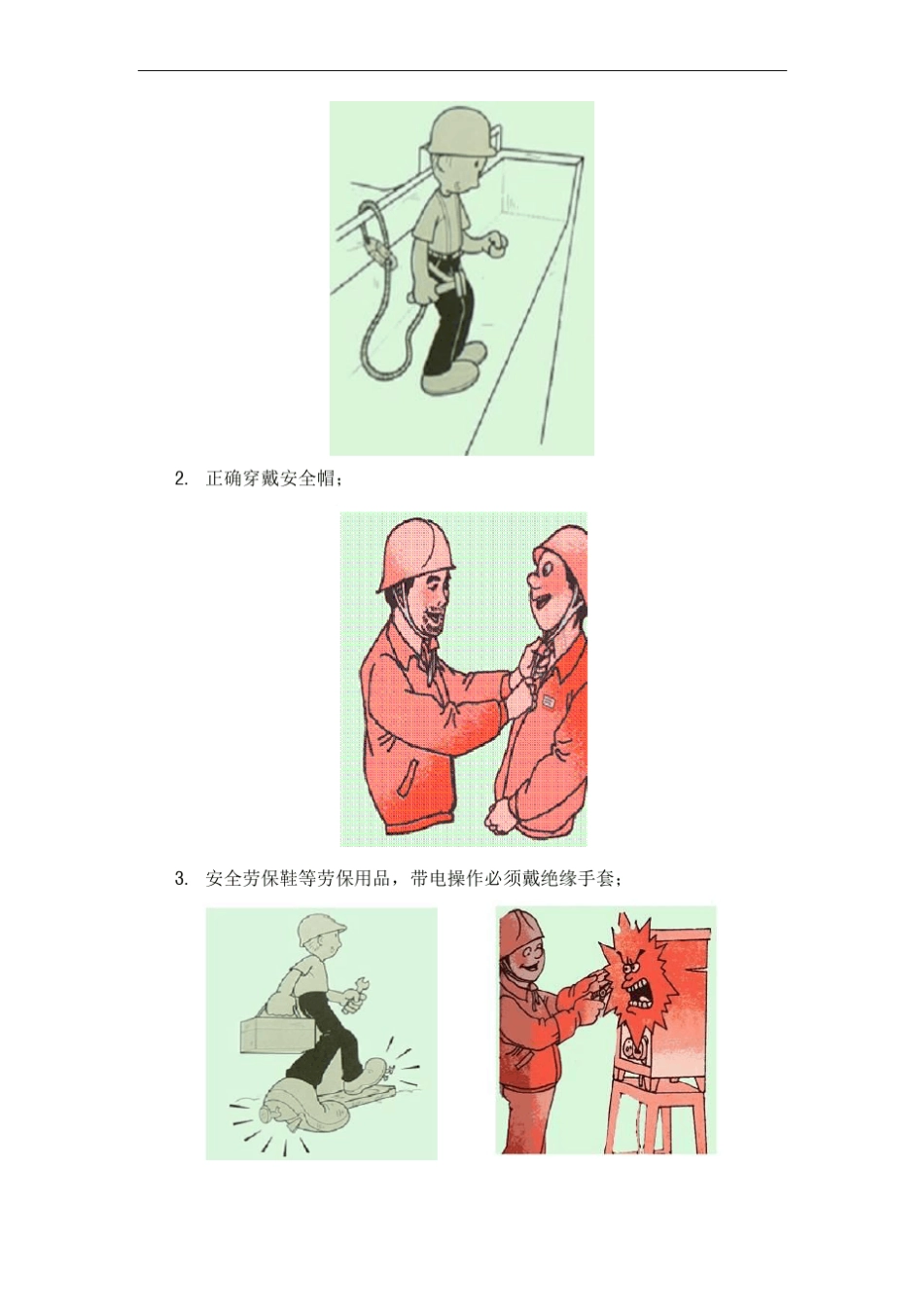 2. 正确穿戴安全帽；

3. 安全劳保鞋等劳保用品，带电操作必须戴绝缘手套；