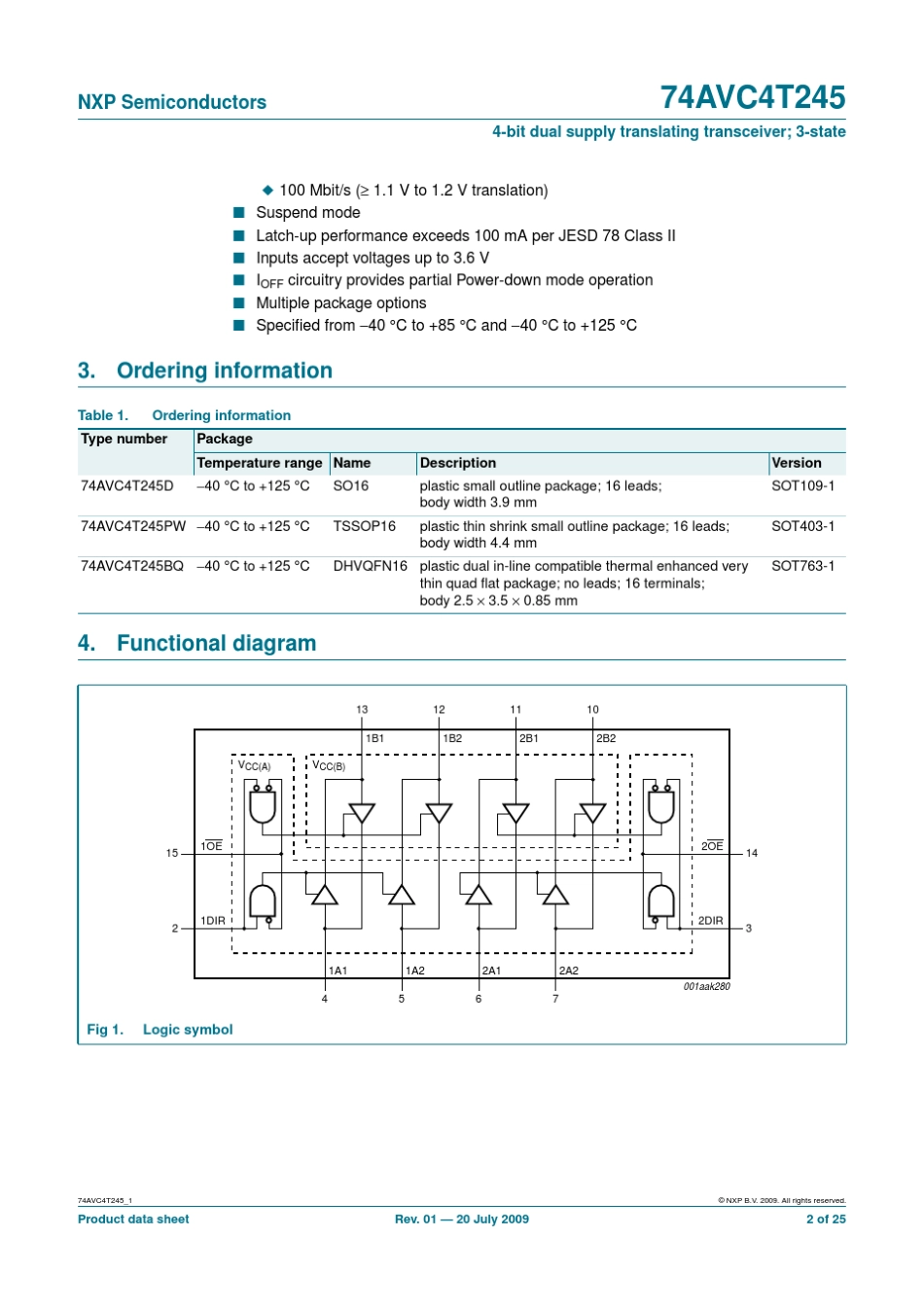 NXP Semiconductors

74AVC4T245

4-bit dual supply translating transceiver; 3-state

◆ 100 Mbit/s (≥ 1.1 V to 1.2 V translation)
■ Suspend mode
■ Latch-up performance exceeds 100 mA per JESD 78 Class II
■ Inputs accept voltages up to 3.6 V
■ $I_{OFF}$ circuitry provides partial Power-down mode operation
■ Multiple package options
■ Specified from –40 °C to +85 °C and –40 °C to +125 °C

3. Ordering information

Table 1. Ordering information

| Type number | Package | | | |
|---|---|---|---|---|
| | Temperature range | Name | Description | Version |
| 74AVC4T245D | –40 °C to +125 °C | SO16 | plastic small outline package; 16 leads; body width 3.9 mm | SOT109-1 |
| 74AVC4T245PW | –40 °C to +125 °C | TSSOP16 | plastic thin shrink small outline package; 16 leads; body width 4.4 mm | SOT403-1 |
| 74AVC4T245BQ | –40 °C to +125 °C | DHVQFN16 | plastic dual in-line compatible thermal enhanced very thin quad flat package; no leads; 16 terminals; body 2.5 × 3.5 × 0.85 mm | SOT763-1 |

4. Functional diagram

13 12 11 10
1B1 1B2 2B1 2B2
$V_{CC(A)}$ $V_{CC(B)}$
15 $1\overline{OE}$
$2\overline{OE}$ 14
2 1DIR
2DIR 3
1A1 1A2 2A1 2A2
4 5 6 7
001aak280

Fig 1. Logic symbol

74AVC4T245_1
© NXP B.V. 2009. All rights reserved.
Product data sheet
Rev. 01 — 20 July 2009
2 of 25