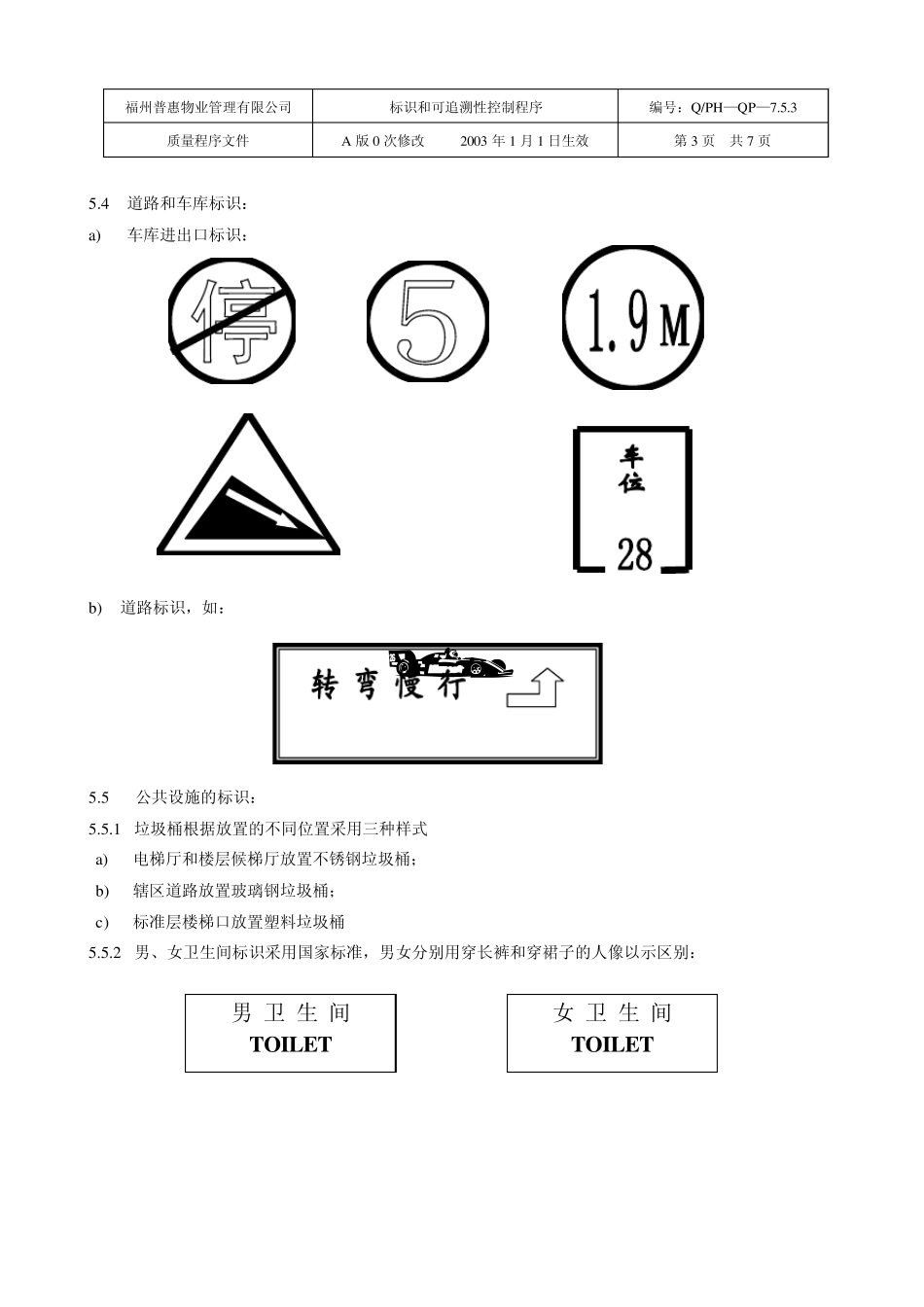 | 福州普惠物业管理有限公司 | 标识和可追溯性控制程序 | 编号：Q/PH—QP—7.5.3 |
|---|---|---|
| 质量程序文件 | A 版 0 次修改　　2003 年 1 月 1 日生效 | 第 3 页　共 7 页 |

5.4　道路和车库标识：

a)　车库进出口标识：

停

5

1.9M

车位

28

b)　道路标识，如：

转弯慢行

5.5　公共设施的标识：

5.5.1　垃圾桶根据放置的不同位置采用三种样式

a)　电梯厅和楼层候梯厅放置不锈钢垃圾桶；

b)　辖区道路放置玻璃钢垃圾桶；

c)　标准层楼梯口放置塑料垃圾桶

5.5.2　男、女卫生间标识采用国家标准，男女分别用穿长裤和穿裙子的人像以示区别：

男 卫 生 间
TOILET

女 卫 生 间
TOILET