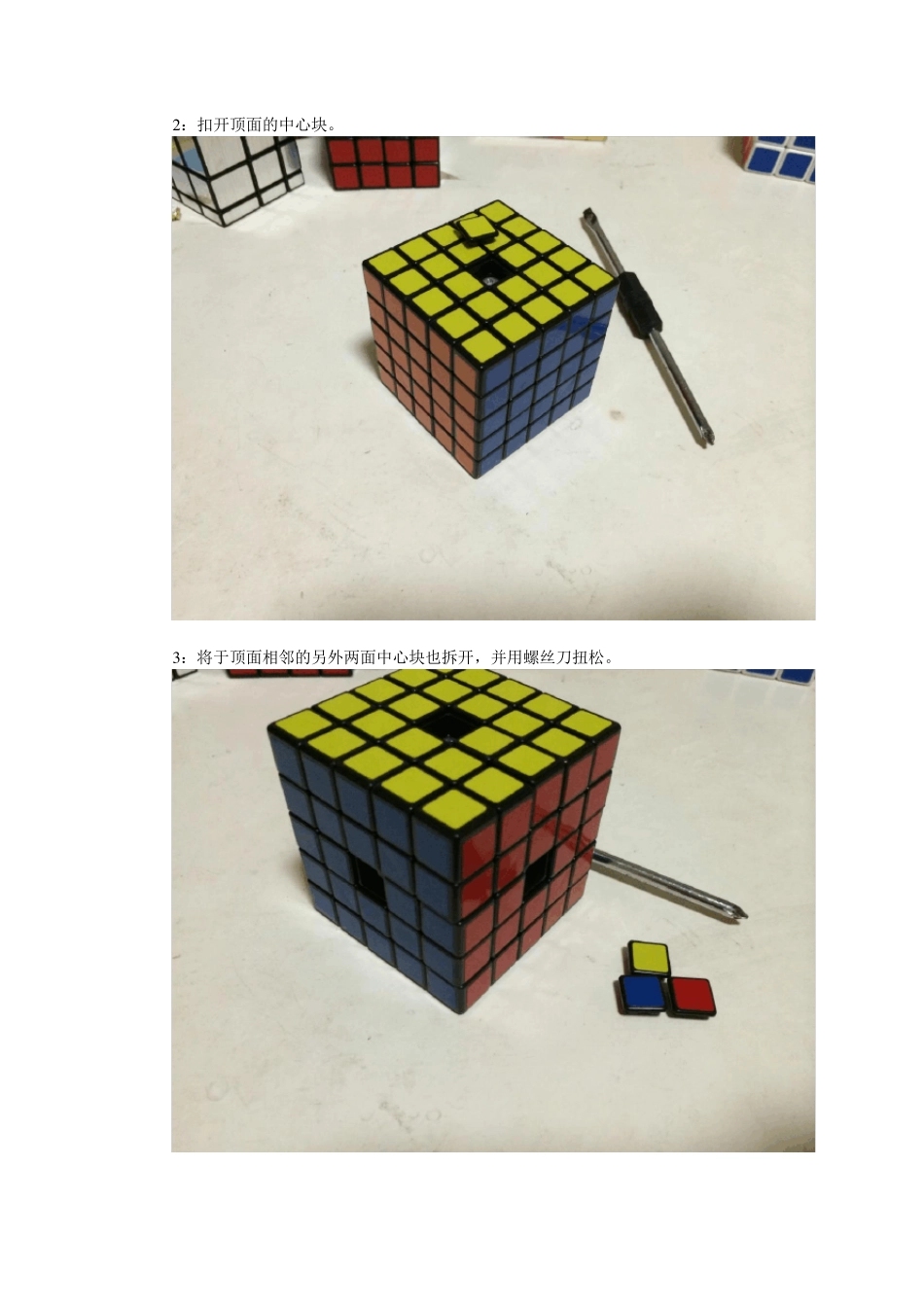 2：扣开顶面的中心块。

3：将于顶面相邻的另外两面中心块也拆开，并用螺丝刀扭松。