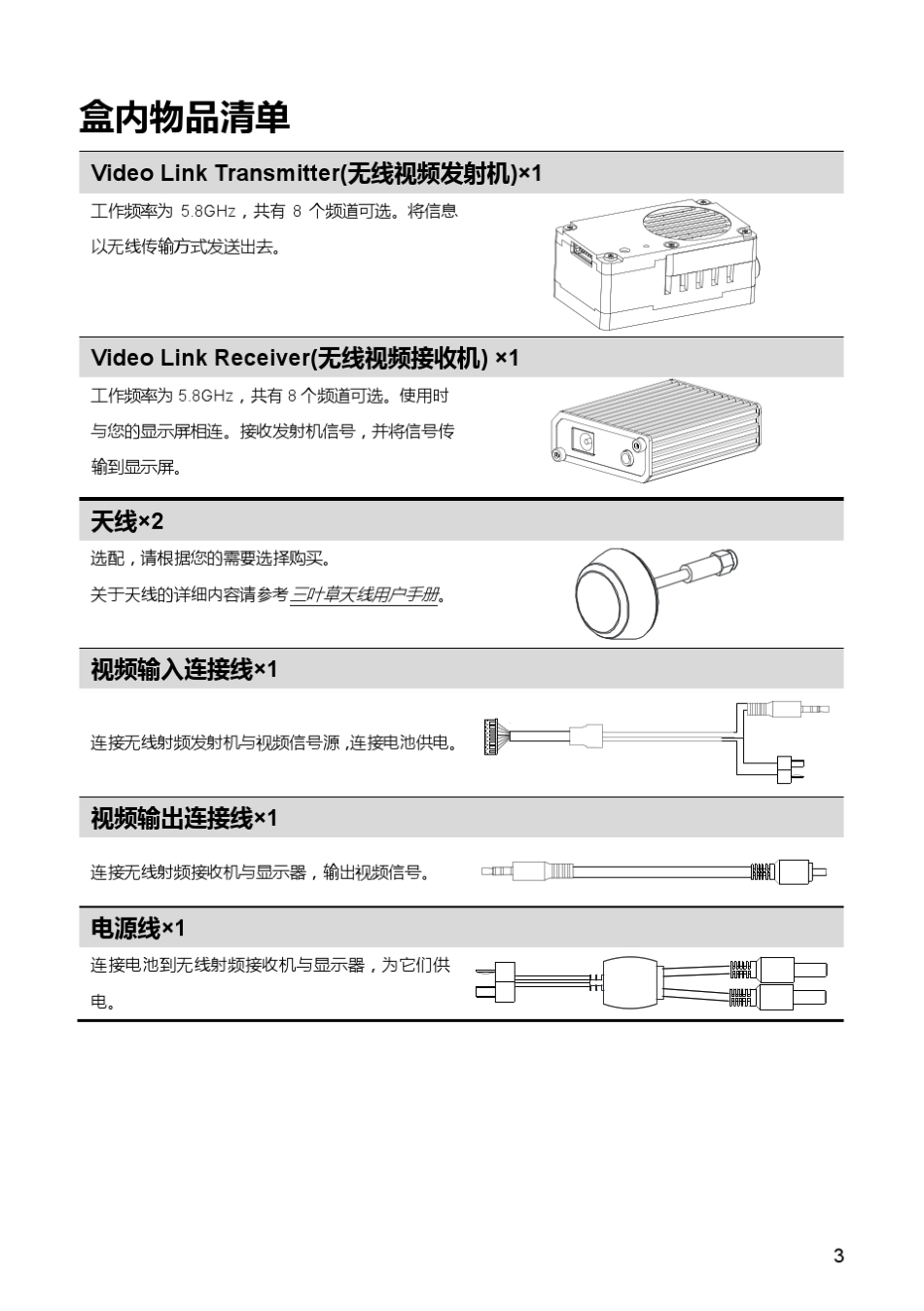 盒内物品清单

Video Link Transmitter(无线视频发射机)×1

工作频率为 5.8GHz，共有 8 个频道可选。将信息以无线传输方式发送出去。

Video Link Receiver(无线视频接收机) ×1

工作频率为 5.8GHz，共有 8 个频道可选。使用时与您的显示屏相连。接收发射机信号，并将信号传输到显示屏。

天线×2

选配，请根据您的需要选择购买。

关于天线的详细内容请参考三叶草天线用户手册。

视频输入连接线×1

连接无线射频发射机与视频信号源，连接电池供电。

视频输出连接线×1

连接无线射频接收机与显示器，输出视频信号。

电源线×1

连接电池到无线射频接收机与显示器，为它们供电。

3