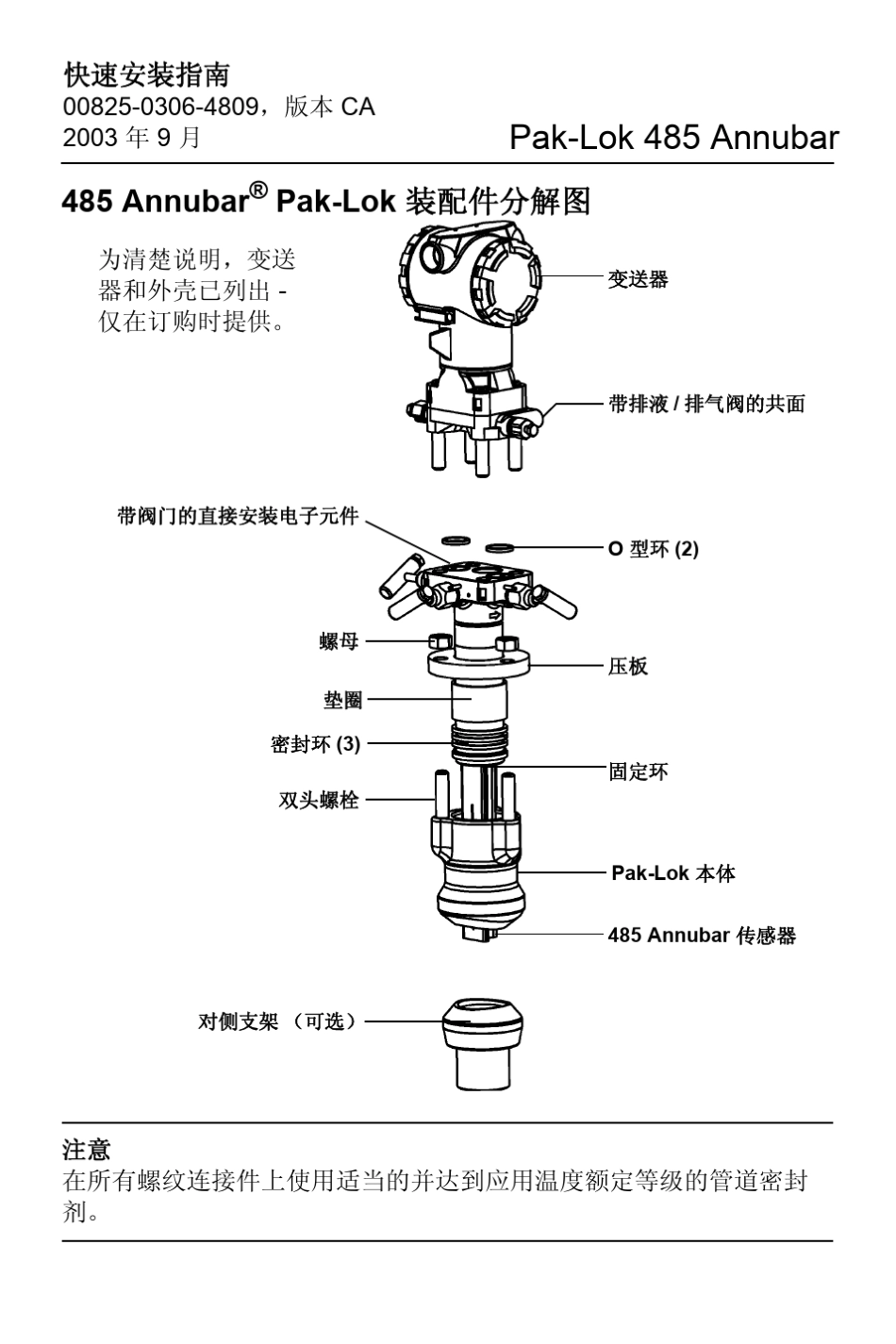 快速安装指南
00825-0306-4809，版本 CA
2003 年 9 月

Pak-Lok 485 Annubar

485 Annubar® Pak-Lok 装配件分解图

为清楚说明，变送器和外壳已列出 - 仅在订购时提供。

变送器

带排液 / 排气阀的共面

带阀门的直接安装电子元件

O 型环 (2)

螺母

压板

垫圈

密封环 (3)

固定环

双头螺栓

Pak-Lok 本体

485 Annubar 传感器

对侧支架 （可选）

注意
在所有螺纹连接件上使用适当的并达到应用温度额定等级的管道密封剂。