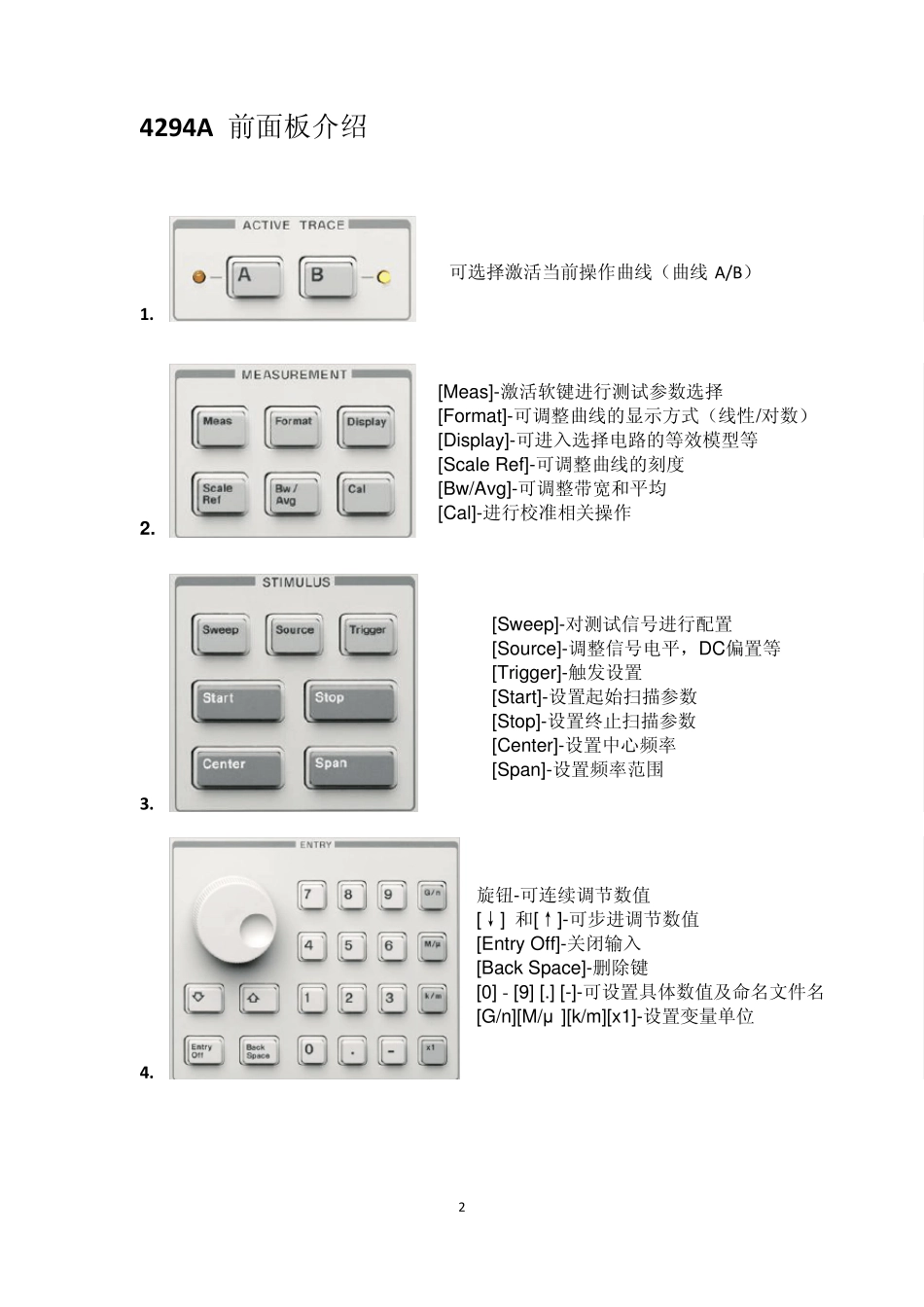 4294A 前面板介绍

1.

ACTIVE TRACE

A B

可选择激活当前操作曲线（曲线 A/B）

2.

MEASUREMENT

Meas Format Display

Scale Ref Bw / Avg Cal

[Meas]-激活软键进行测试参数选择
[Format]-可调整曲线的显示方式（线性/对数）
[Display]-可进入选择电路的等效模型等
[Scale Ref]-可调整曲线的刻度
[Bw/Avg]-可调整带宽和平均
[Cal]-进行校准相关操作

3.

STIMULUS

Sweep Source Trigger

Start Stop

Center Span

[Sweep]-对测试信号进行配置
[Source]-调整信号电平，DC偏置等
[Trigger]-触发设置
[Start]-设置起始扫描参数
[Stop]-设置终止扫描参数
[Center]-设置中心频率
[Span]-设置频率范围

4.

ENTRY

7 8 9 G/n

4 5 6 M/μ

1 2 3 k/m

Entry Off Back Space 0 . - x1

旋钮-可连续调节数值
[↓] 和[↑]-可步进调节数值
[Entry Off]-关闭输入
[Back Space]-删除键
[0] - [9] [.] [-]-可设置具体数值及命名文件名
[G/n][M/μ ][k/m][x1]-设置变量单位

2