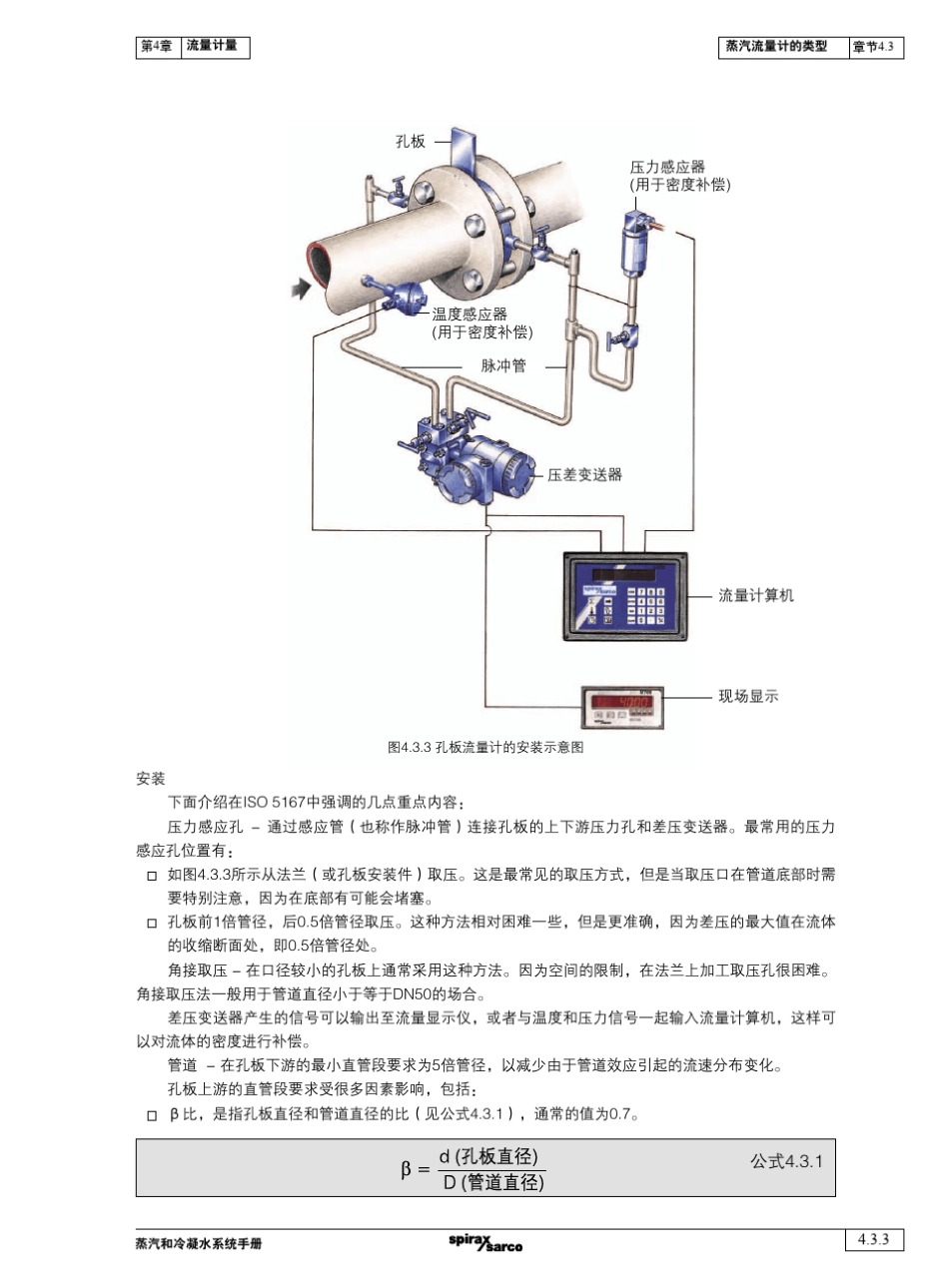 第4章 流量计量

蒸汽流量计的类型 章节4.3

孔板

压力感应器
(用于密度补偿)

温度感应器
(用于密度补偿)

脉冲管

压差变送器

流量计算机

现场显示

图4.3.3 孔板流量计的安装示意图

安装

下面介绍在ISO 5167中强调的几点重点内容：

压力感应孔 – 通过感应管（也称作脉冲管）连接孔板的上下游压力孔和差压变送器。最常用的压力感应孔位置有：

□ 如图4.3.3所示从法兰（或孔板安装件）取压。这是最常见的取压方式，但是当取压口在管道底部时需要特别注意，因为在底部有可能会堵塞。

□ 孔板前1倍管径，后0.5倍管径取压。这种方法相对困难一些，但是更准确，因为差压的最大值在流体的收缩断面处，即0.5倍管径处。

角接取压 – 在口径较小的孔板上通常采用这种方法。因为空间的限制，在法兰上加工取压孔很困难。角接取压法一般用于管道直径小于等于DN50的场合。

差压变送器产生的信号可以输出至流量显示仪，或者与温度和压力信号一起输入流量计算机，这样可以对流体的密度进行补偿。

管道 – 在孔板下游的最小直管段要求为5倍管径，以减少由于管道效应引起的流速分布变化。

孔板上游的直管段要求受很多因素影响，包括：

□ β比，是指孔板直径和管道直径的比（见公式4.3.1），通常的值为0.7。

$\beta = \frac{d\,(孔板直径)}{D\,(管道直径)}$ 公式4.3.1

蒸汽和冷凝水系统手册

spirax sarco

4.3.3