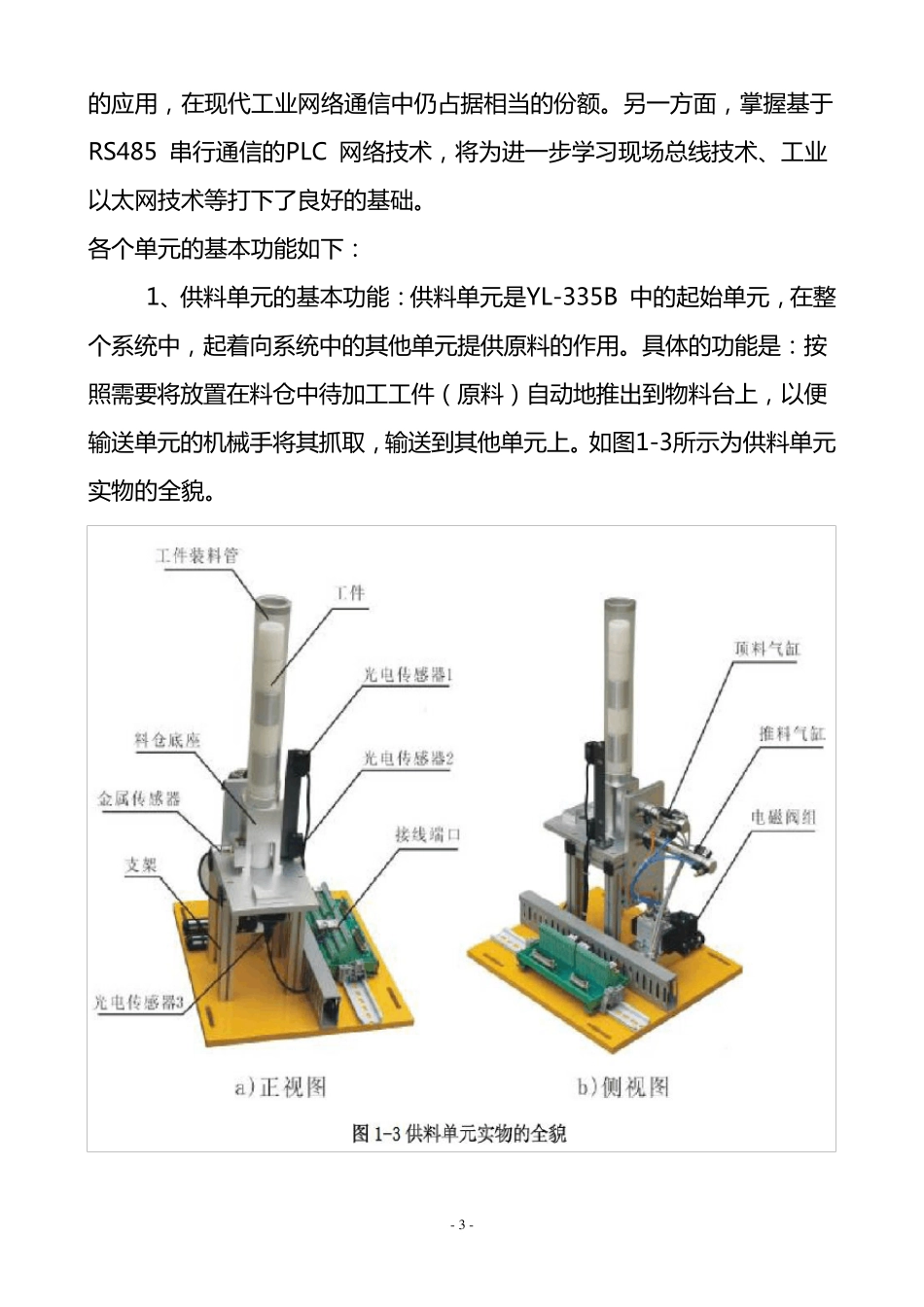 的应用，在现代工业网络通信中仍占据相当的份额。另一方面，掌握基于 RS485 串行通信的PLC 网络技术，将为进一步学习现场总线技术、工业以太网技术等打下了良好的基础。

各个单元的基本功能如下：

1、供料单元的基本功能：供料单元是YL-335B 中的起始单元，在整个系统中，起着向系统中的其他单元提供原料的作用。具体的功能是：按照需要将放置在料仓中待加工工件（原料）自动地推出到物料台上，以便输送单元的机械手将其抓取，输送到其他单元上。如图1-3所示为供料单元实物的全貌。

工件装料管

工件

光电传感器1

料仓底座

光电传感器2

金属传感器

接线端口

支架

光电传感器3

顶料气缸

推料气缸

电磁阀组

a)正视图

b)侧视图

图 1-3 供料单元实物的全貌

- 3 -