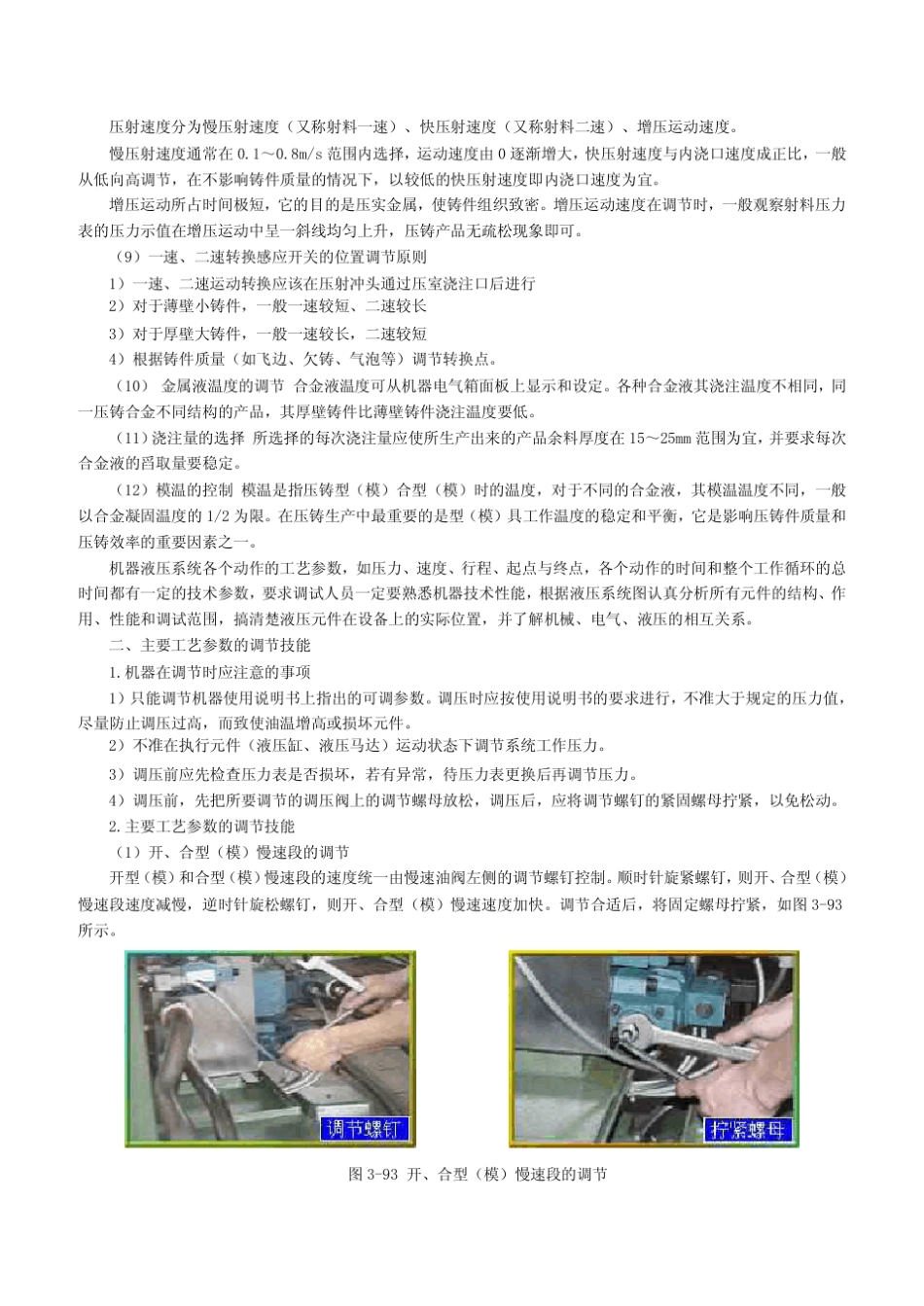 压射速度分为慢压射速度（又称射料一速）、快压射速度（又称射料二速）、增压运动速度。

慢压射速度通常在 0.1～0.8m/s 范围内选择，运动速度由 0 逐渐增大，快压射速度与内浇口速度成正比，一般从低向高调节，在不影响铸件质量的情况下，以较低的快压射速度即内浇口速度为宜。

增压运动所占时间极短，它的目的是压实金属，使铸件组织致密。增压运动速度在调节时，一般观察射料压力表的压力示值在增压运动中呈一斜线均匀上升，压铸产品无疏松现象即可。

（9）一速、二速转换感应开关的位置调节原则

1）一速、二速运动转换应该在压射冲头通过压室浇注口后进行

2）对于薄壁小铸件，一般一速较短、二速较长

3）对于厚壁大铸件，一般一速较长，二速较短

4）根据铸件质量（如飞边、欠铸、气泡等）调节转换点。

（10） 金属液温度的调节 合金液温度可从机器电气箱面板上显示和设定。各种合金液其浇注温度不相同，同一压铸合金不同结构的产品，其厚壁铸件比薄壁铸件浇注温度要低。

（11）浇注量的选择 所选择的每次浇注量应使所生产出来的产品余料厚度在 15～25mm 范围为宜，并要求每次合金液的舀取量要稳定。

（12）模温的控制 模温是指压铸型（模）合型（模）时的温度，对于不同的合金液，其模温温度不同，一般以合金凝固温度的 1/2 为限。在压铸生产中最重要的是型（模）具工作温度的稳定和平衡，它是影响压铸件质量和压铸效率的重要因素之一。

机器液压系统各个动作的工艺参数，如压力、速度、行程、起点与终点，各个动作的时间和整个工作循环的总时间都有一定的技术参数，要求调试人员一定要熟悉机器技术性能，根据液压系统图认真分析所有元件的结构、作用、性能和调试范围，搞清楚液压元件在设备上的实际位置，并了解机械、电气、液压的相互关系。

二、主要工艺参数的调节技能

1.机器在调节时应注意的事项

1）只能调节机器使用说明书上指出的可调参数。调压时应按使用说明书的要求进行，不准大于规定的压力值，尽量防止调压过高，而致使油温增高或损坏元件。

2）不准在执行元件（液压缸、液压马达）运动状态下调节系统工作压力。

3）调压前应先检查压力表是否损坏，若有异常，待压力表更换后再调节压力。

4）调压前，先把所要调节的调压阀上的调节螺母放松，调压后，应将调节螺钉的紧固螺母拧紧，以免松动。

2.主要工艺参数的调节技能

（1）开、合型（模）慢速段的调节

开型（模）和合型（模）慢速段的速度统一由慢速油阀左侧的调节螺钉控制。顺时针旋紧螺钉，则开、合型（模）慢速段速度减慢，逆时针旋松螺钉，则开、合型（模）慢速速度加快。调节合适后，将固定螺母拧紧，如图 3-93 所示。

调节螺钉

拧紧螺母

图 3-93 开、合型（模）慢速段的调节