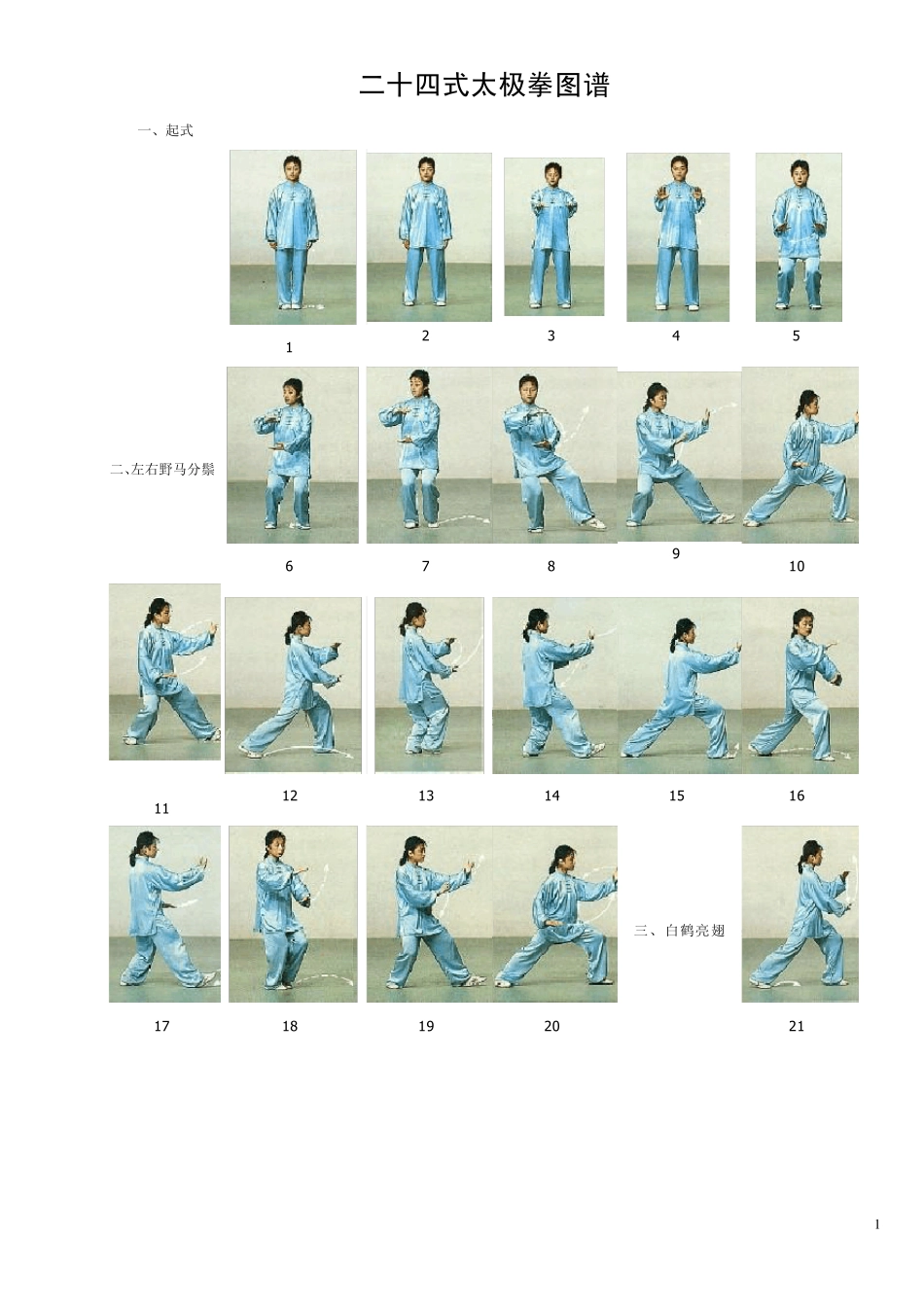 二十四式太极拳图谱

一、起式

1 2 3 4 5

二、左右野马分鬃

6 7 8 9 10

11 12 13 14 15 16

17 18 19 20

三、白鹤亮翅

21

1