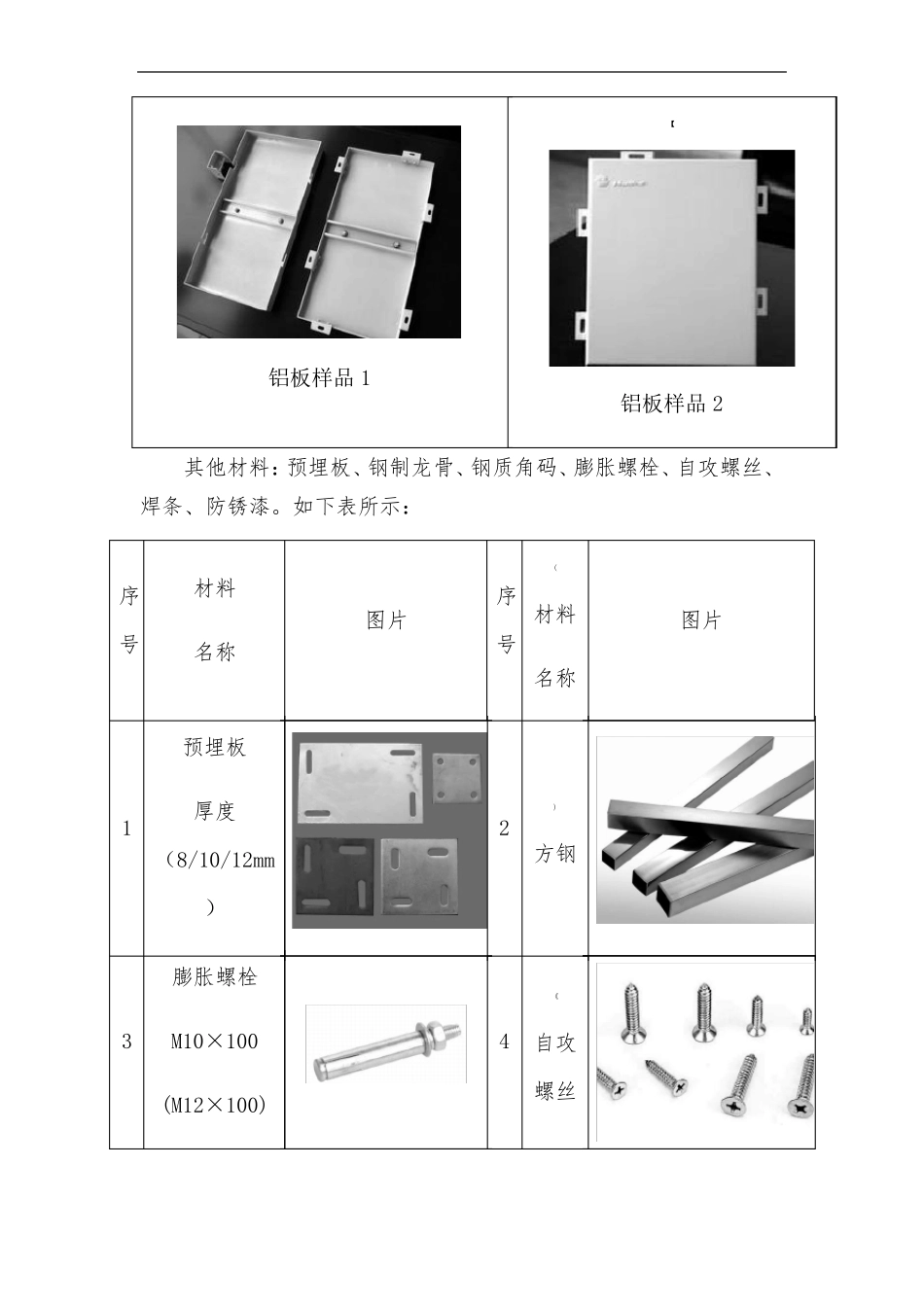 | 铝板样品 1 | 铝板样品 2 |
|---|---|

其他材料：预埋板、钢制龙骨、钢质角码、膨胀螺栓、自攻螺丝、焊条、防锈漆。如下表所示：

| 序号 | 材料名称 | 图片 | 序号 | 材料名称 | 图片 |
|---|---|---|---|---|---|
| 1 | 预埋板 厚度（8/10/12mm） | | 2 | 方钢 | |
| 3 | 膨胀螺栓 M10×100 (M12×100) | | 4 | 自攻螺丝 | |