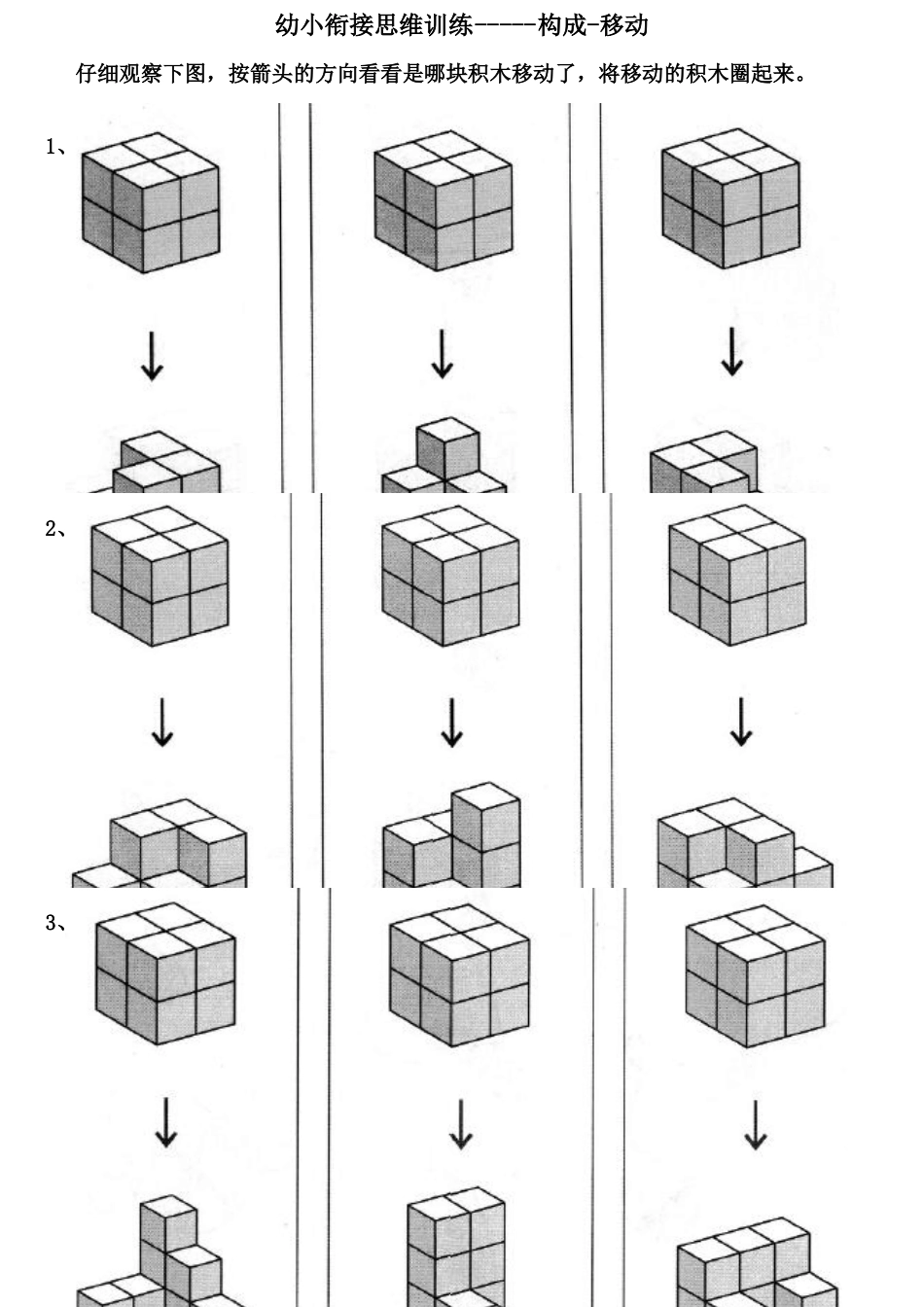 幼小衔接思维训练-----构成-移动

仔细观察下图，按箭头的方向看看是哪块积木移动了，将移动的积木圈起来。

1、

2、

3、