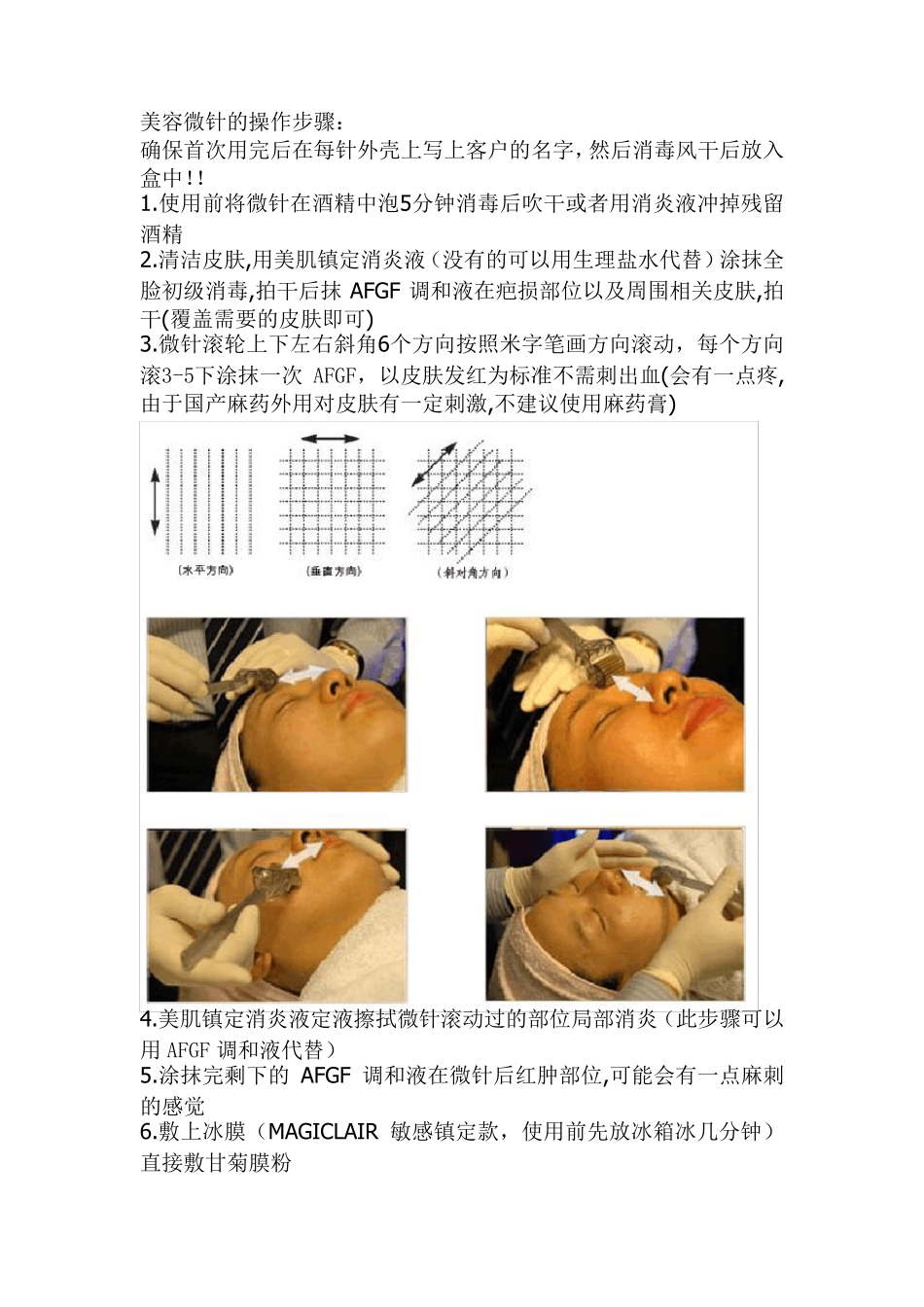 美容微针的操作步骤：

确保首次用完后在每针外壳上写上客户的名字，然后消毒风干后放入盒中!!

1.使用前将微针在酒精中泡5分钟消毒后吹干或者用消炎液冲掉残留酒精

2.清洁皮肤,用美肌镇定消炎液（没有的可以用生理盐水代替）涂抹全脸初级消毒,拍干后抹 AFGF 调和液在疤损部位以及周围相关皮肤,拍干(覆盖需要的皮肤即可)

3.微针滚轮上下左右斜角6个方向按照米字笔画方向滚动，每个方向滚3-5下涂抹一次 AFGF，以皮肤发红为标准不需刺出血(会有一点疼,由于国产麻药外用对皮肤有一定刺激,不建议使用麻药膏)

（水平方向）

（垂直方向）

（斜对角方向）

4.美肌镇定消炎液定液擦拭微针滚动过的部位局部消炎（此步骤可以用 AFGF 调和液代替）

5.涂抹完剩下的 AFGF 调和液在微针后红肿部位,可能会有一点麻刺的感觉

6.敷上冰膜（MAGICLAIR 敏感镇定款，使用前先放冰箱冰几分钟）直接敷甘菊膜粉