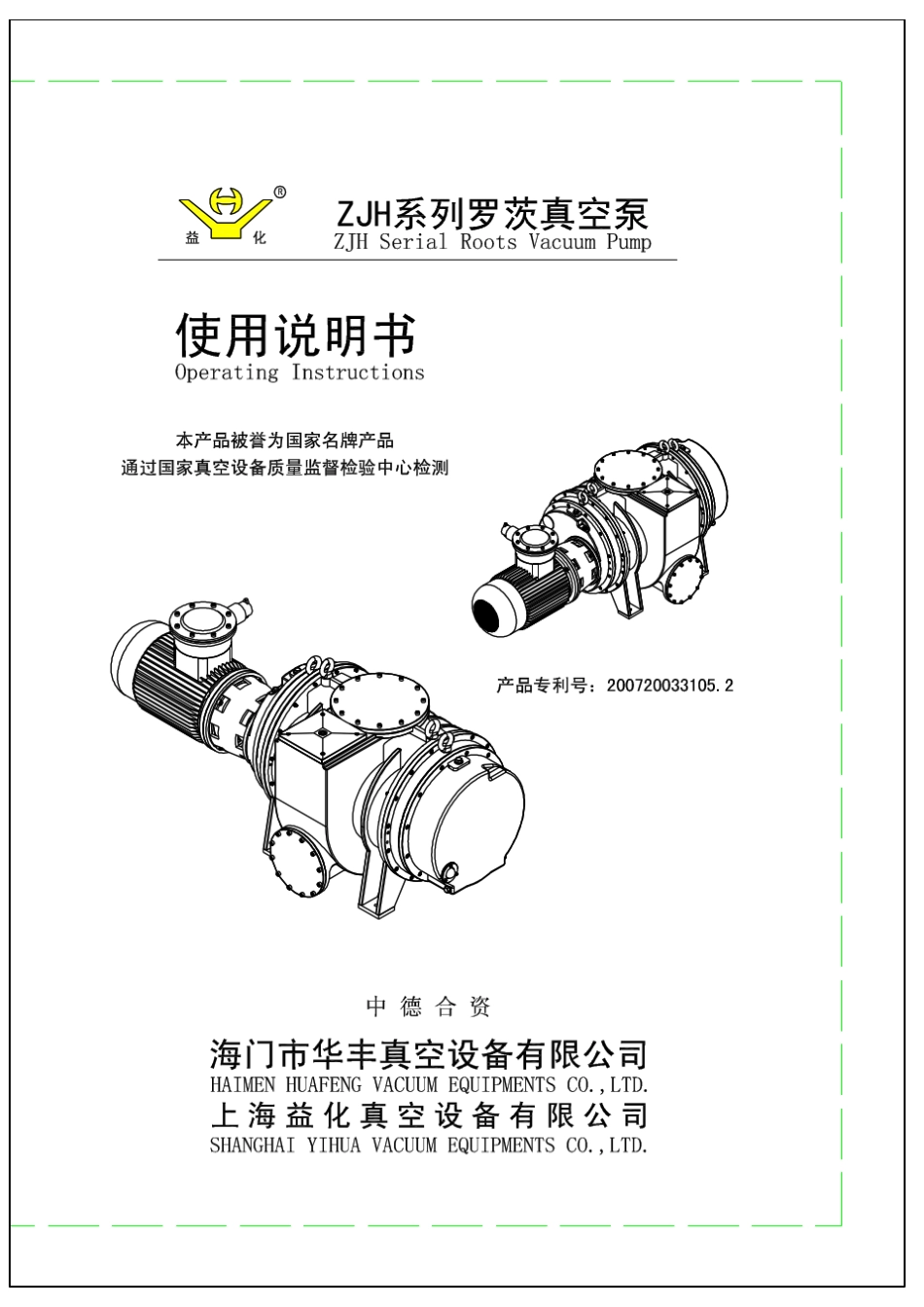 ®
益 化

ZJH系列罗茨真空泵
ZJH Serial Roots Vacuum Pump

使用说明书
Operating Instructions

本产品被誉为国家名牌产品
通过国家真空设备质量监督检验中心检测

产品专利号：200720033105.2

中 德 合 资

海门市华丰真空设备有限公司
HAIMEN HUAFENG VACUUM EQUIPMENTS CO.,LTD.
上海益化真空设备有限公司
SHANGHAI YIHUA VACUUM EQUIPMENTS CO.,LTD.