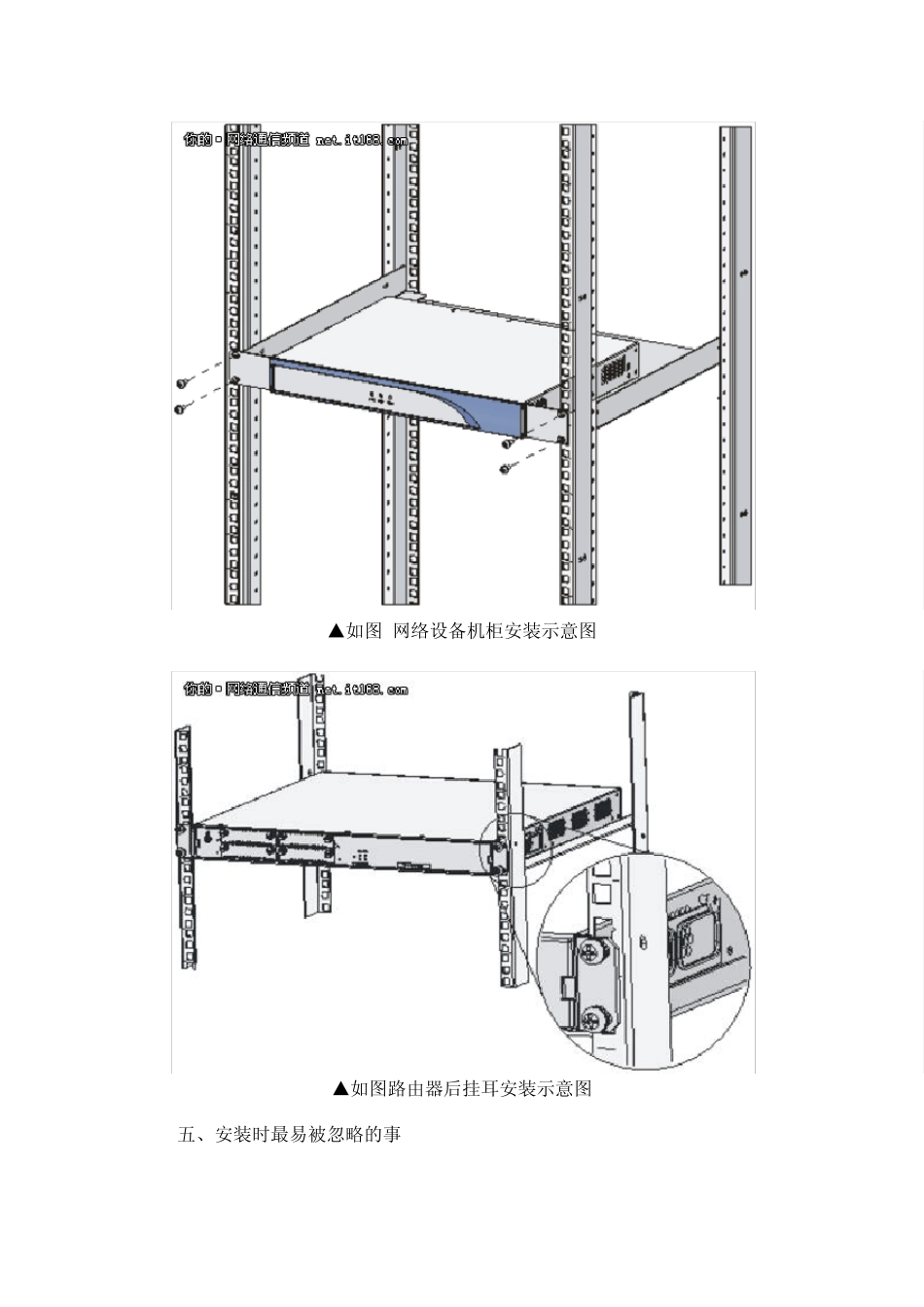 你的·网络通信频道 net.it168.com

▲如图 网络设备机柜安装示意图

你的·网络通信频道 net.it168.com

▲如图路由器后挂耳安装示意图

五、安装时最易被忽略的事