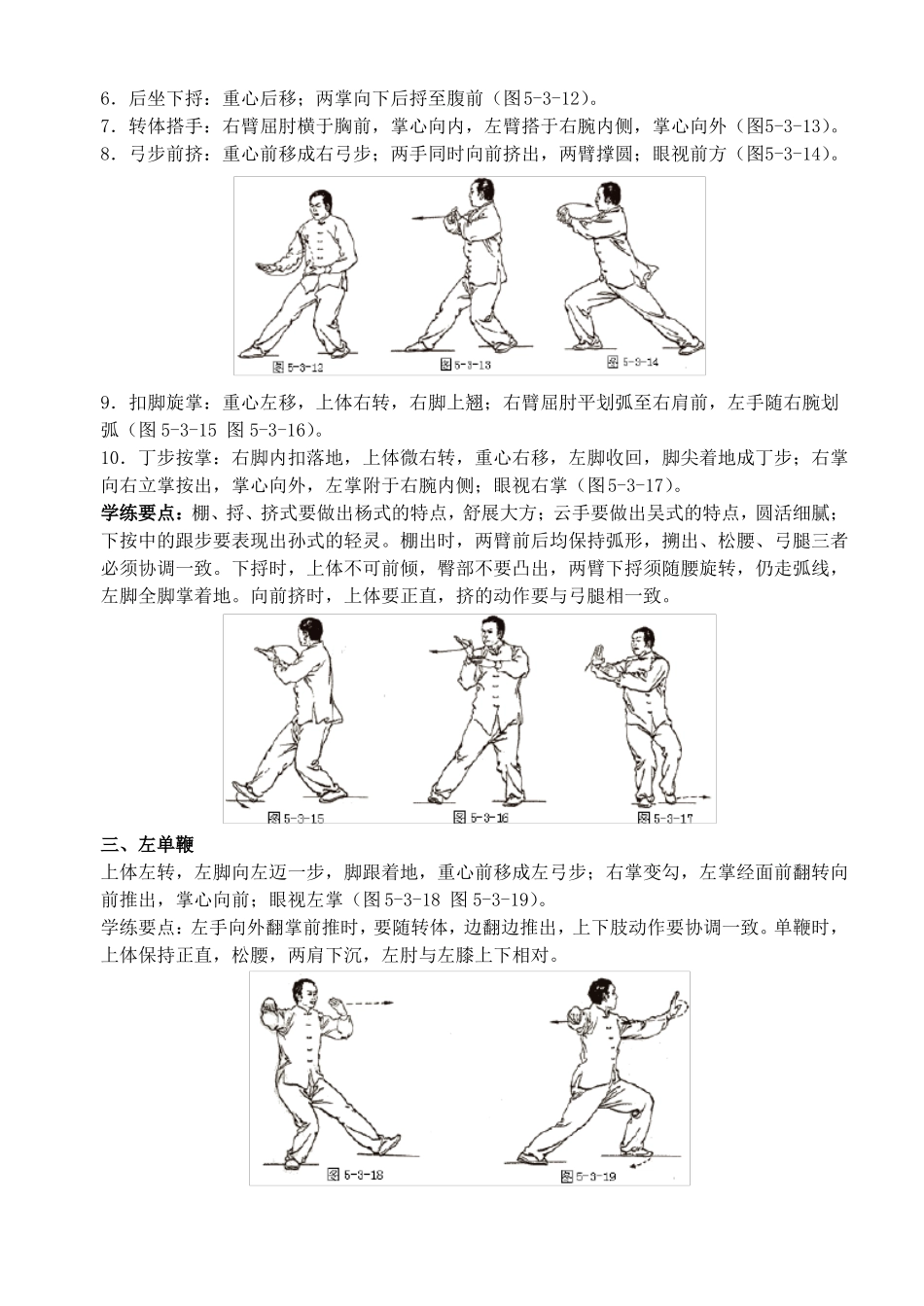 6．后坐下捋：重心后移；两掌向下后捋至腹前（图5-3-12）。
7．转体搭手：右臂屈肘横于胸前，掌心向内，左臂搭于右腕内侧，掌心向外（图5-3-13）。
8．弓步前挤：重心前移成右弓步；两手同时向前挤出，两臂撑圆；眼视前方（图5-3-14）。

图5-3-12 图5-3-13 图5-3-14

9．扣脚旋掌：重心左移，上体右转，右脚上翘；右臂屈肘平划弧至右肩前，左手随右腕划弧（图5-3-15 图5-3-16）。
10．丁步按掌：右脚内扣落地，上体微右转，重心右移，左脚收回，脚尖着地成丁步；右掌向右立掌按出，掌心向外，左掌附于右腕内侧；眼视右掌（图5-3-17）。
学练要点：棚、捋、挤式要做出杨式的特点，舒展大方；云手要做出吴式的特点，圆活细腻；下按中的跟步要表现出孙式的轻灵。棚出时，两臂前后均保持弧形，掤出、松腰、弓腿三者必须协调一致。下捋时，上体不可前倾，臀部不要凸出，两臂下捋须随腰旋转，仍走弧线，左脚全脚掌着地。向前挤时，上体要正直，挤的动作要与弓腿相一致。

图5-3-15 图5-3-16 图5-3-17

三、左单鞭
上体左转，左脚向左迈一步，脚跟着地，重心前移成左弓步；右掌变勾，左掌经面前翻转向前推出，掌心向前；眼视左掌（图5-3-18 图5-3-19）。
学练要点：左手向外翻掌前推时，要随转体，边翻边推出，上下肢动作要协调一致。单鞭时，上体保持正直，松腰，两肩下沉，左肘与左膝上下相对。

图5-3-18 图5-3-19