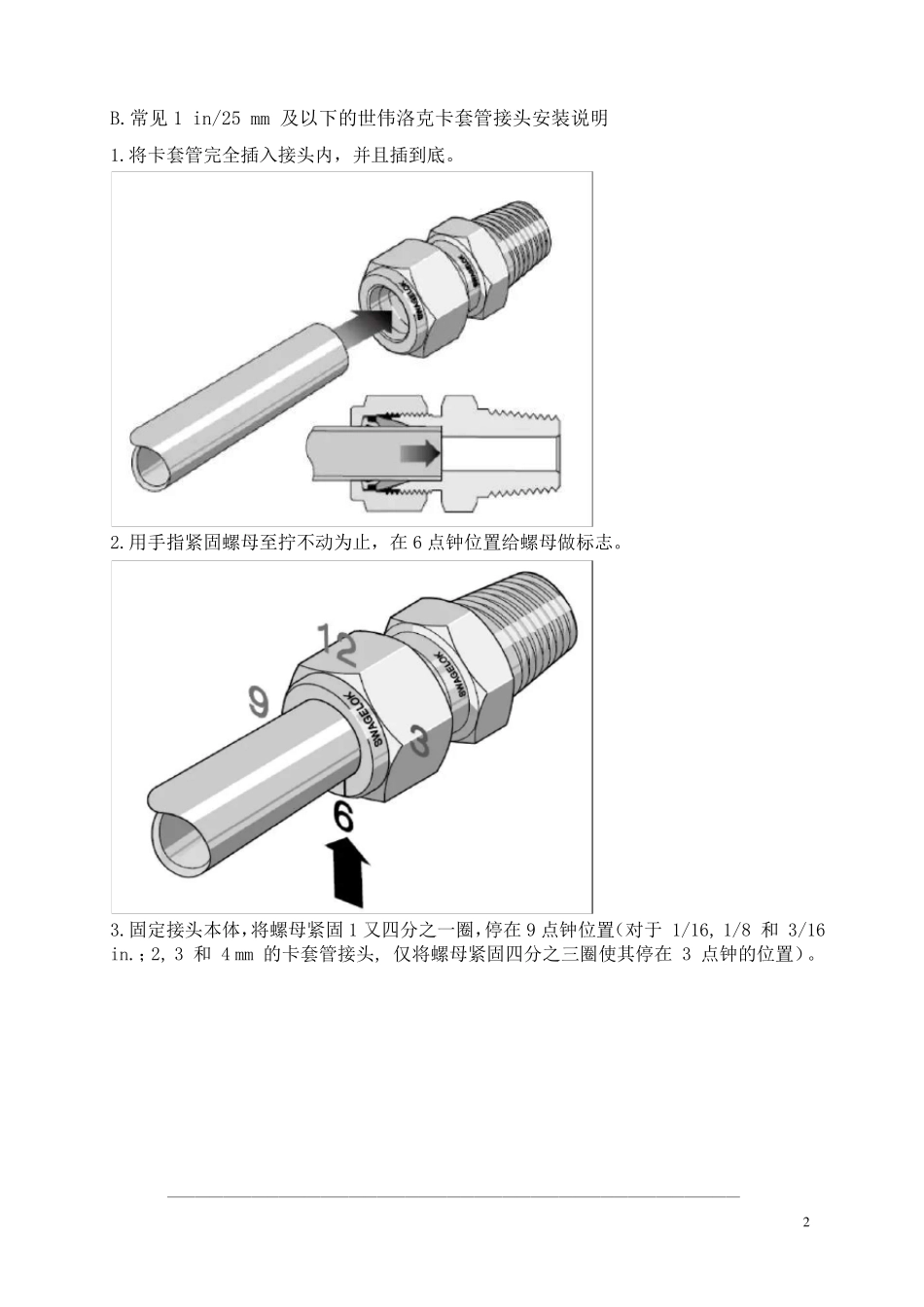 B.常见 1 in/25 mm 及以下的世伟洛克卡套管接头安装说明

1.将卡套管完全插入接头内，并且插到底。

SWAGELOK

SWAGELOK

2.用手指紧固螺母至拧不动为止，在 6 点钟位置给螺母做标志。

12

9

3

6

SWAGELOK

SWAGELOK

3.固定接头本体，将螺母紧固 1 又四分之一圈，停在 9 点钟位置(对于 1/16, 1/8 和 3/16 in.；2, 3 和 4 mm 的卡套管接头, 仅将螺母紧固四分之三圈使其停在 3 点钟的位置)。

2