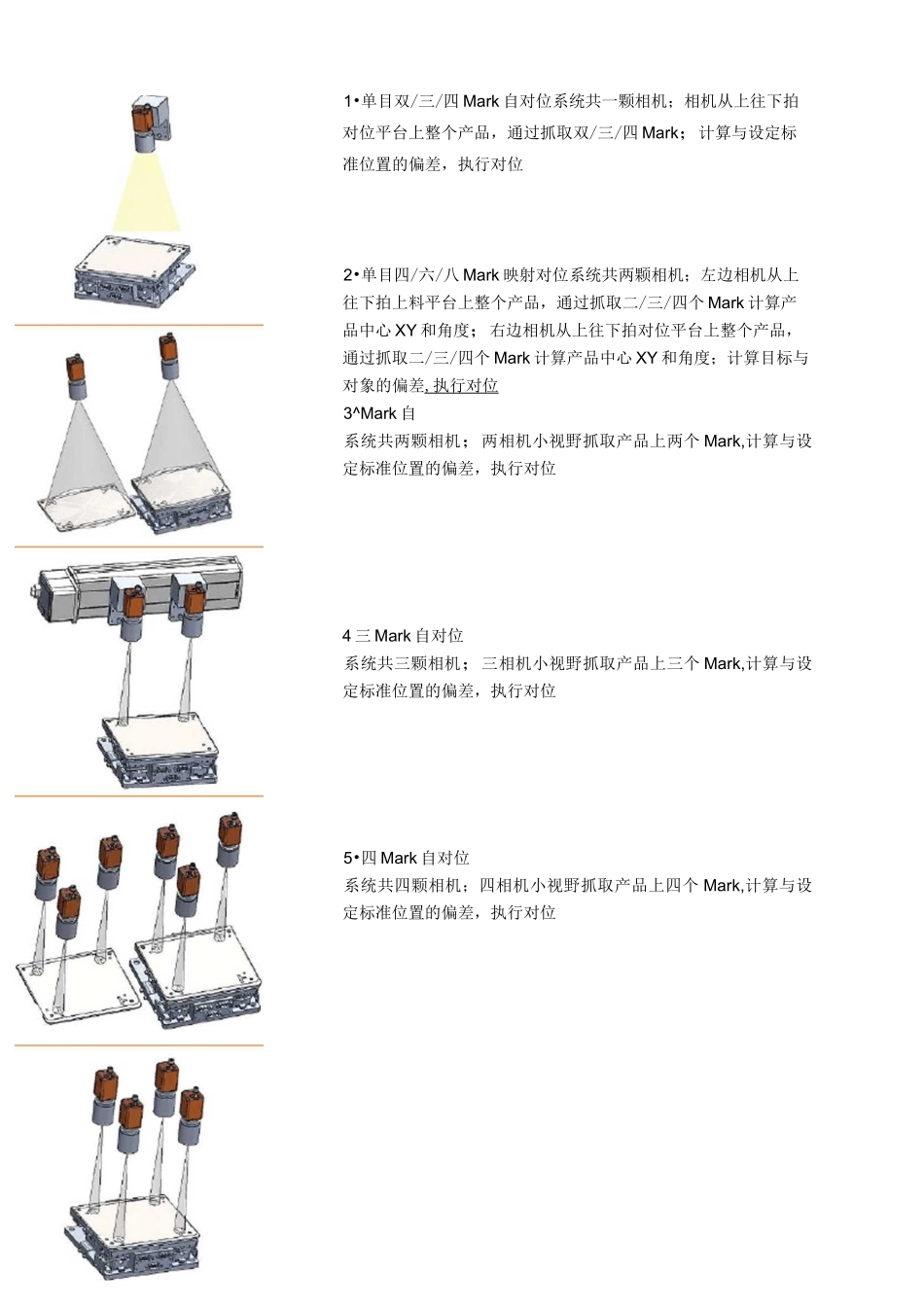 1•单目双/三/四 Mark 自对位系统共一颗相机；相机从上往下拍对位平台上整个产品，通过抓取双/三/四 Mark；计算与设定标准位置的偏差，执行对位

2•单目四/六/八 Mark 映射对位系统共两颗相机；左边相机从上往下拍上料平台上整个产品，通过抓取二/三/四个 Mark 计算产品中心 XY 和角度；右边相机从上往下拍对位平台上整个产品，通过抓取二/三/四个 Mark 计算产品中心 XY 和角度；计算目标与对象的偏差, 执行对位
3^Mark 自
系统共两颗相机；两相机小视野抓取产品上两个 Mark,计算与设定标准位置的偏差，执行对位

4 三 Mark 自对位
系统共三颗相机；三相机小视野抓取产品上三个 Mark,计算与设定标准位置的偏差，执行对位

5•四 Mark 自对位
系统共四颗相机；四相机小视野抓取产品上四个 Mark,计算与设定标准位置的偏差，执行对位