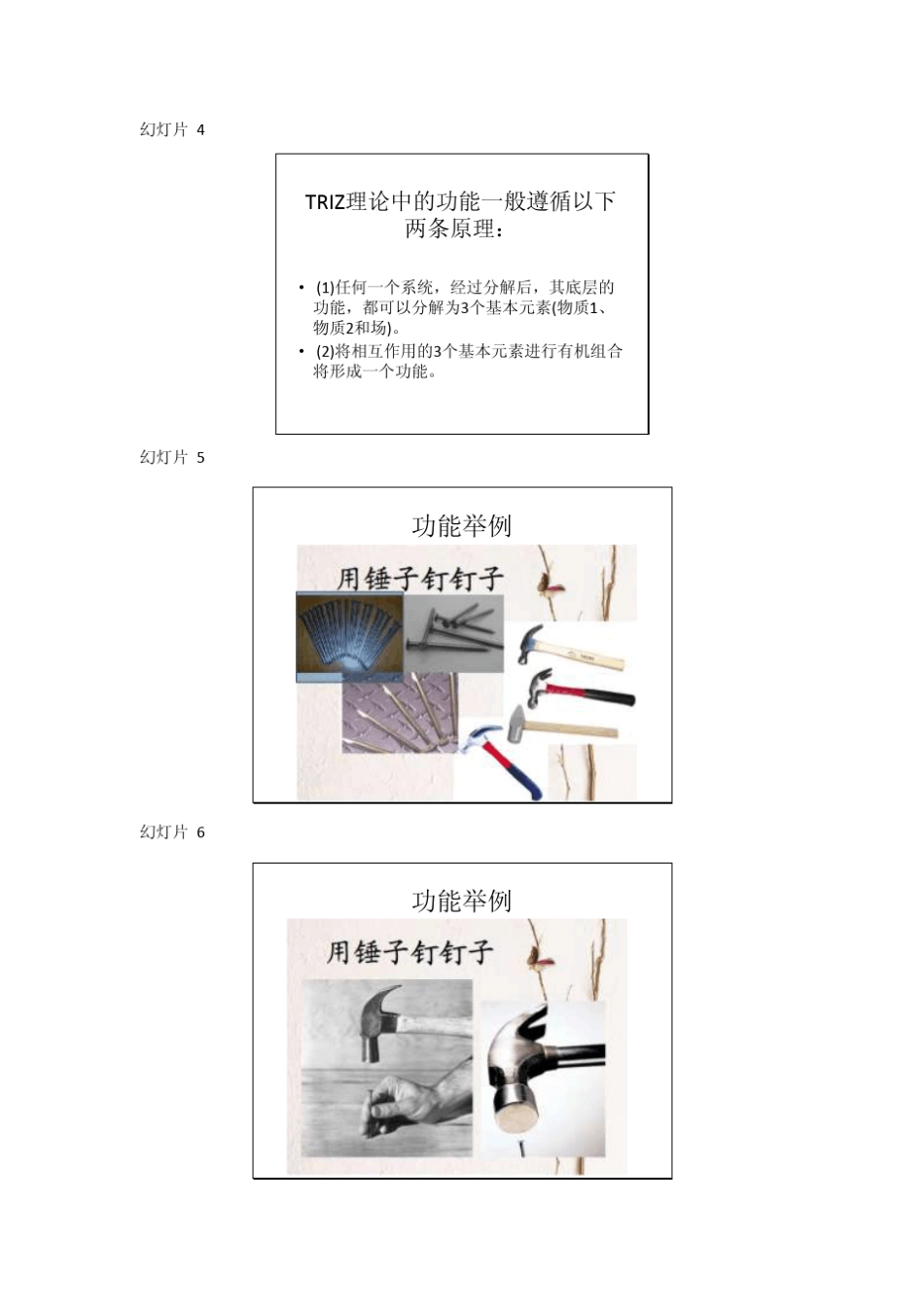 幻灯片 4

TRIZ理论中的功能一般遵循以下两条原理：

• (1)任何一个系统，经过分解后，其底层的功能，都可以分解为3个基本元素(物质1、物质2和场)。
• (2)将相互作用的3个基本元素进行有机组合将形成一个功能。

幻灯片 5

功能举例

用锤子钉钉子

幻灯片 6

功能举例

用锤子钉钉子