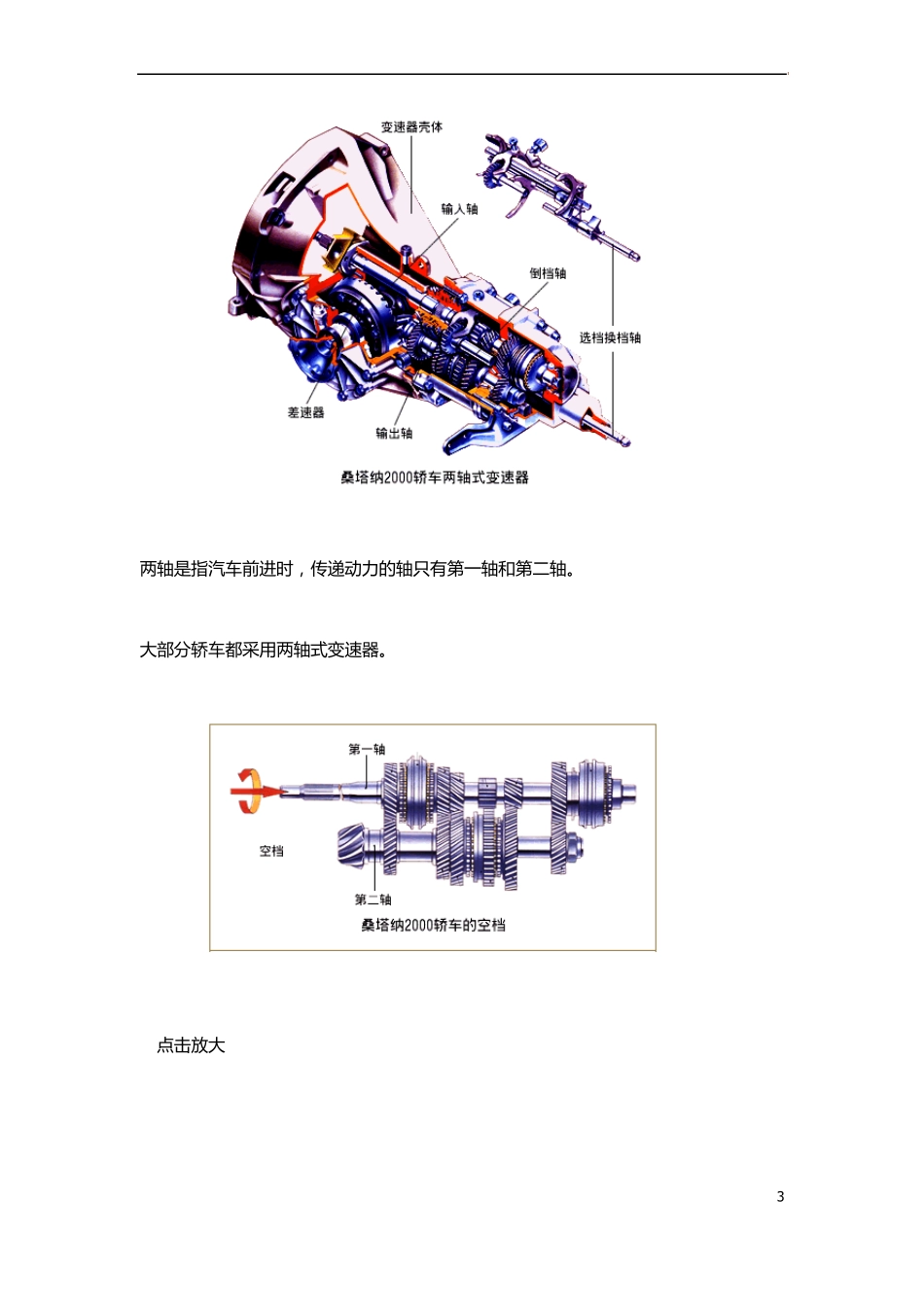 变速器壳体

输入轴

倒档轴

选档换档轴

差速器

输出轴

桑塔纳2000轿车两轴式变速器

两轴是指汽车前进时，传递动力的轴只有第一轴和第二轴。

大部分轿车都采用两轴式变速器。

第一轴

空档

第二轴

桑塔纳2000轿车的空档

点击放大

3