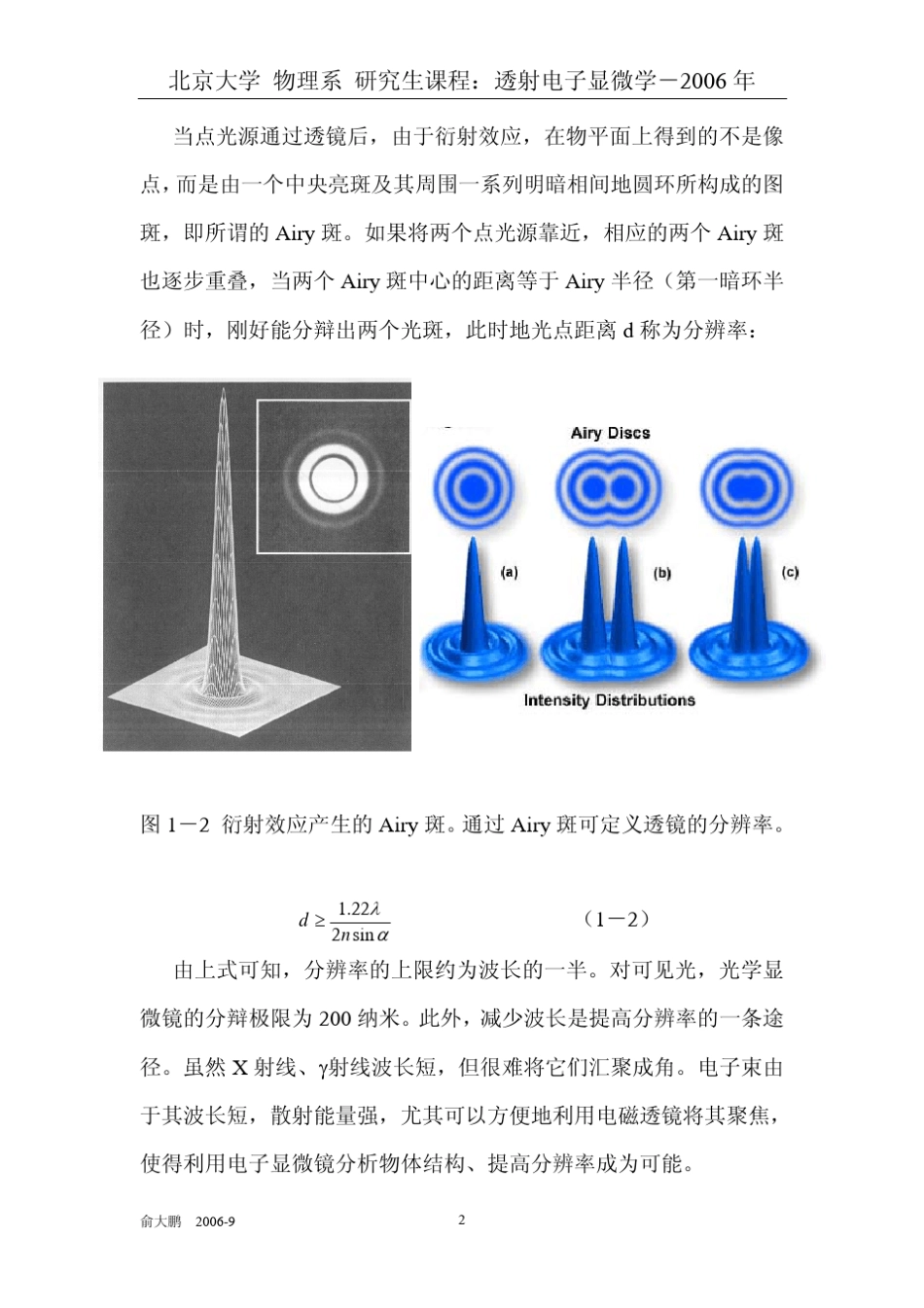 北京大学 物理系 研究生课程：透射电子显微学－2006 年

当点光源通过透镜后，由于衍射效应，在物平面上得到的不是像点，而是由一个中央亮斑及其周围一系列明暗相间地圆环所构成的图斑，即所谓的 Airy 斑。如果将两个点光源靠近，相应的两个 Airy 斑也逐步重叠，当两个 Airy 斑中心的距离等于 Airy 半径（第一暗环半径）时，刚好能分辩出两个光斑，此时地光点距离 d 称为分辨率：

Airy Discs

(a)

(b)

(c)

Intensity Distributions

图 1－2 衍射效应产生的 Airy 斑。通过 Airy 斑可定义透镜的分辨率。

$d \geq \frac{1.22\lambda}{2n\sin\alpha}$ （1－2）

由上式可知，分辨率的上限约为波长的一半。对可见光，光学显微镜的分辩极限为 200 纳米。此外，减少波长是提高分辨率的一条途径。虽然 X 射线、γ射线波长短，但很难将它们汇聚成角。电子束由于其波长短，散射能量强，尤其可以方便地利用电磁透镜将其聚焦，使得利用电子显微镜分析物体结构、提高分辨率成为可能。

俞大鹏 2006-9 2