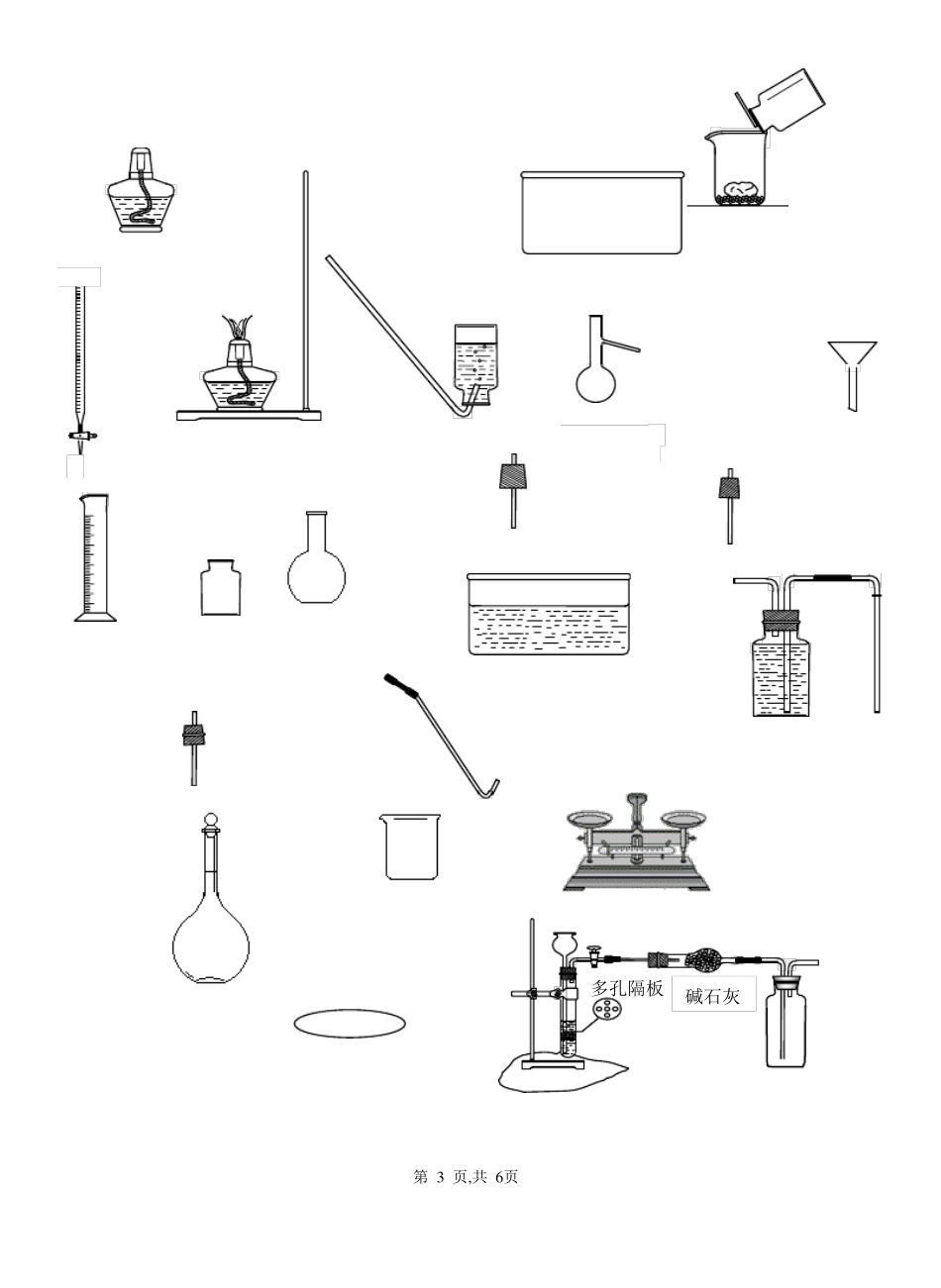 多孔隔板

碱石灰

第 3 页,共 6页