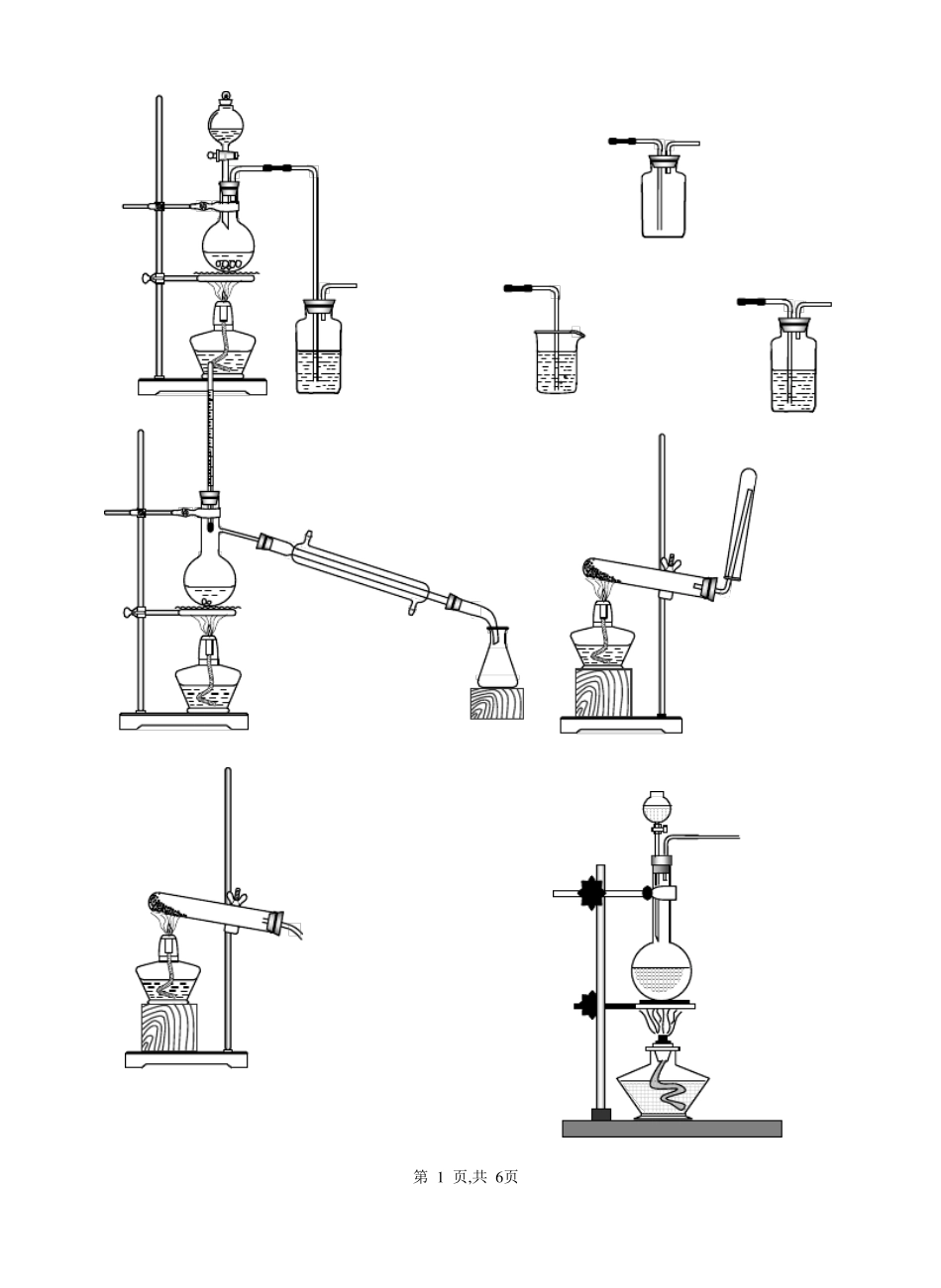 第 1 页,共 6页