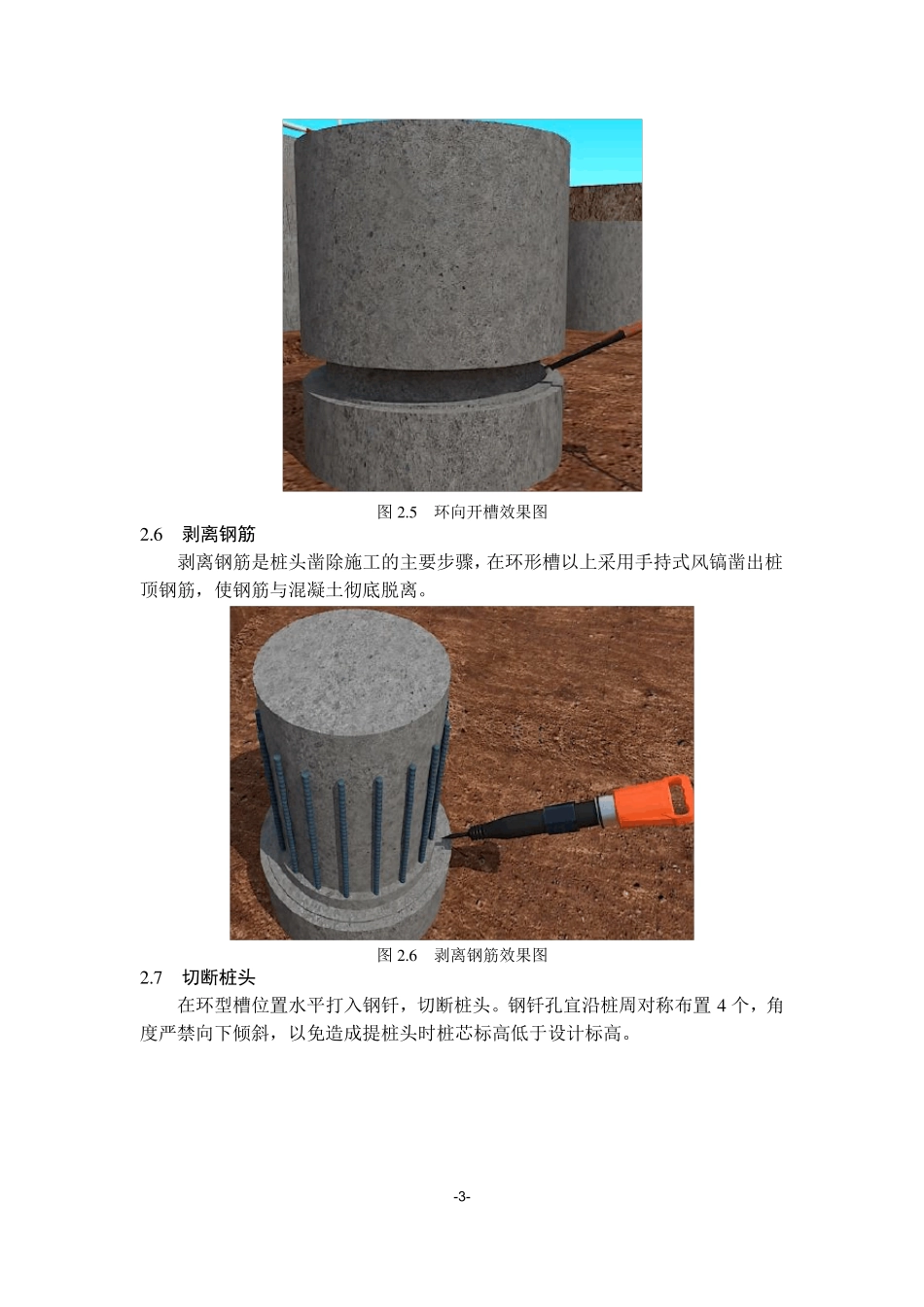 图 2.5 环向开槽效果图

2.6 剥离钢筋

剥离钢筋是桩头凿除施工的主要步骤，在环形槽以上采用手持式风镐凿出桩顶钢筋，使钢筋与混凝土彻底脱离。

图 2.6 剥离钢筋效果图

2.7 切断桩头

在环型槽位置水平打入钢钎，切断桩头。钢钎孔宜沿桩周对称布置 4 个，角度严禁向下倾斜，以免造成提桩头时桩芯标高低于设计标高。

-3-