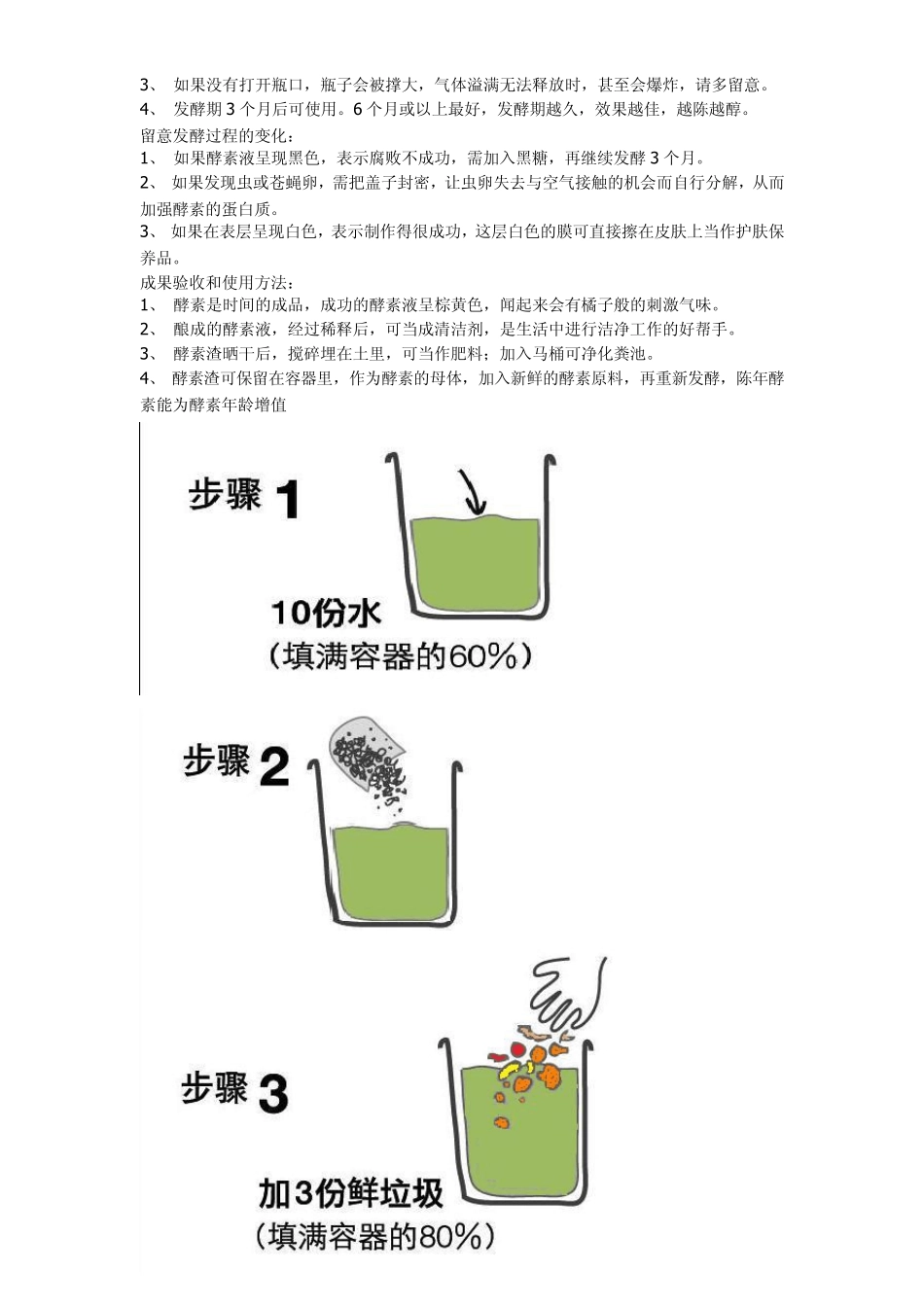 3、 如果没有打开瓶口，瓶子会被撑大，气体溢满无法释放时，甚至会爆炸，请多留意。
4、 发酵期 3 个月后可使用。6 个月或以上最好，发酵期越久，效果越佳，越陈越醇。

留意发酵过程的变化：
1、 如果酵素液呈现黑色，表示腐败不成功，需加入黑糖，再继续发酵 3 个月。
2、 如果发现虫或苍蝇卵，需把盖子封密，让虫卵失去与空气接触的机会而自行分解，从而加强酵素的蛋白质。
3、 如果在表层呈现白色，表示制作得很成功，这层白色的膜可直接擦在皮肤上当作护肤保养品。

成果验收和使用方法：
1、 酵素是时间的成品，成功的酵素液呈棕黄色，闻起来会有橘子般的刺激气味。
2、 酿成的酵素液，经过稀释后，可当成清洁剂，是生活中进行洁净工作的好帮手。
3、 酵素渣晒干后，搅碎埋在土里，可当作肥料；加入马桶可净化粪池。
4、 酵素渣可保留在容器里，作为酵素的母体，加入新鲜的酵素原料，再重新发酵，陈年酵素能为酵素年龄增值

步骤 1

10份水
（填满容器的60%）

步骤 2

步骤 3

加3份鲜垃圾
（填满容器的80%）