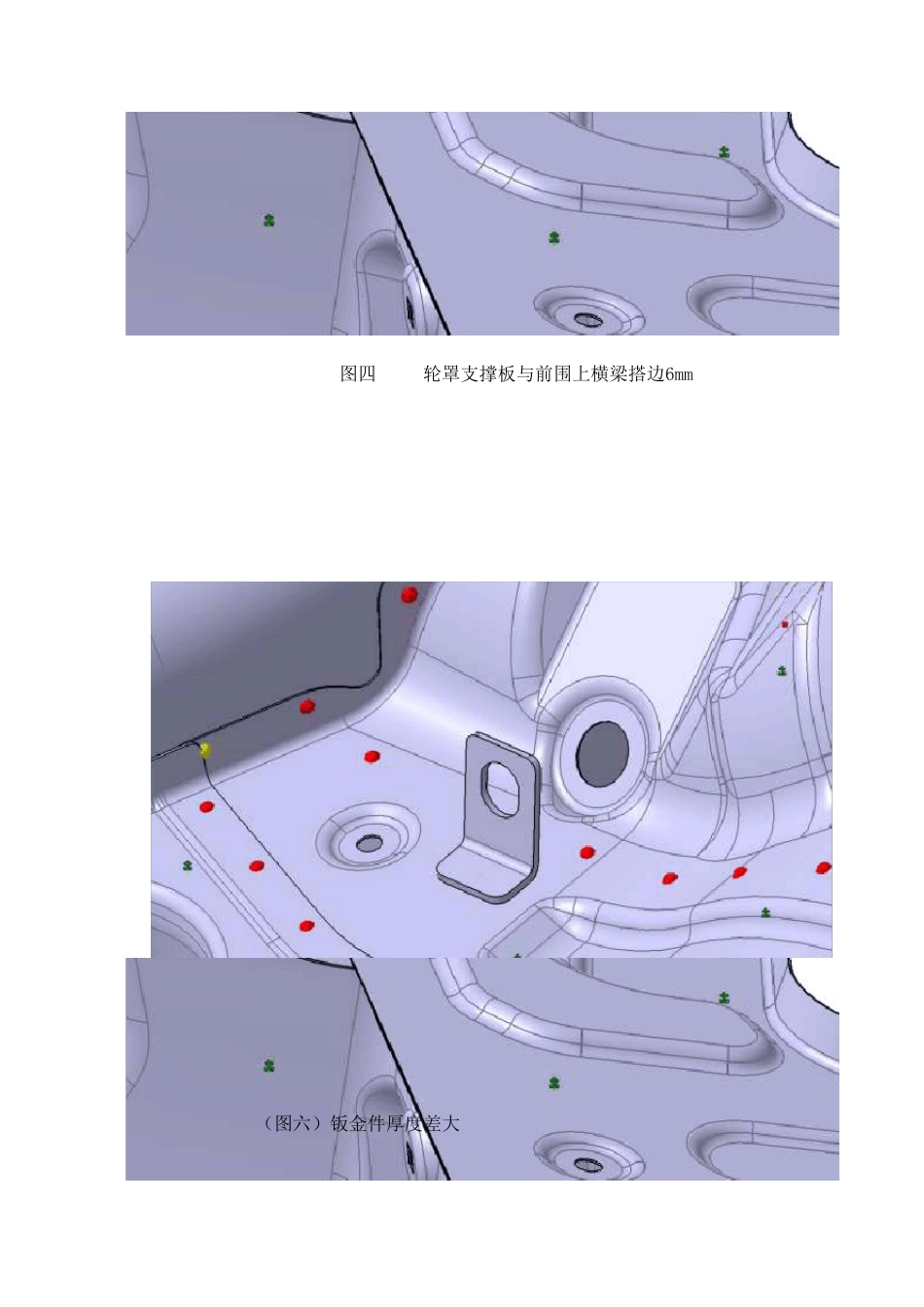 图四　　轮罩支撑板与前围上横梁搭边6mm

（图六）钣金件厚度差大