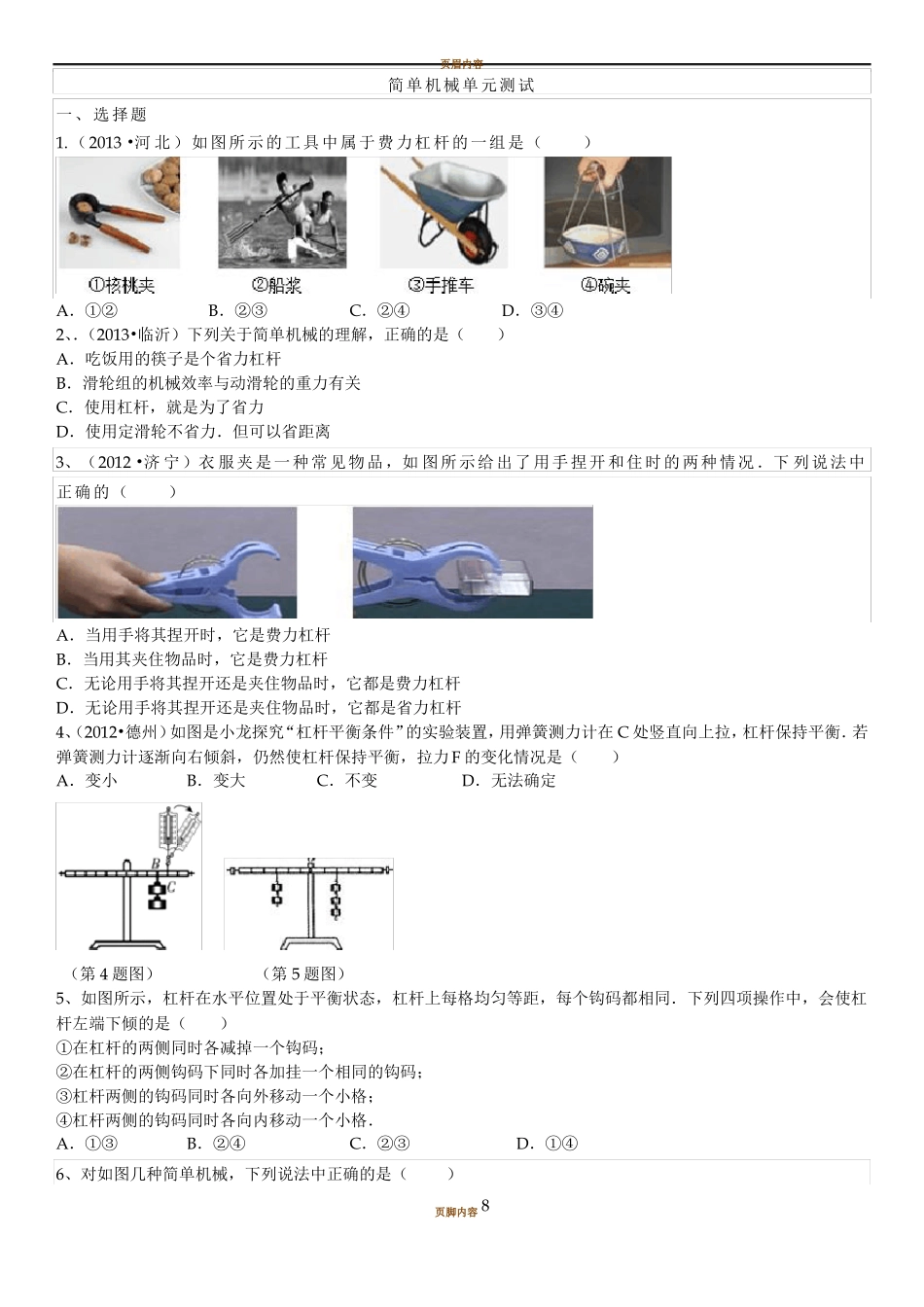 页眉内容

简单机械单元测试

一、选择题

1.（2013•河北）如图所示的工具中属于费力杠杆的一组是（　　）

①核桃夹　②船桨　③手推车　④碗夹

A．①②　B．②③　C．②④　D．③④

2、.（2013•临沂）下列关于简单机械的理解，正确的是（　　）

A．吃饭用的筷子是个省力杠杆

B．滑轮组的机械效率与动滑轮的重力有关

C．使用杠杆，就是为了省力

D．使用定滑轮不省力．但可以省距离

3、（2012•济宁）衣服夹是一种常见物品，如图所示给出了用手捏开和住时的两种情况．下列说法中正确的（　　）

A．当用手将其捏开时，它是费力杠杆

B．当用其夹住物品时，它是费力杠杆

C．无论用手将其捏开还是夹住物品时，它都是费力杠杆

D．无论用手将其捏开还是夹住物品时，它都是省力杠杆

4、(2012•德州）如图是小龙探究“杠杆平衡条件”的实验装置，用弹簧测力计在C处竖直向上拉，杠杆保持平衡．若弹簧测力计逐渐向右倾斜，仍然使杠杆保持平衡，拉力F的变化情况是（　　）

A．变小　B．变大　C．不变　D．无法确定

B C

（第4题图）　（第5题图）

5、如图所示，杠杆在水平位置处于平衡状态，杠杆上每格均匀等距，每个钩码都相同．下列四项操作中，会使杠杆左端下倾的是（　　）

①在杠杆的两侧同时各减掉一个钩码；

②在杠杆的两侧钩码下同时各加挂一个相同的钩码；

③杠杆两侧的钩码同时各向外移动一个小格；

④杠杆两侧的钩码同时各向内移动一个小格．

A．①③　B．②④　C．②③　D．①④

6、对如图几种简单机械，下列说法中正确的是（　　）

页脚内容 8