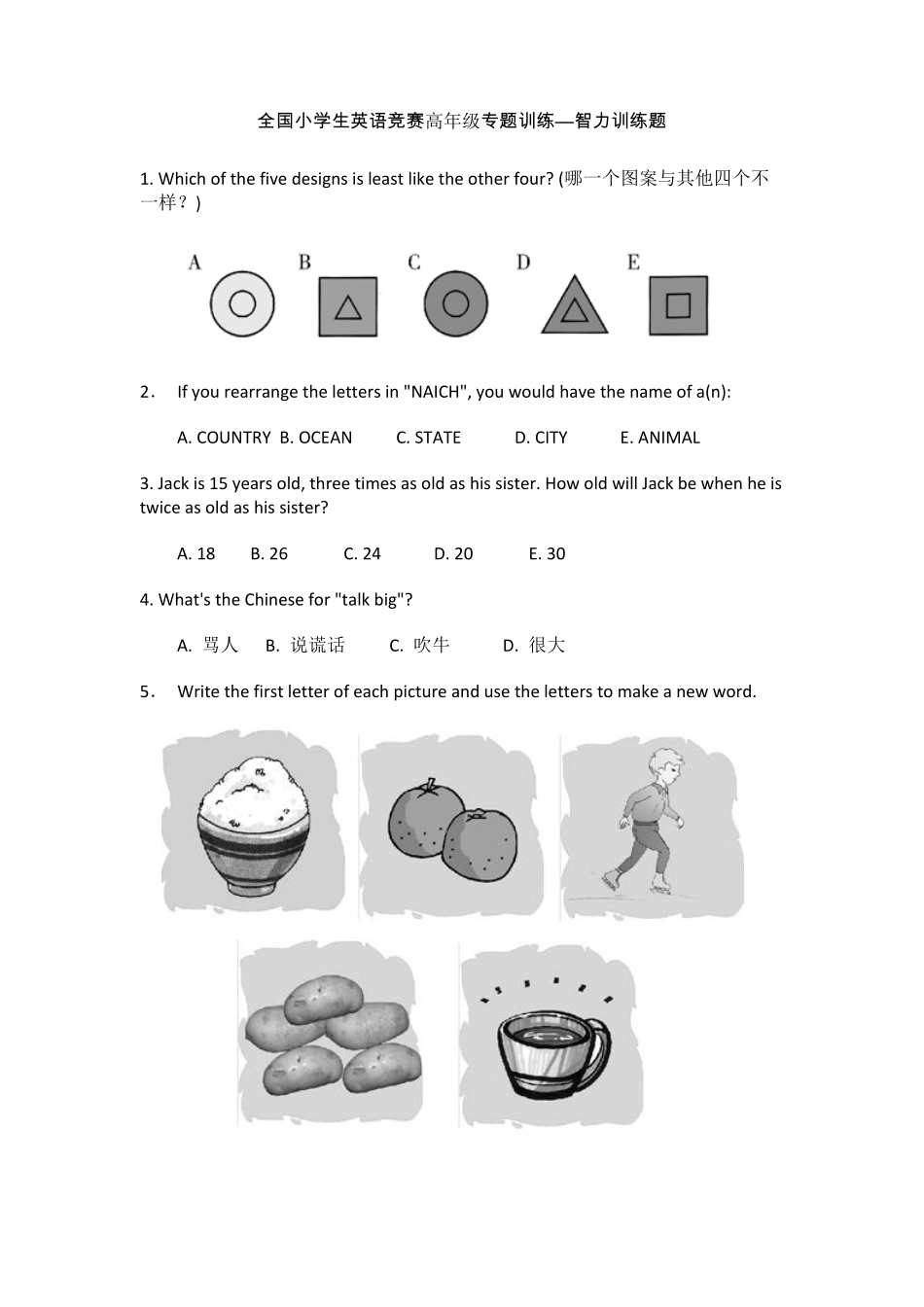 全国小学生英语竞赛高年级专题训练—智力训练题

1. Which of the five designs is least like the other four? (哪一个图案与其他四个不一样？)

A B C D E

2． If you rearrange the letters in "NAICH", you would have the name of a(n):

A. COUNTRY B. OCEAN C. STATE D. CITY E. ANIMAL

3. Jack is 15 years old, three times as old as his sister. How old will Jack be when he is twice as old as his sister?

A. 18 B. 26 C. 24 D. 20 E. 30

4. What's the Chinese for "talk big"?

A. 骂人 B. 说谎话 C. 吹牛 D. 很大

5． Write the first letter of each picture and use the letters to make a new word.