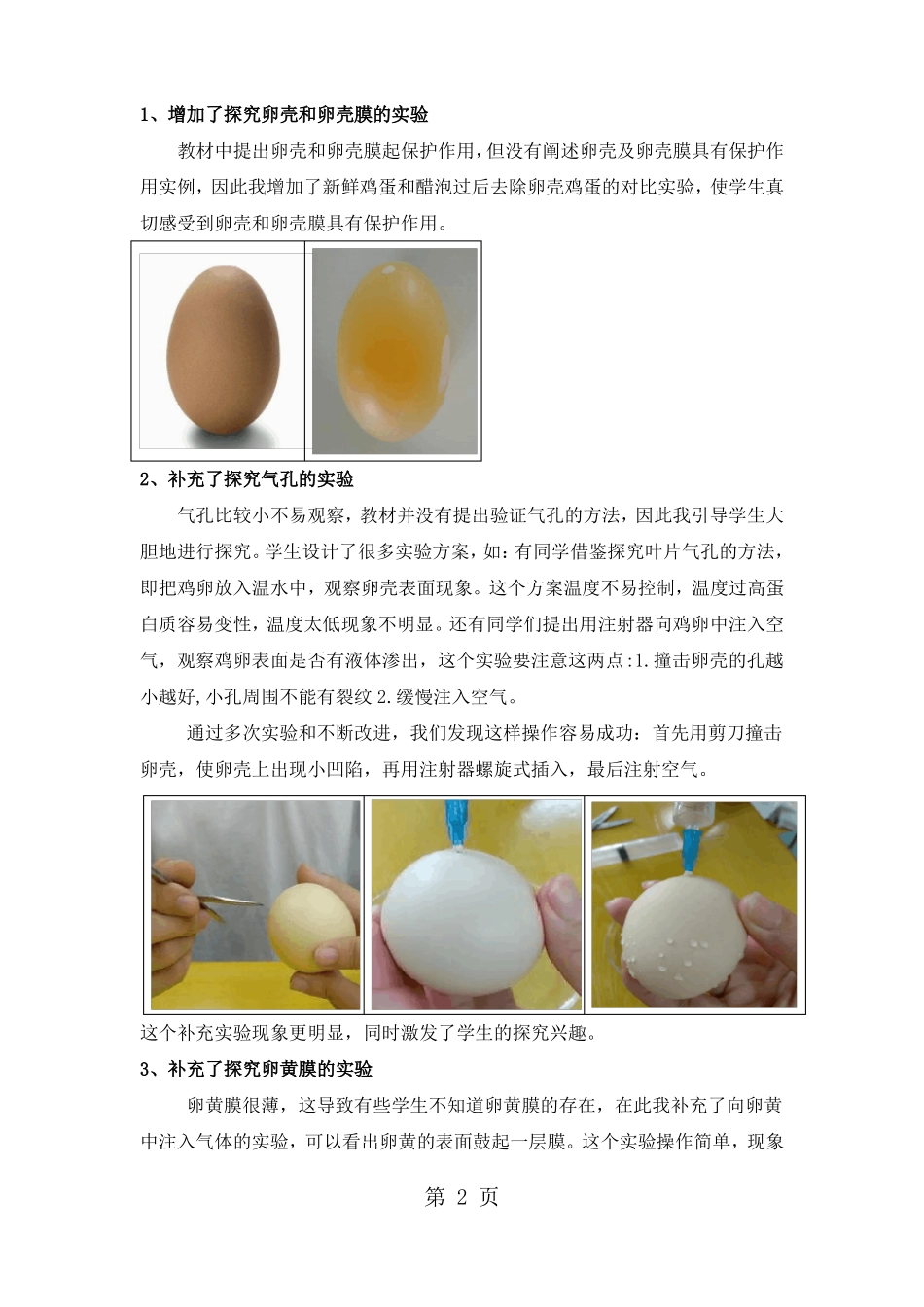 1、增加了探究卵壳和卵壳膜的实验

教材中提出卵壳和卵壳膜起保护作用，但没有阐述卵壳及卵壳膜具有保护作用实例，因此我增加了新鲜鸡蛋和醋泡过后去除卵壳鸡蛋的对比实验，使学生真切感受到卵壳和卵壳膜具有保护作用。

2、补充了探究气孔的实验

气孔比较小不易观察，教材并没有提出验证气孔的方法，因此我引导学生大胆地进行探究。学生设计了很多实验方案，如：有同学借鉴探究叶片气孔的方法，即把鸡卵放入温水中，观察卵壳表面现象。这个方案温度不易控制，温度过高蛋白质容易变性，温度太低现象不明显。还有同学们提出用注射器向鸡卵中注入空气，观察鸡卵表面是否有液体渗出，这个实验要注意这两点：1.撞击卵壳的孔越小越好，小孔周围不能有裂纹 2.缓慢注入空气。

通过多次实验和不断改进，我们发现这样操作容易成功：首先用剪刀撞击卵壳，使卵壳上出现小凹陷，再用注射器螺旋式插入，最后注射空气。

这个补充实验现象更明显，同时激发了学生的探究兴趣。

3、补充了探究卵黄膜的实验

卵黄膜很薄，这导致有些学生不知道卵黄膜的存在，在此我补充了向卵黄中注入气体的实验，可以看出卵黄的表面鼓起一层膜。这个实验操作简单，现象

第 2 页