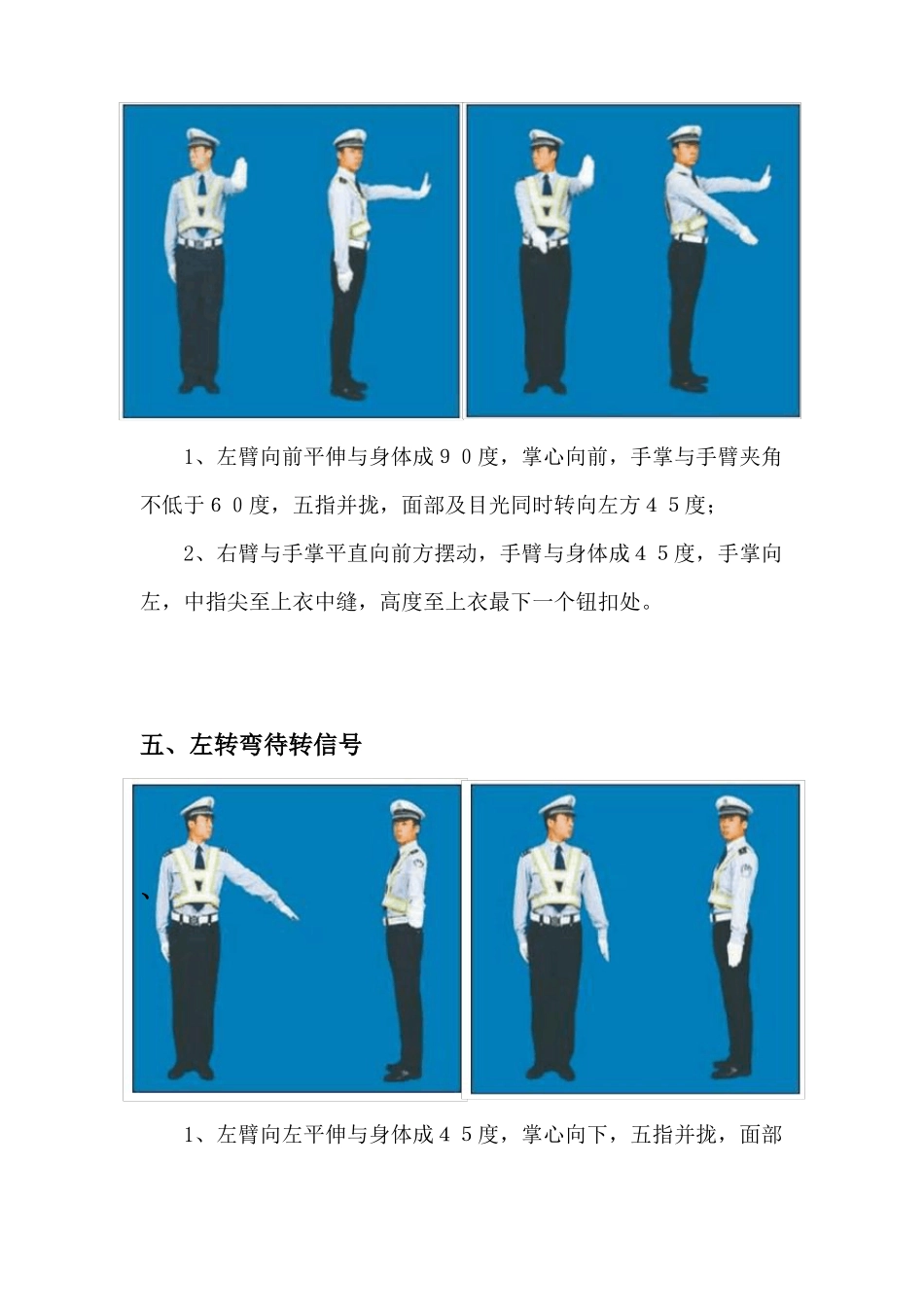 1、左臂向前平伸与身体成９０度，掌心向前，手掌与手臂夹角不低于６０度，五指并拢，面部及目光同时转向左方４５度；

2、右臂与手掌平直向前方摆动，手臂与身体成４５度，手掌向左，中指尖至上衣中缝，高度至上衣最下一个钮扣处。

五、左转弯待转信号

、

1、左臂向左平伸与身体成４５度，掌心向下，五指并拢，面部