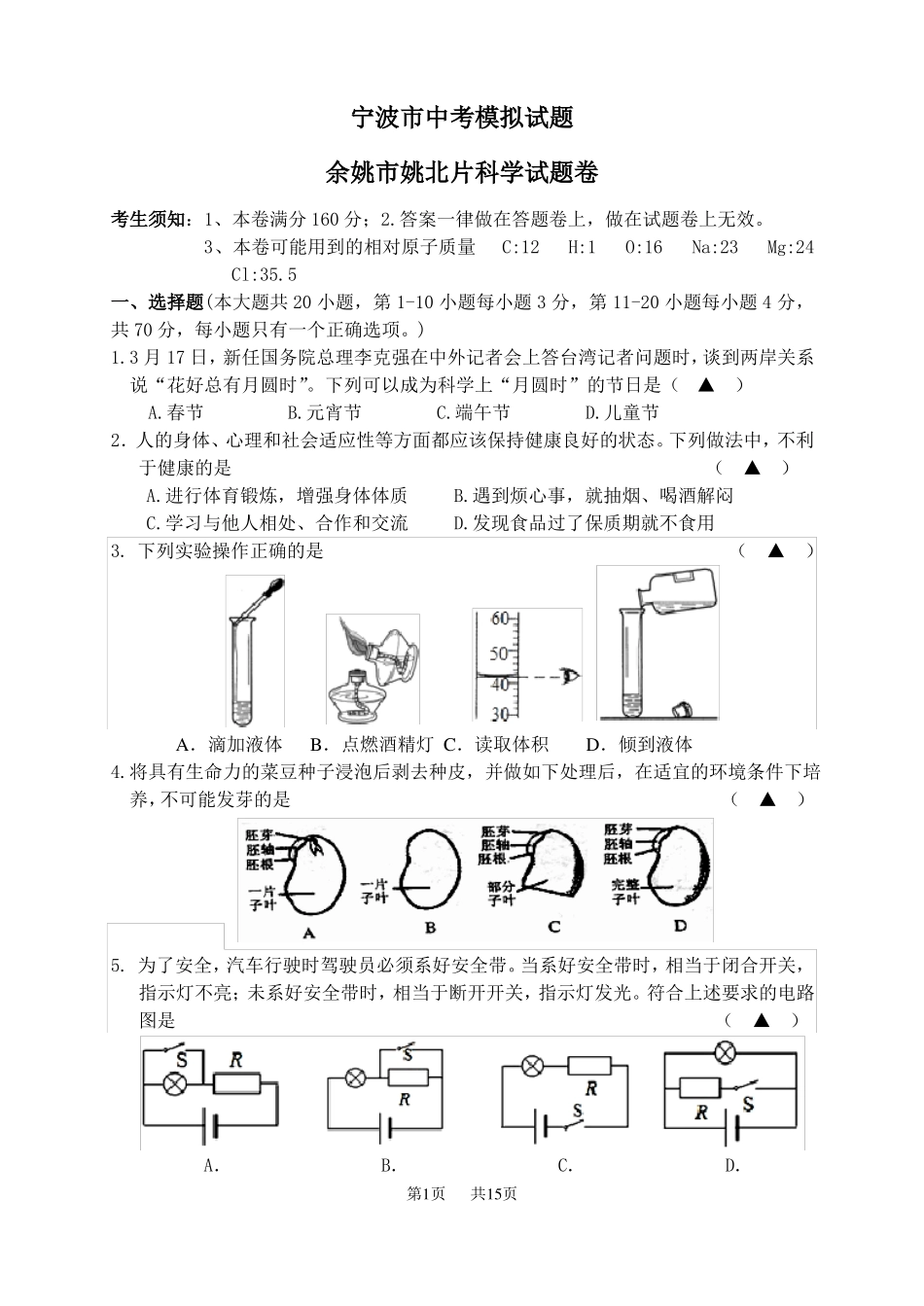 宁波市中考模拟试题

余姚市姚北片科学试题卷

考生须知：1、本卷满分160分；2.答案一律做在答题卷上，做在试题卷上无效。
3、本卷可能用到的相对原子质量 C:12 H:1 O:16 Na:23 Mg:24 Cl:35.5

一、选择题(本大题共20小题，第1-10小题每小题3分，第11-20小题每小题4分，共70分，每小题只有一个正确选项。)

1.3月17日，新任国务院总理李克强在中外记者会上答台湾记者问题时，谈到两岸关系说“花好总有月圆时”。下列可以成为科学上“月圆时”的节日是（ ▲ ）
A.春节 B.元宵节 C.端午节 D.儿童节

2.人的身体、心理和社会适应性等方面都应该保持健康良好的状态。下列做法中，不利于健康的是 （ ▲ ）
A.进行体育锻炼，增强身体体质 B.遇到烦心事，就抽烟、喝酒解闷
C.学习与他人相处、合作和交流 D.发现食品过了保质期就不食用

3. 下列实验操作正确的是 （ ▲ ）
60
50
40
30
A．滴加液体 B．点燃酒精灯 C．读取体积 D．倾到液体

4.将具有生命力的菜豆种子浸泡后剥去种皮，并做如下处理后，在适宜的环境条件下培养，不可能发芽的是 （ ▲ ）
胚芽
胚轴
胚根
一片子叶
A
一片子叶
B
胚芽
胚轴
胚根
部分子叶
C
胚芽
胚轴
胚根
完整子叶
D

5. 为了安全，汽车行驶时驾驶员必须系好安全带。当系好安全带时，相当于闭合开关，指示灯不亮；未系好安全带时，相当于断开开关，指示灯发光。符合上述要求的电路图是 （ ▲ ）
S R
A.
S R
B.
R S
C.
R S
D.

第1页 共15页