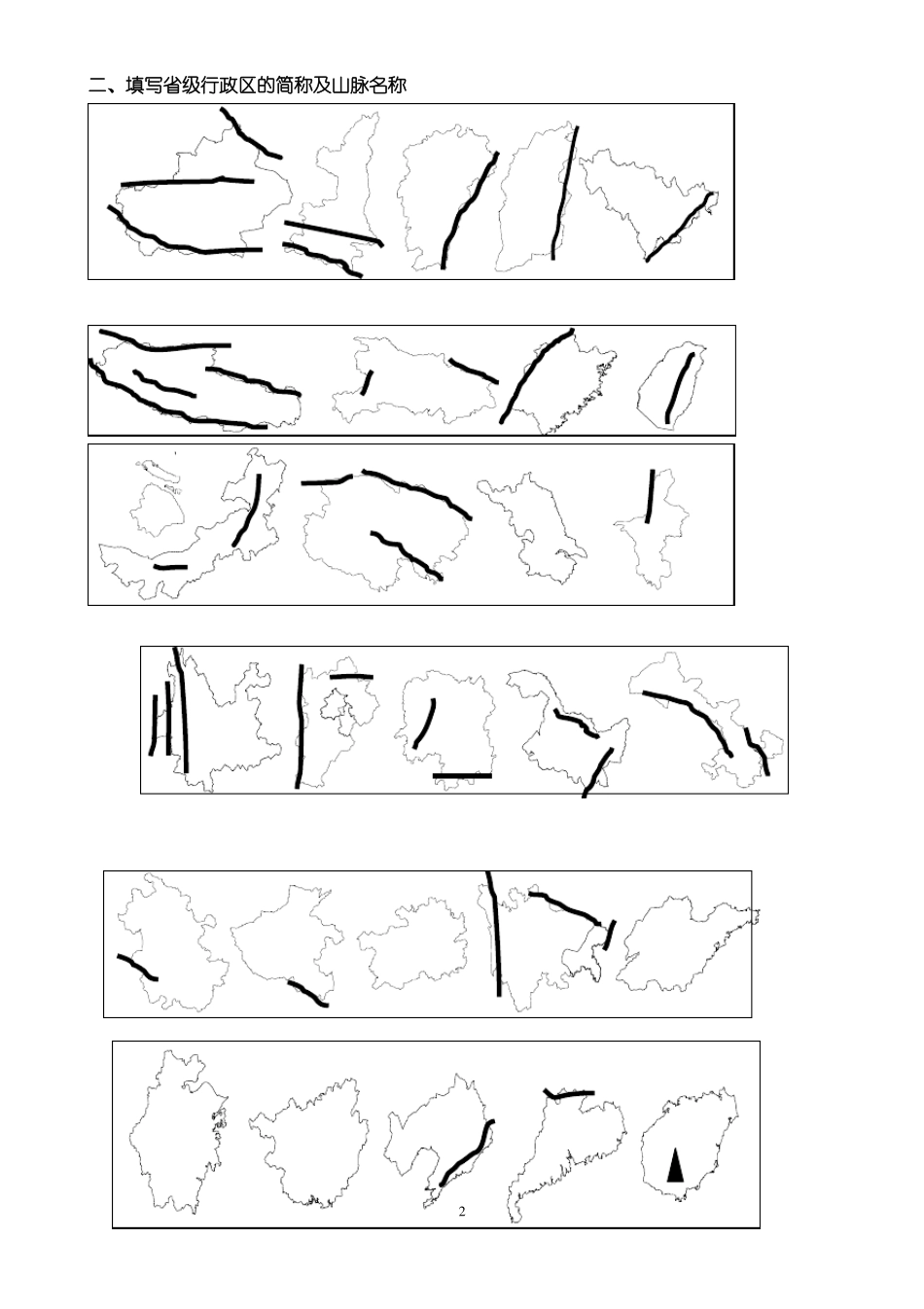 二、填写省级行政区的简称及山脉名称

2