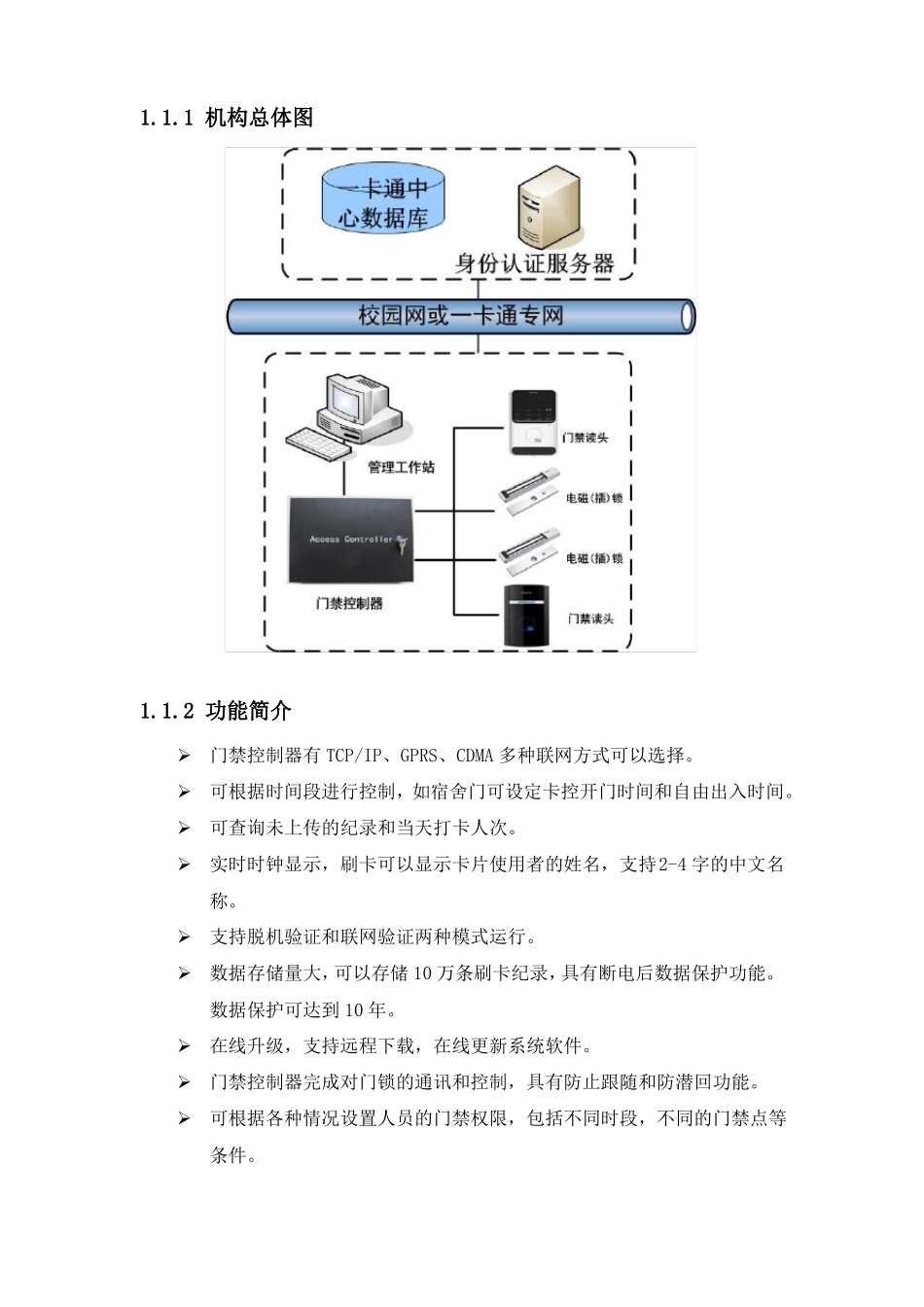 1.1.1 机构总体图

一卡通中心数据库

身份认证服务器

校园网或一卡通专网

管理工作站

门禁读头

电磁(插)锁

Access Controller

电磁(插)锁

门禁控制器

门禁读头

1.1.2 功能简介

➢ 门禁控制器有 TCP/IP、GPRS、CDMA 多种联网方式可以选择。

➢ 可根据时间段进行控制，如宿舍门可设定卡控开门时间和自由出入时间。

➢ 可查询未上传的纪录和当天打卡人次。

➢ 实时时钟显示，刷卡可以显示卡片使用者的姓名，支持2-4 字的中文名称。

➢ 支持脱机验证和联网验证两种模式运行。

➢ 数据存储量大，可以存储 10 万条刷卡纪录，具有断电后数据保护功能。数据保护可达到 10 年。

➢ 在线升级，支持远程下载，在线更新系统软件。

➢ 门禁控制器完成对门锁的通讯和控制，具有防止跟随和防潜回功能。

➢ 可根据各种情况设置人员的门禁权限，包括不同时段，不同的门禁点等条件。