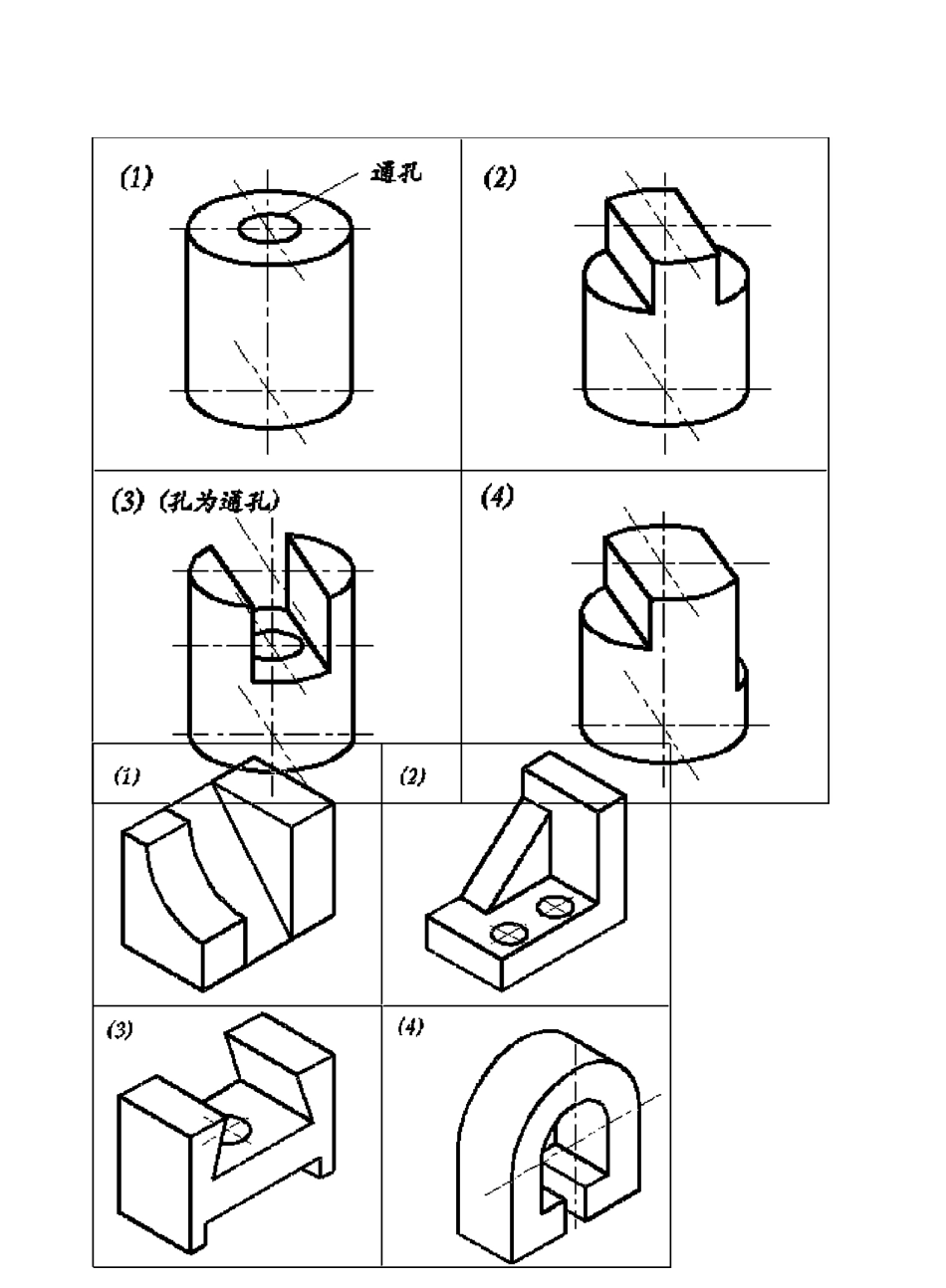 (1) 通孔

(2)

(3)（孔为通孔）

(4)

(1)

(2)

(3)

(4)