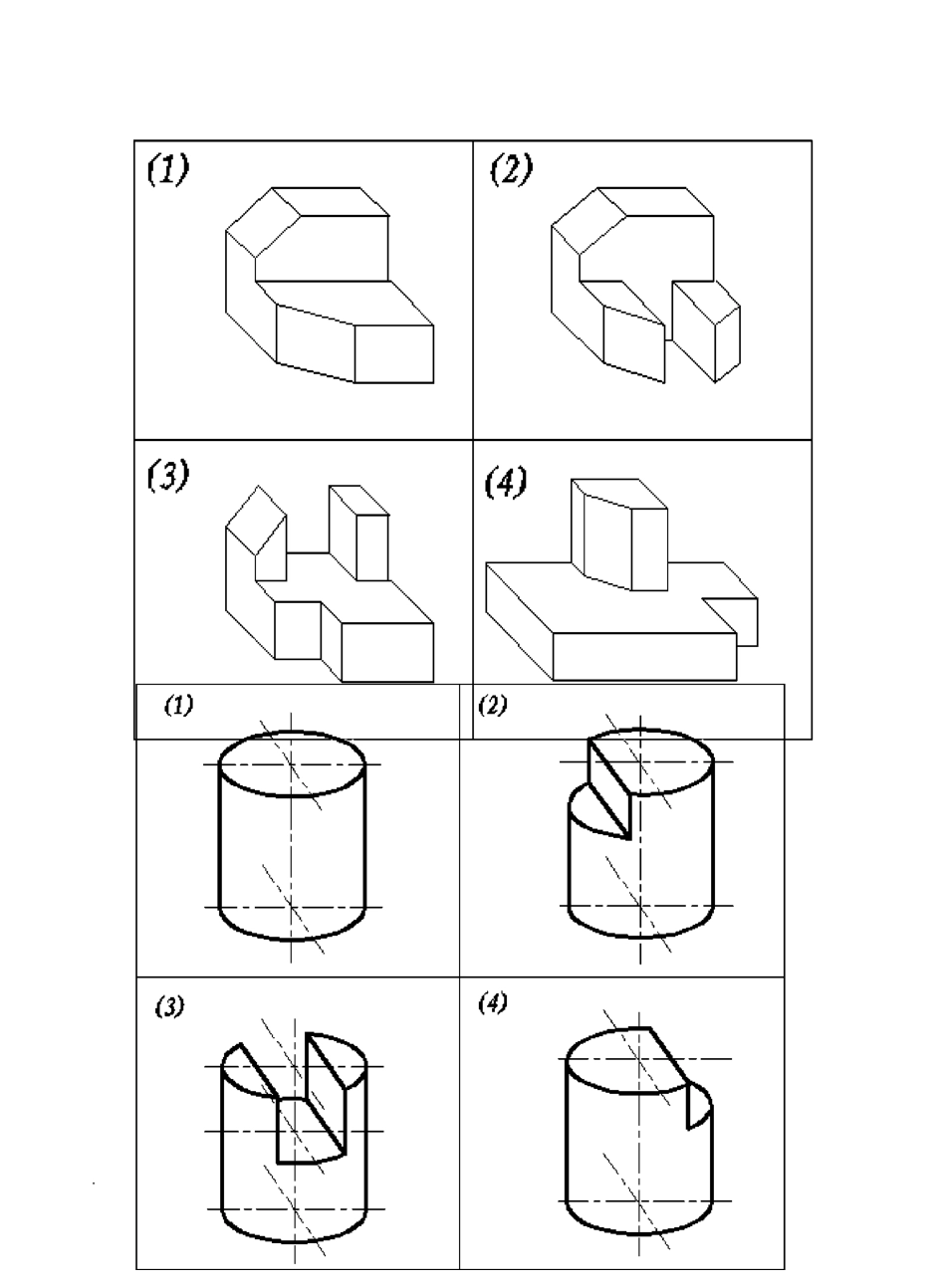 (1)

(2)

(3)

(4)

(1)

(2)

(3)

(4)