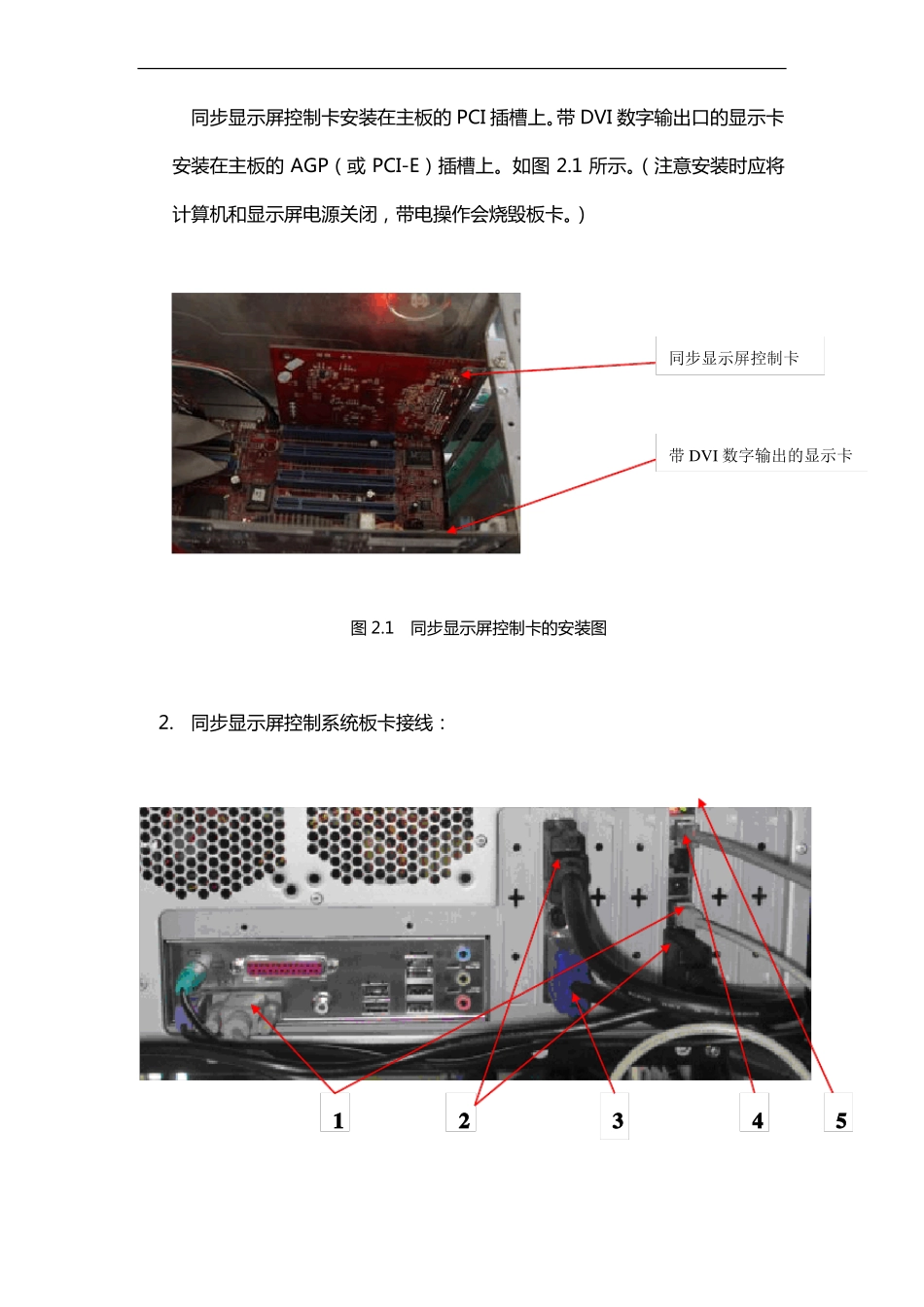 同步显示屏控制卡安装在主板的 PCI 插槽上。带 DVI 数字输出口的显示卡安装在主板的 AGP（或 PCI-E）插槽上。如图 2.1 所示。（注意安装时应将计算机和显示屏电源关闭，带电操作会烧毁板卡。）

同步显示屏控制卡

带 DVI 数字输出的显示卡

图 2.1　同步显示屏控制卡的安装图

2.　同步显示屏控制系统板卡接线：

1

2

3

4

5