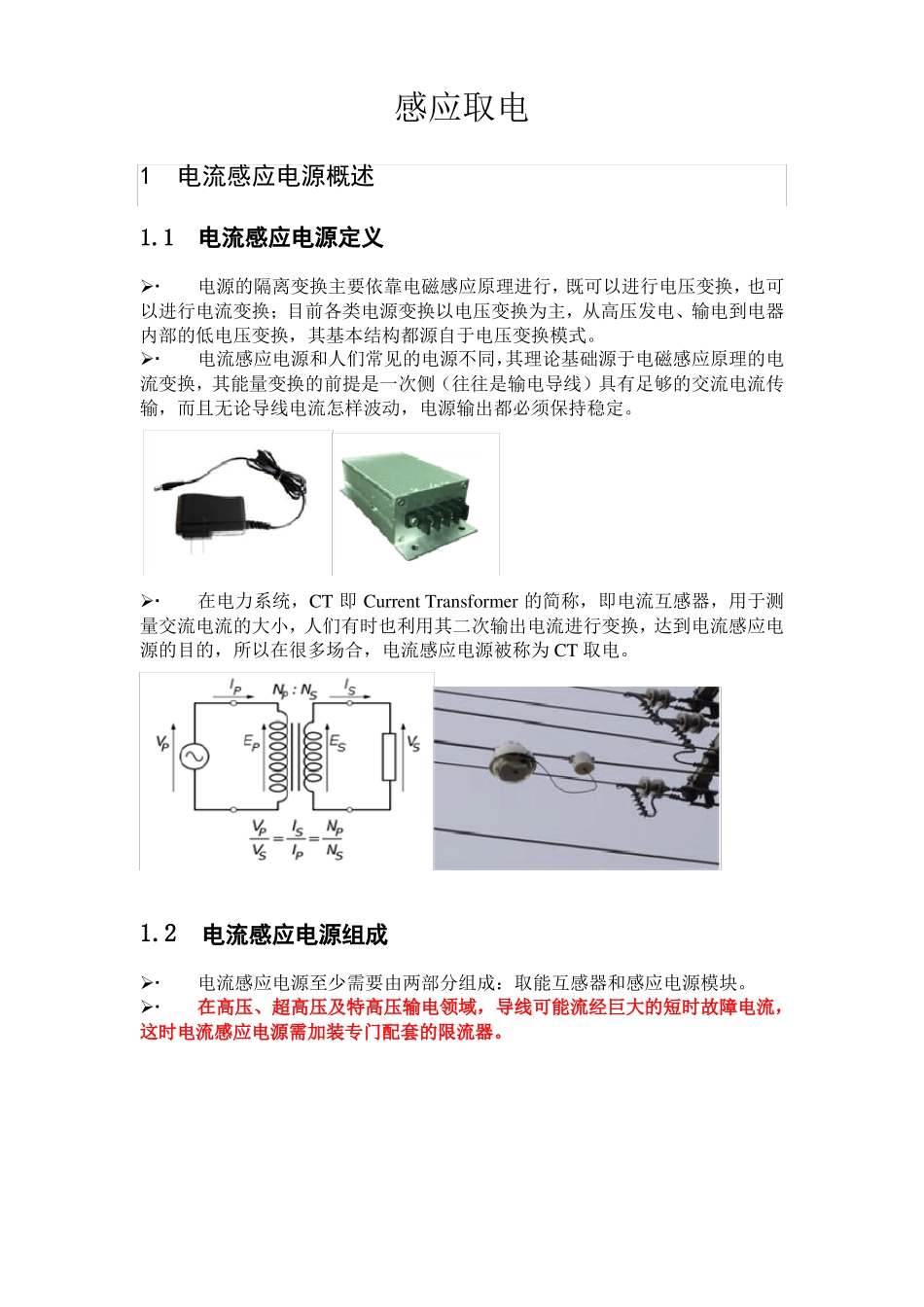 感应取电

1 电流感应电源概述

1.1 电流感应电源定义

➢· 电源的隔离变换主要依靠电磁感应原理进行，既可以进行电压变换，也可以进行电流变换；目前各类电源变换以电压变换为主，从高压发电、输电到电器内部的低电压变换，其基本结构都源自于电压变换模式。
➢· 电流感应电源和人们常见的电源不同，其理论基础源于电磁感应原理的电流变换，其能量变换的前提是一次侧（往往是输电导线）具有足够的交流电流传输，而且无论导线电流怎样波动，电源输出都必须保持稳定。

➢· 在电力系统，CT 即 Current Transformer 的简称，即电流互感器，用于测量交流电流的大小，人们有时也利用其二次输出电流进行变换，达到电流感应电源的目的，所以在很多场合，电流感应电源被称为 CT 取电。

$I_P$ $N_P : N_S$ $I_S$
$V_P$ $E_P$ $E_S$ $V_S$
$\frac{V_P}{V_S} = \frac{I_S}{I_P} = \frac{N_P}{N_S}$

1.2 电流感应电源组成

➢· 电流感应电源至少需要由两部分组成：取能互感器和感应电源模块。
➢· 在高压、超高压及特高压输电领域，导线可能流经巨大的短时故障电流，这时电流感应电源需加装专门配套的限流器。