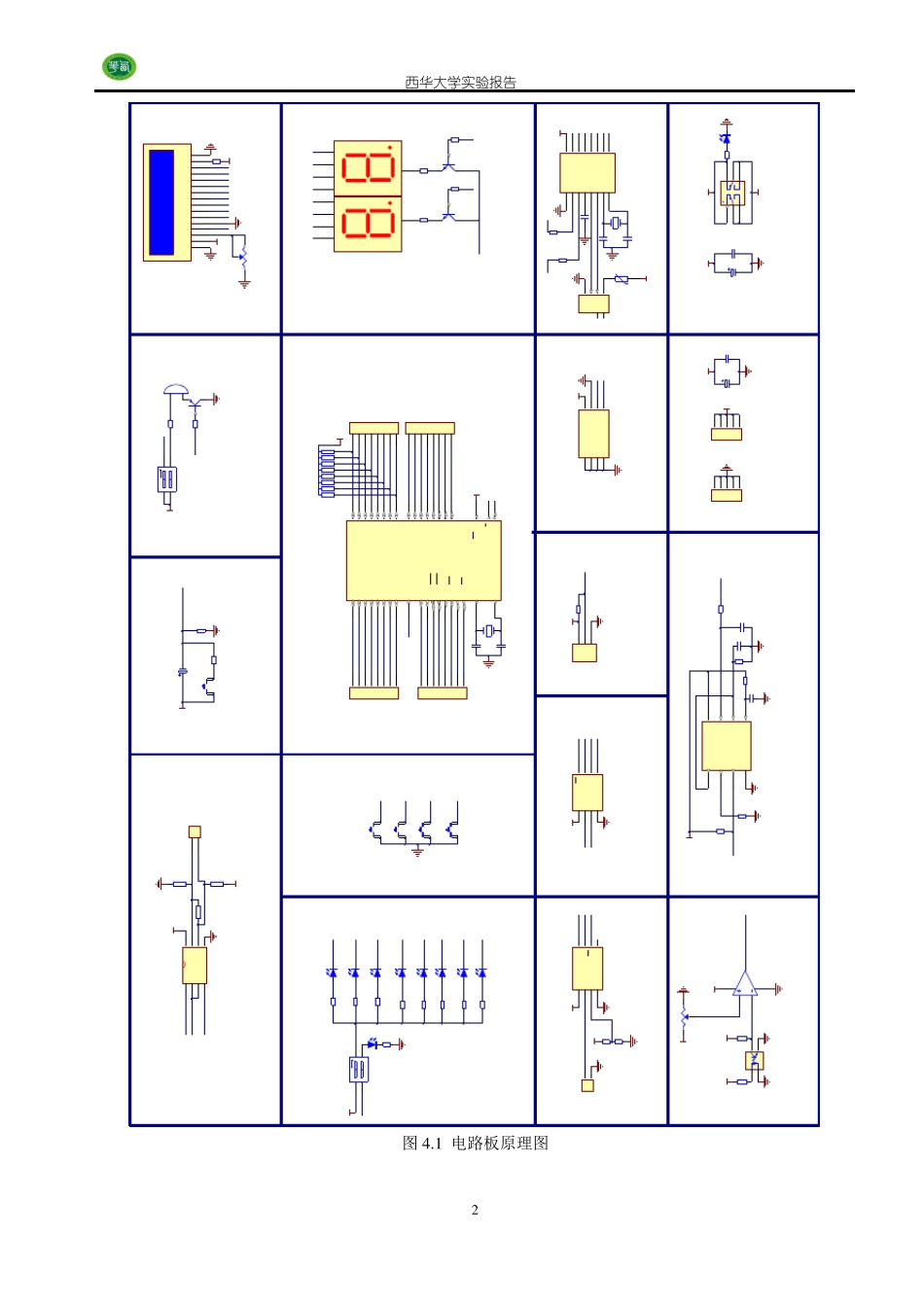 西华大学实验报告

图 4.1 电路板原理图

2