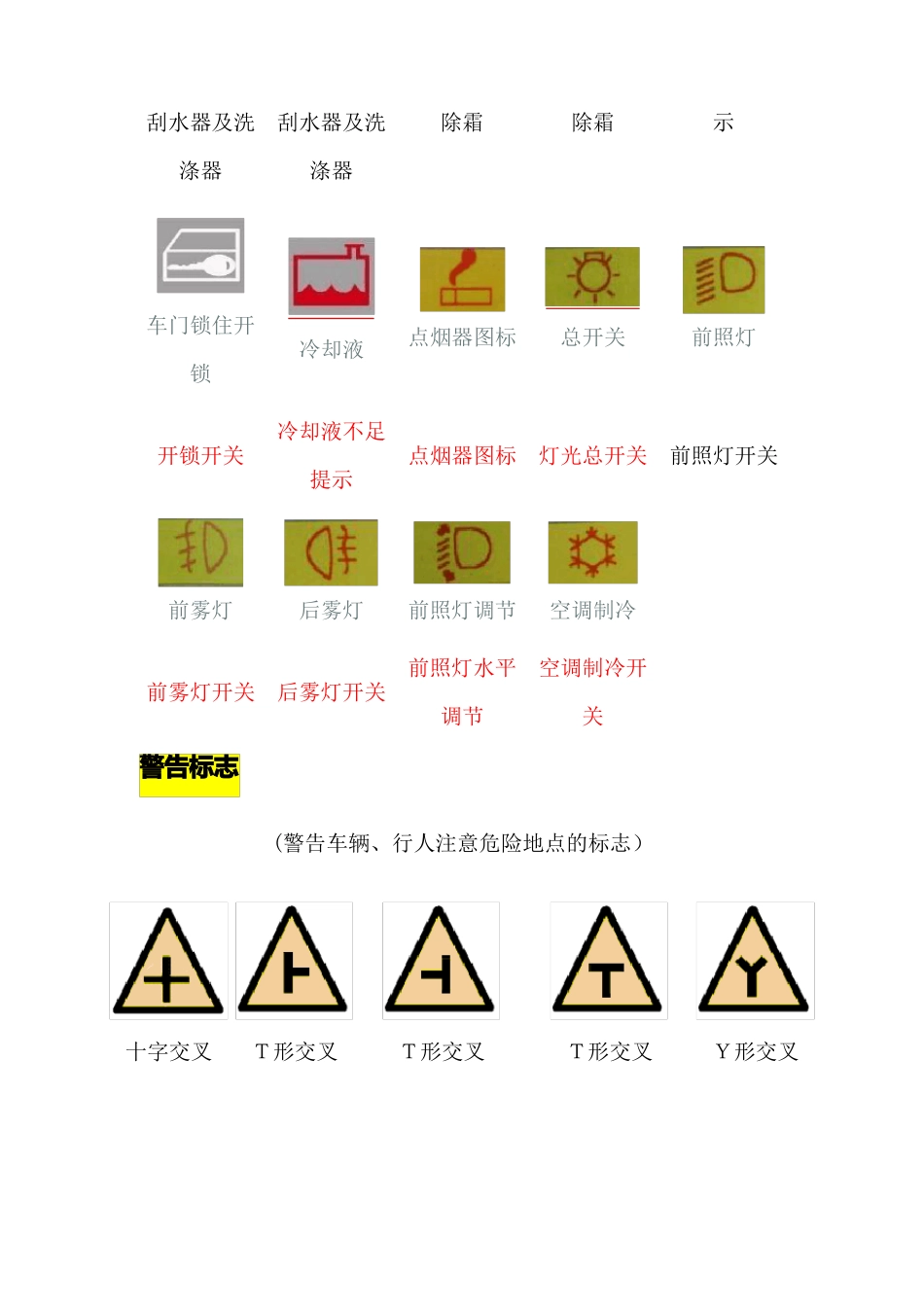 | 刮水器及洗涤器 | 刮水器及洗涤器 | 除霜 | 除霜 | 示 |
|---|---|---|---|---|
| 车门锁住开锁 | 冷却液 | 点烟器图标 | 总开关 | 前照灯 |
| 开锁开关 | 冷却液不足提示 | 点烟器图标 | 灯光总开关 | 前照灯开关 |
| 前雾灯 | 后雾灯 | 前照灯调节 | 空调制冷 | |
| 前雾灯开关 | 后雾灯开关 | 前照灯水平调节 | 空调制冷开关 | |

警告标志

（警告车辆、行人注意危险地点的标志）

| 十字交叉 | T 形交叉 | T 形交叉 | T 形交叉 | Y 形交叉 |
|---|---|---|---|---|