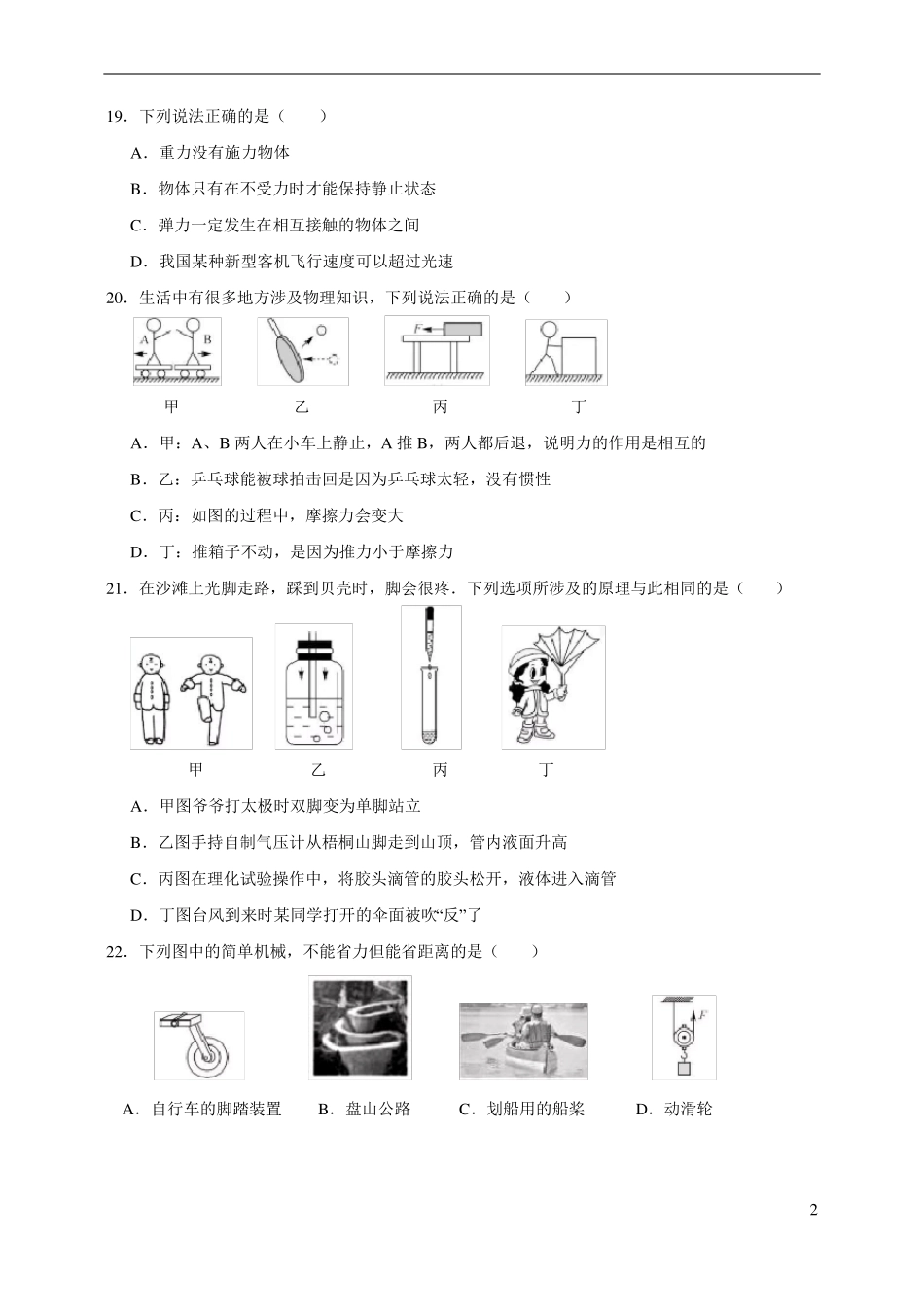 19．下列说法正确的是（　　）

A．重力没有施力物体

B．物体只有在不受力时才能保持静止状态

C．弹力一定发生在相互接触的物体之间

D．我国某种新型客机飞行速度可以超过光速

20．生活中有很多地方涉及物理知识，下列说法正确的是（　　）

A　B　F

甲　　乙　　丙　　丁

A．甲：A、B 两人在小车上静止，A 推 B，两人都后退，说明力的作用是相互的

B．乙：乒乓球能被球拍击回是因为乒乓球太轻，没有惯性

C．丙：如图的过程中，摩擦力会变大

D．丁：推箱子不动，是因为推力小于摩擦力

21．在沙滩上光脚走路，踩到贝壳时，脚会很疼．下列选项所涉及的原理与此相同的是（　　）

甲　　乙　　丙　　丁

A．甲图爷爷打太极时双脚变为单脚站立

B．乙图手持自制气压计从梧桐山脚走到山顶，管内液面升高

C．丙图在理化试验操作中，将胶头滴管的胶头松开，液体进入滴管

D．丁图台风到来时某同学打开的伞面被吹“反”了

22．下列图中的简单机械，不能省力但能省距离的是（　　）

F

A．自行车的脚踏装置　B．盘山公路　C．划船用的船桨　D．动滑轮

2