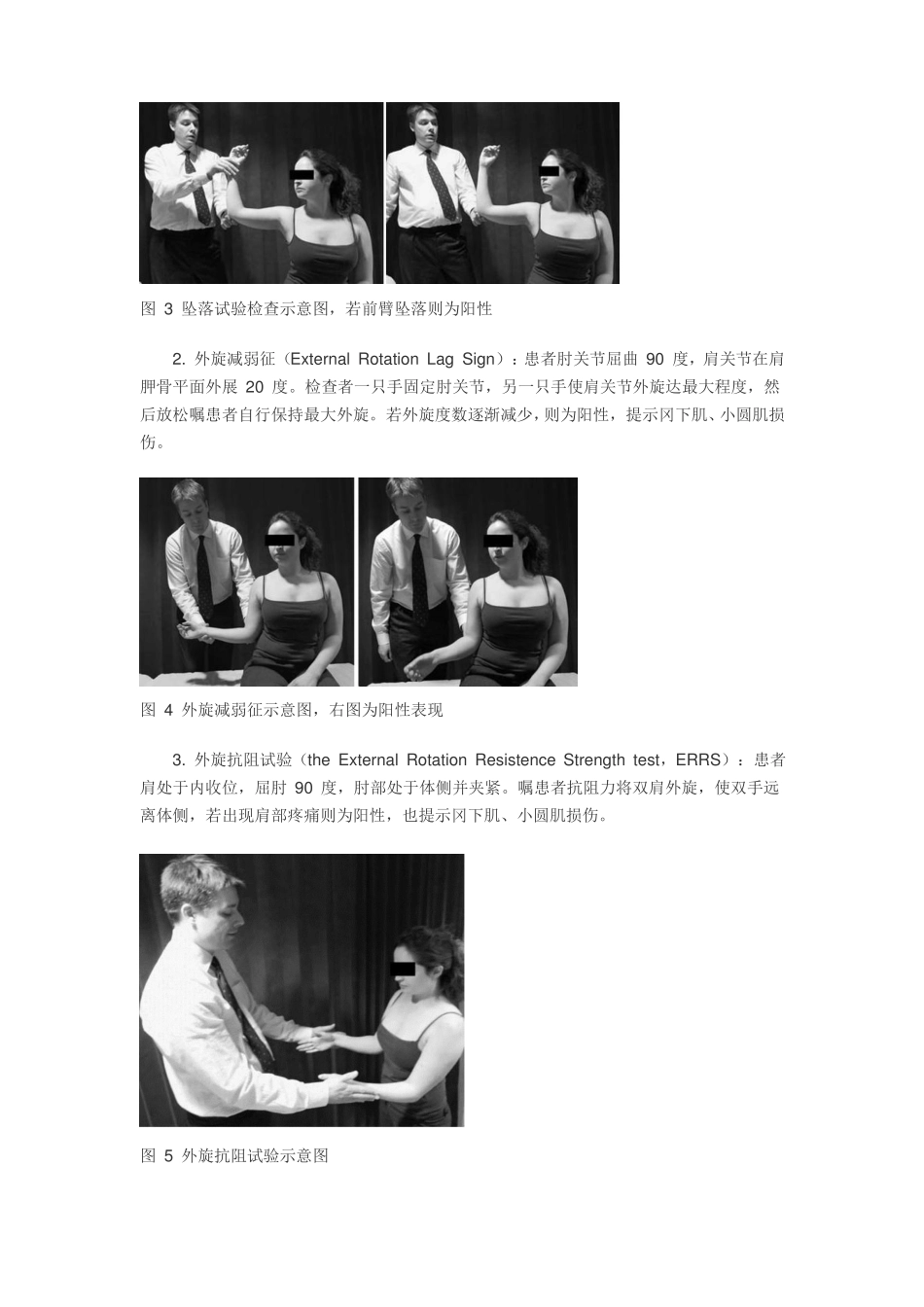 图 3 坠落试验检查示意图，若前臂坠落则为阳性

2. 外旋减弱征（External Rotation Lag Sign）：患者肘关节屈曲 90 度，肩关节在肩胛骨平面外展 20 度。检查者一只手固定肘关节，另一只手使肩关节外旋达最大程度，然后放松嘱患者自行保持最大外旋。若外旋度数逐渐减少，则为阳性，提示冈下肌、小圆肌损伤。

图 4 外旋减弱征示意图，右图为阳性表现

3. 外旋抗阻试验（the External Rotation Resistence Strength test，ERRS）：患者肩处于内收位，屈肘 90 度，肘部处于体侧并夹紧。嘱患者抗阻力将双肩外旋，使双手远离体侧，若出现肩部疼痛则为阳性，也提示冈下肌、小圆肌损伤。

图 5 外旋抗阻试验示意图