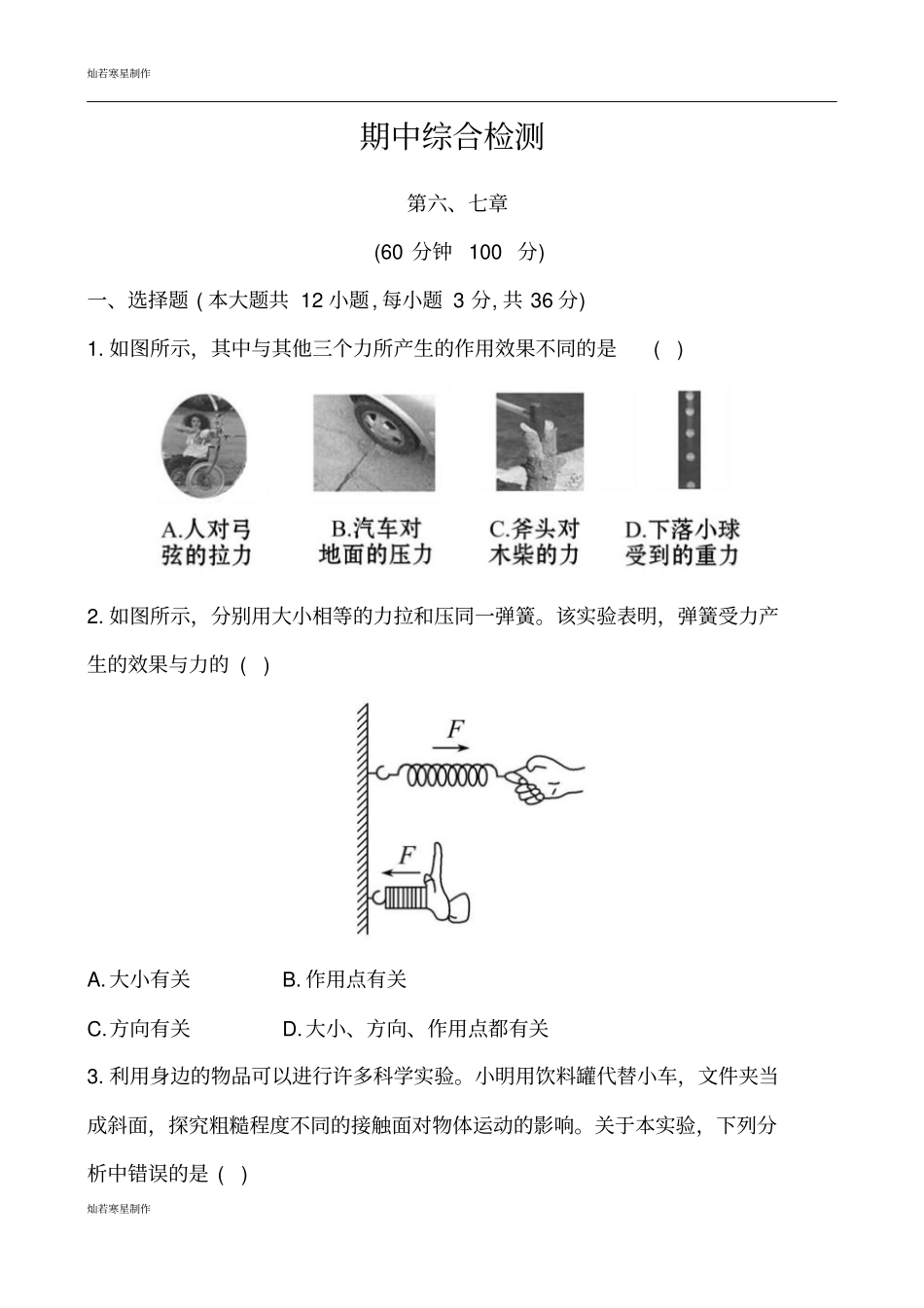 灿若寒星制作

期中综合检测

第六、七章

(60 分钟 100 分)

一、选择题 ( 本大题共 12 小题, 每小题 3 分, 共 36 分)

1. 如图所示, 其中与其他三个力所产生的作用效果不同的是 ( )

A.人对弓弦的拉力

B.汽车对地面的压力

C.斧头对木柴的力

D.下落小球受到的重力

2. 如图所示, 分别用大小相等的力拉和压同一弹簧。该实验表明, 弹簧受力产生的效果与力的 ( )

$F$

$F$

A. 大小有关

B. 作用点有关

C. 方向有关

D. 大小、方向、作用点都有关

3. 利用身边的物品可以进行许多科学实验。小明用饮料罐代替小车, 文件夹当成斜面, 探究粗糙程度不同的接触面对物体运动的影响。关于本实验, 下列分析中错误的是 ( )

灿若寒星制作