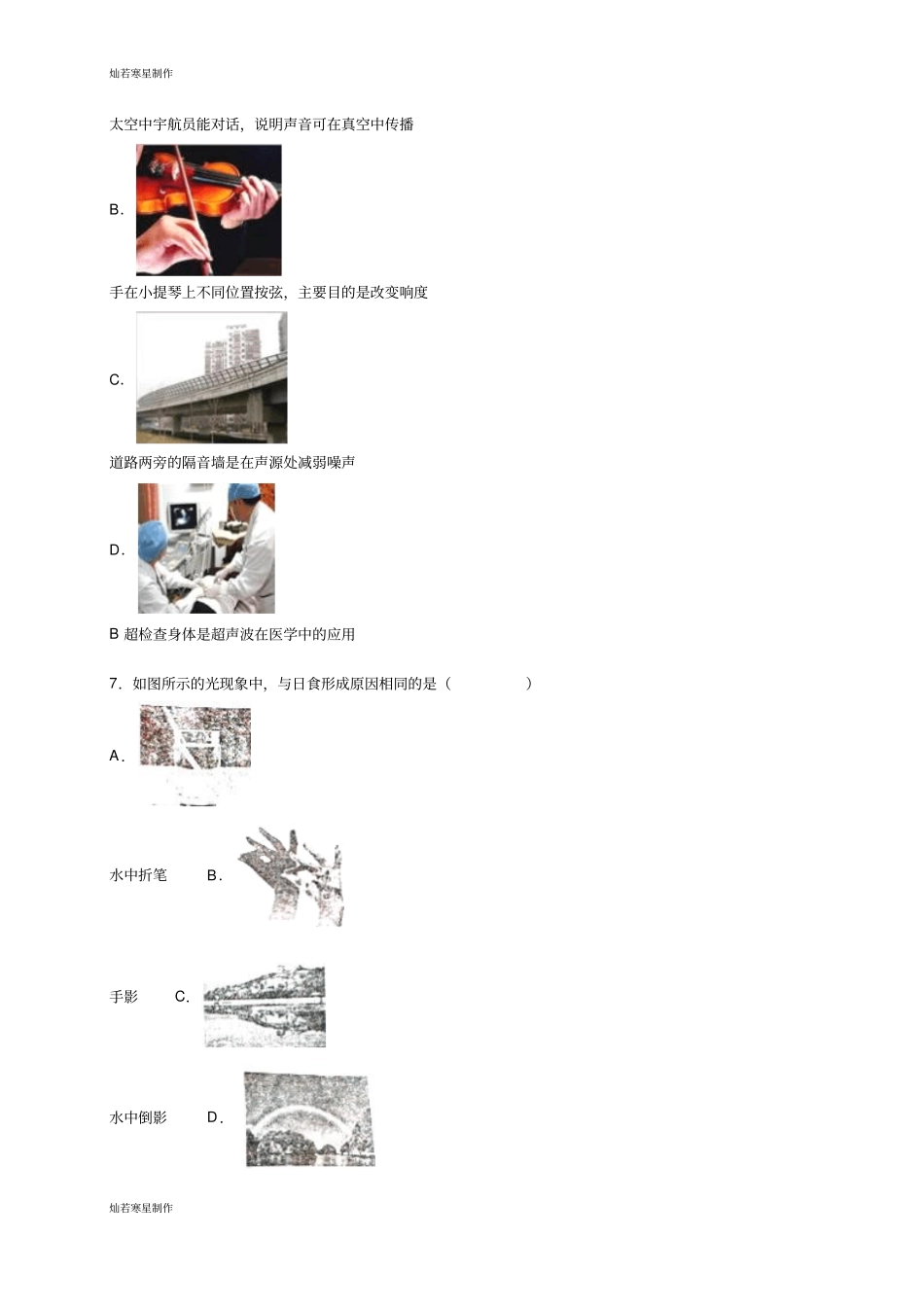 灿若寒星制作

太空中宇航员能对话，说明声音可在真空中传播

B．

手在小提琴上不同位置按弦，主要目的是改变响度

C．

道路两旁的隔音墙是在声源处减弱噪声

D．

B 超检查身体是超声波在医学中的应用

7．如图所示的光现象中，与日食形成原因相同的是（　　）

A．

水中折笔　B．

手影　C．

水中倒影　D．

灿若寒星制作