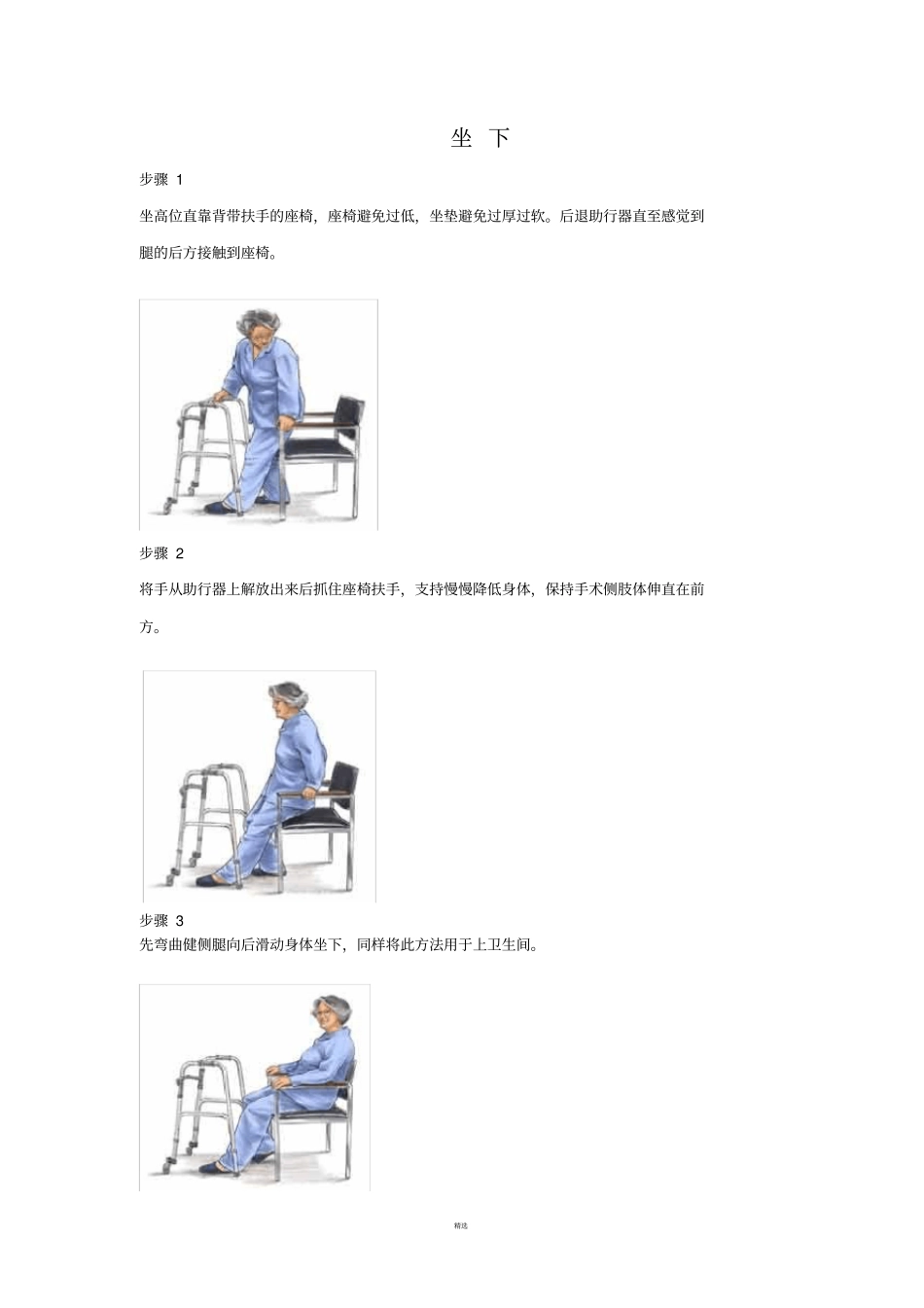 坐 下

步骤 1

坐高位直靠背带扶手的座椅，座椅避免过低，坐垫避免过厚过软。后退助行器直至感觉到腿的后方接触到座椅。

步骤 2

将手从助行器上解放出来后抓住座椅扶手，支持慢慢降低身体，保持手术侧肢体伸直在前方。

步骤 3

先弯曲健侧腿向后滑动身体坐下，同样将此方法用于上卫生间。

精选