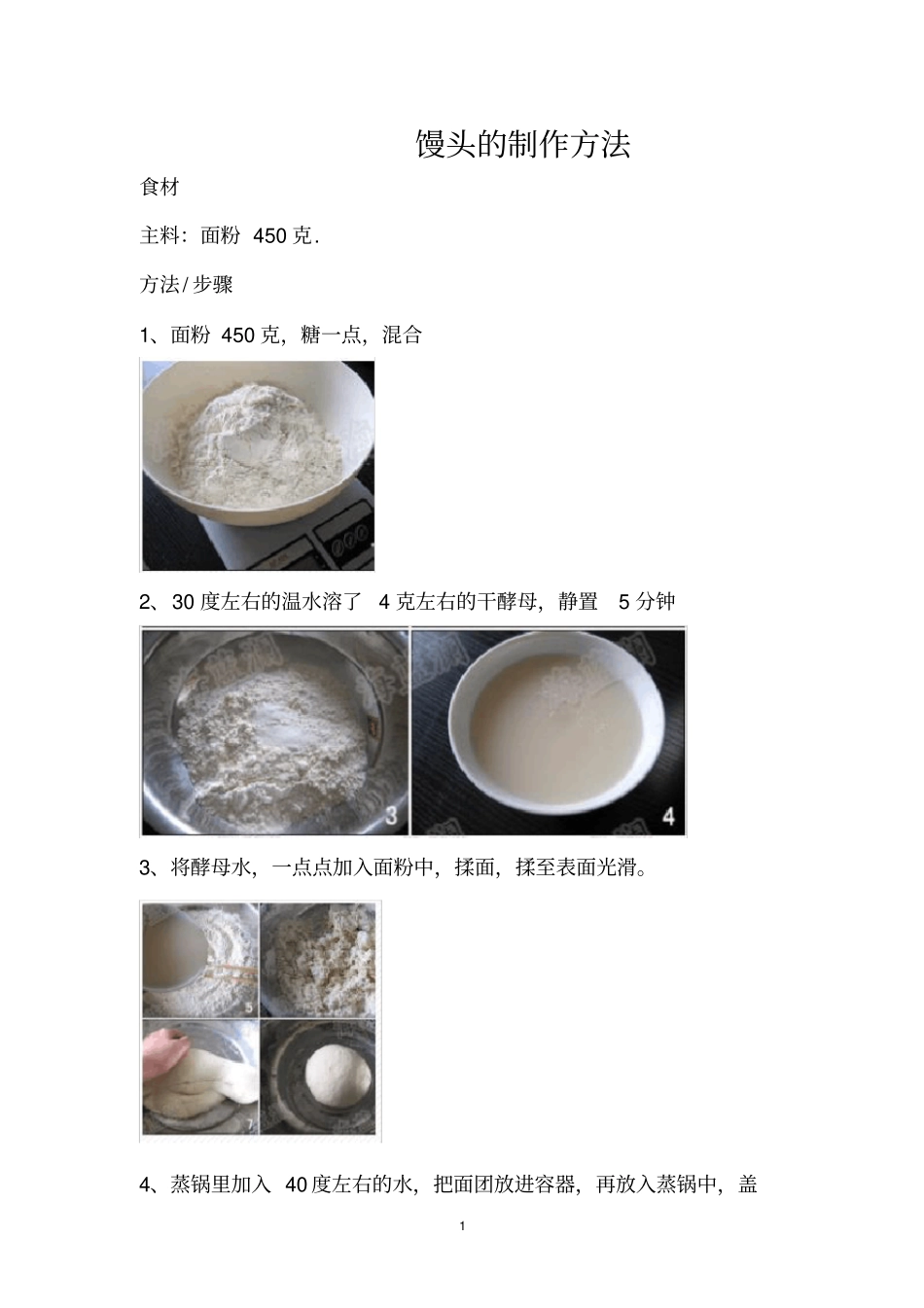 馒头的制作方法

食材

主料：面粉 450 克.

方法/步骤

1、面粉 450 克，糖一点，混合

2、30 度左右的温水溶了 4 克左右的干酵母，静置 5 分钟

3

4

3、将酵母水，一点点加入面粉中，揉面，揉至表面光滑。

5

7

4、蒸锅里加入 40 度左右的水，把面团放进容器，再放入蒸锅中，盖

1