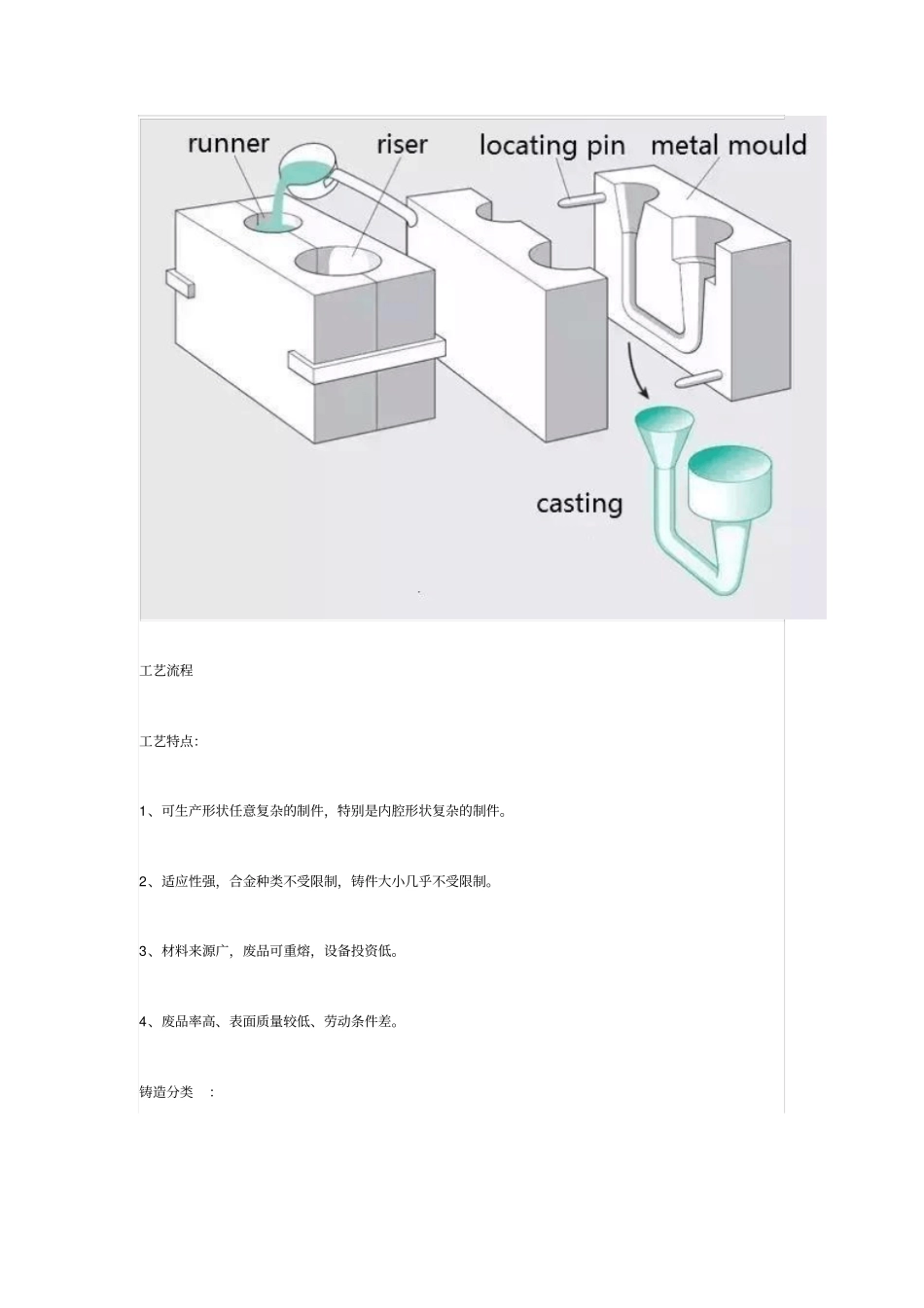 runner
riser
locating pin
metal mould
casting

工艺流程

工艺特点:

1、可生产形状任意复杂的制件，特别是内腔形状复杂的制件。

2、适应性强，合金种类不受限制，铸件大小几乎不受限制。

3、材料来源广，废品可重熔，设备投资低。

4、废品率高、表面质量较低、劳动条件差。

铸造分类 :