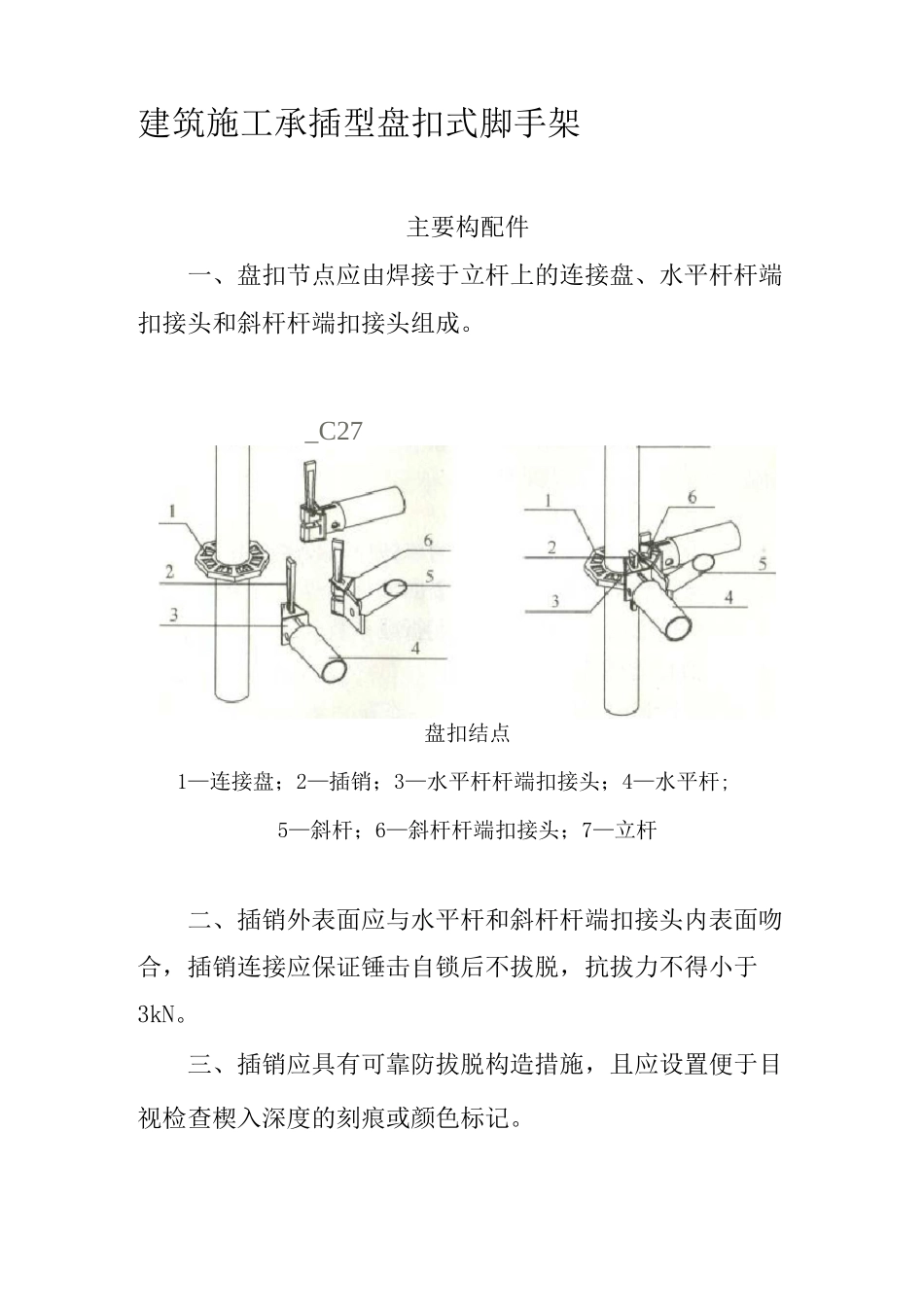 建筑施工承插型盘扣式脚手架

主要构配件

一、盘扣节点应由焊接于立杆上的连接盘、水平杆杆端扣接头和斜杆杆端扣接头组成。

_C27

1
2
3
6
5
4

1
2
3
6
5
4

盘扣结点

1—连接盘；2—插销；3—水平杆杆端扣接头；4—水平杆；

5—斜杆；6—斜杆杆端扣接头；7—立杆

二、插销外表面应与水平杆和斜杆杆端扣接头内表面吻合，插销连接应保证锤击自锁后不拔脱，抗拔力不得小于3kN。

三、插销应具有可靠防拔脱构造措施，且应设置便于目视检查楔入深度的刻痕或颜色标记。