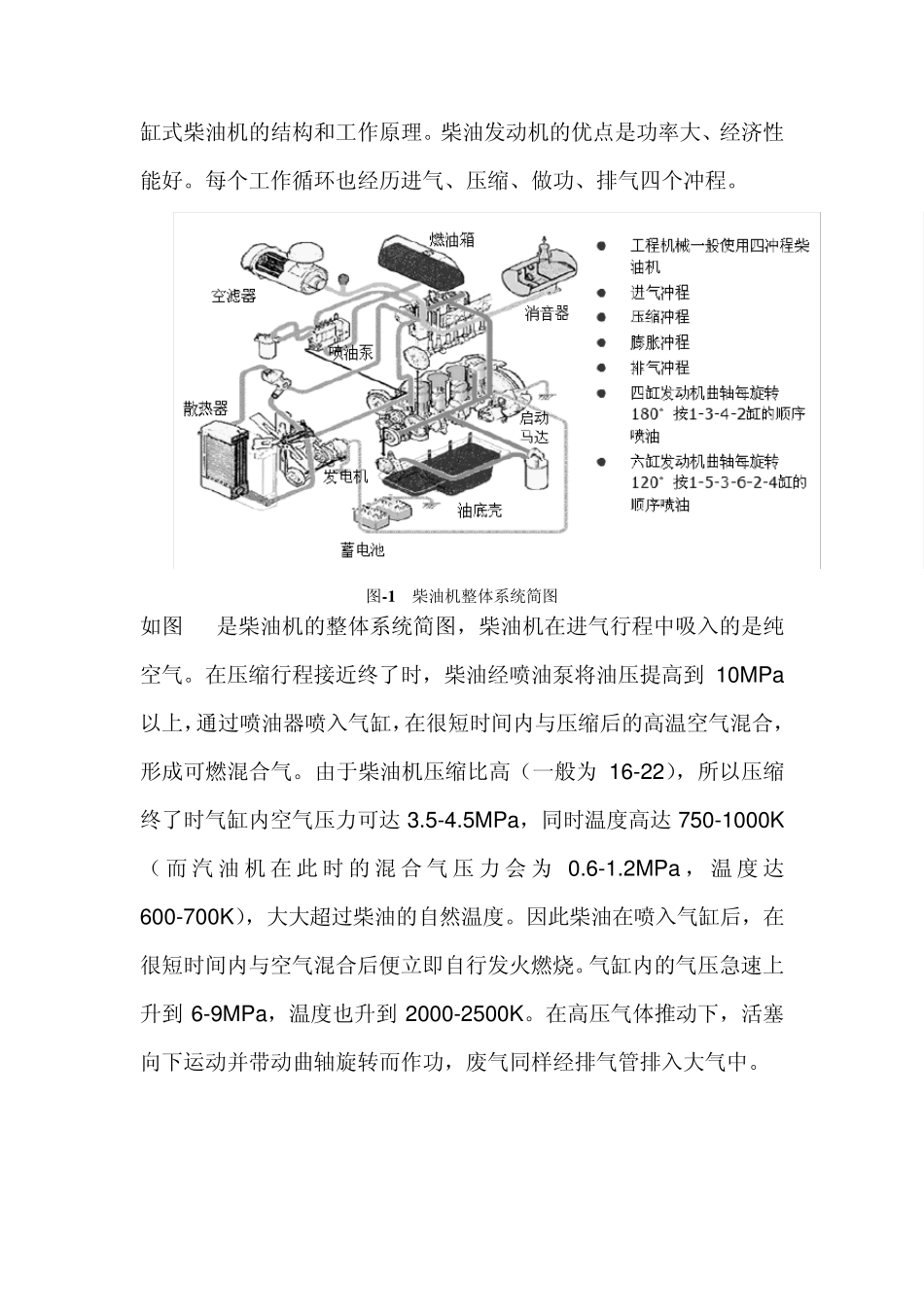 缸式柴油机的结构和工作原理。柴油发动机的优点是功率大、经济性能好。每个工作循环也经历进气、压缩、做功、排气四个冲程。

燃油箱
空滤器
消音器
喷油泵
散热器
启动马达
发电机
油底壳
蓄电池

工程机械一般使用四冲程柴油机
进气冲程
压缩冲程
膨胀冲程
排气冲程
四缸发动机曲轴每旋转180° 按1-3-4-2缸的顺序喷油
六缸发动机曲轴每旋转120° 按1-5-3-6-2-4缸的顺序喷油

图-1 柴油机整体系统简图

如图 是柴油机的整体系统简图，柴油机在进气行程中吸入的是纯空气。在压缩行程接近终了时，柴油经喷油泵将油压提高到 10MPa 以上，通过喷油器喷入气缸，在很短时间内与压缩后的高温空气混合，形成可燃混合气。由于柴油机压缩比高（一般为 16-22），所以压缩终了时气缸内空气压力可达 3.5-4.5MPa，同时温度高达 750-1000K（而汽油机在此时的混合气压力会为 0.6-1.2MPa，温度达 600-700K），大大超过柴油的自然温度。因此柴油在喷入气缸后，在很短时间内与空气混合后便立即自行发火燃烧。气缸内的气压急速上升到 6-9MPa，温度也升到 2000-2500K。在高压气体推动下，活塞向下运动并带动曲轴旋转而作功，废气同样经排气管排入大气中。