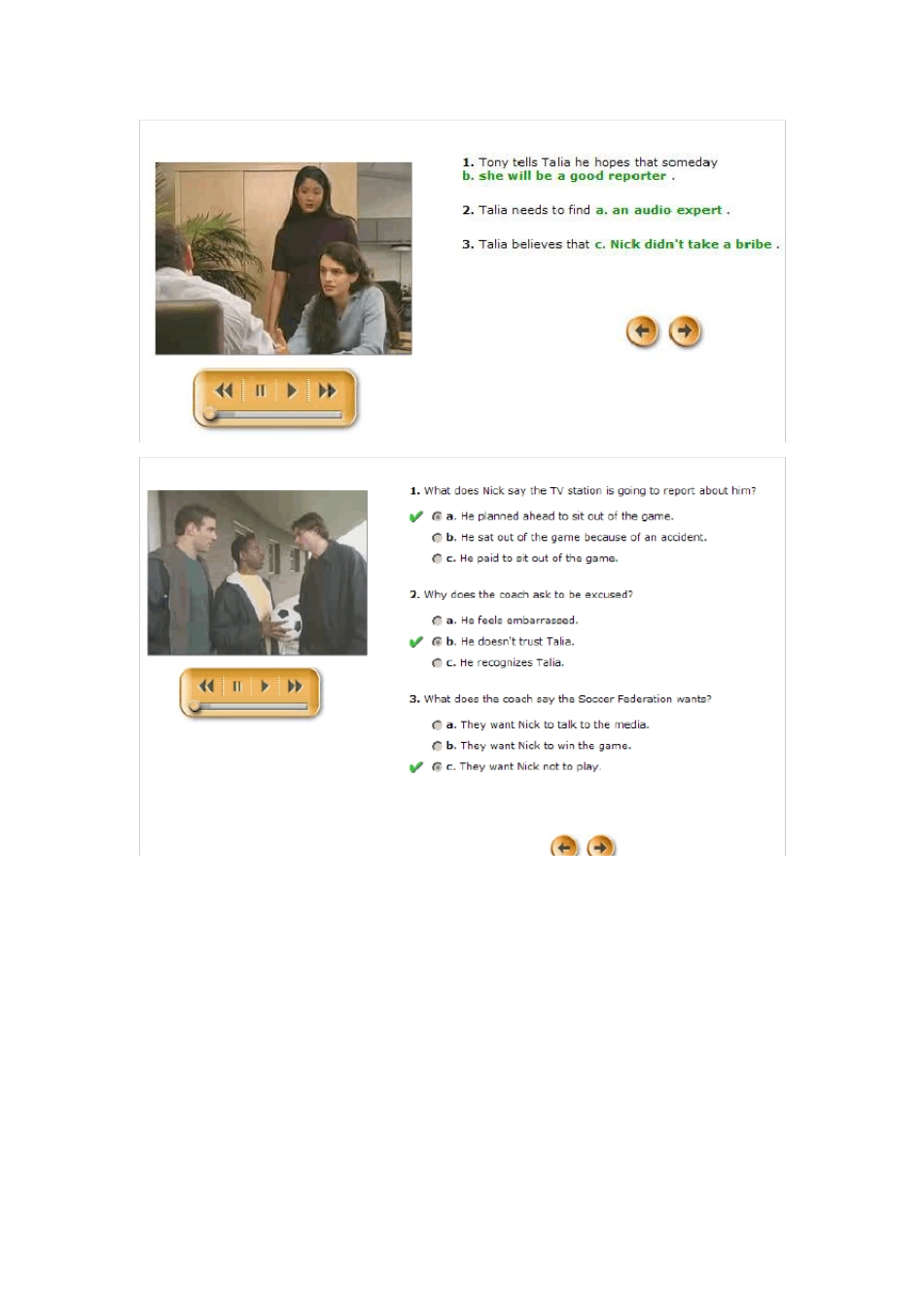 1. Tony tells Talia he hopes that someday b. she will be a good reporter .

2. Talia needs to find a. an audio expert .

3. Talia believes that c. Nick didn't take a bribe .

1. What does Nick say the TV station is going to report about him?

a. He planned ahead to sit out of the game.

b. He sat out of the game because of an accident.

c. He paid to sit out of the game.

2. Why does the coach ask to be excused?

a. He feels embarrassed.

b. He doesn't trust Talia.

c. He recognizes Talia.

3. What does the coach say the Soccer Federation wants?

a. They want Nick to talk to the media.

b. They want Nick to win the game.

c. They want Nick not to play.